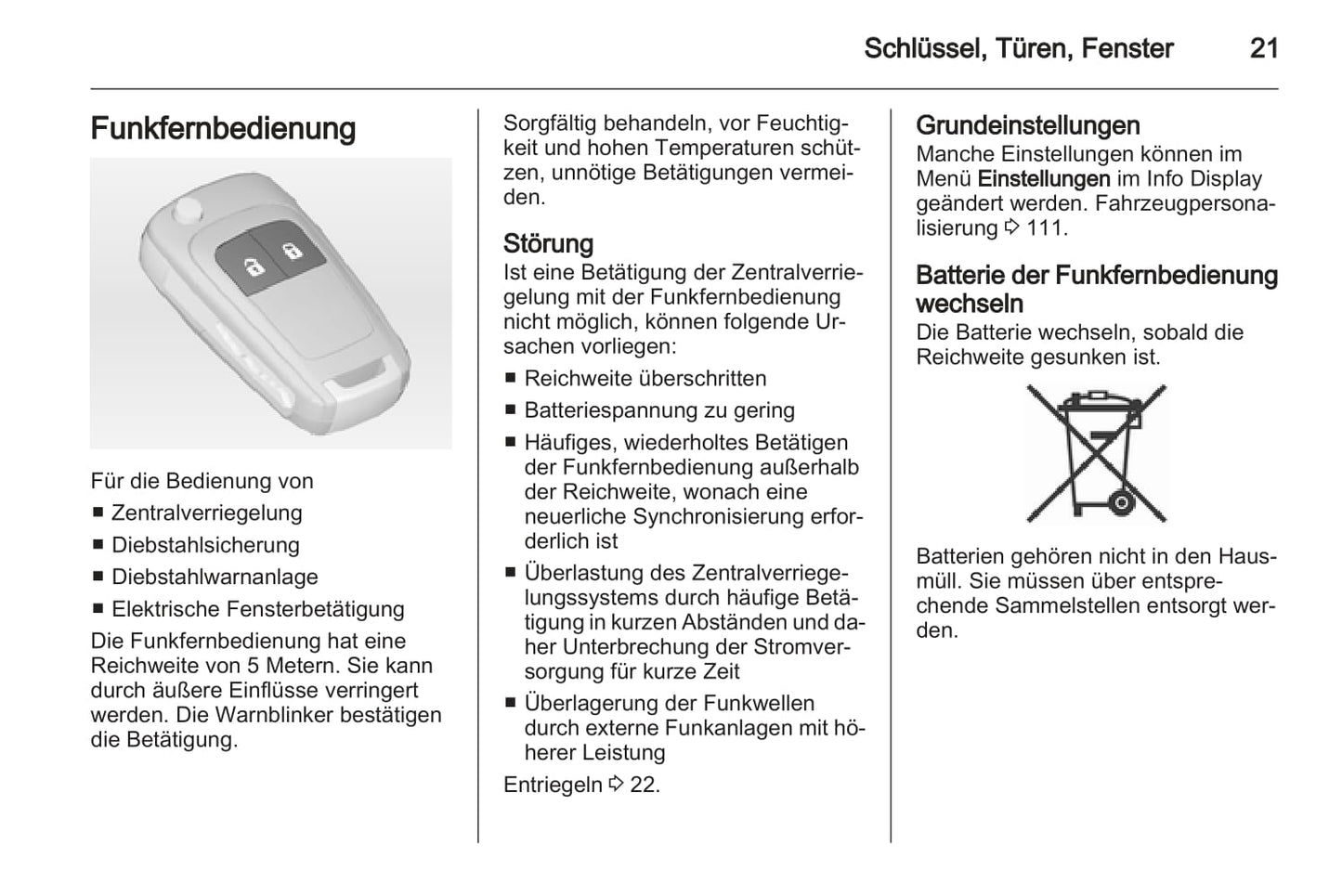 Schlüssel, Türen, Fenster 21

Funkfernbedienung

Für die Bedienung von
■ Zentralverriegelung
■ Diebstahlsicherung
■ Diebstahlwarnanlage
■ Elektrische Fensterbetätigung

Die Funkfernbedienung hat eine Reichweite von 5 Metern. Sie kann durch äußere Einflüsse verringert werden. Die Warnblinker bestätigen die Betätigung.

Sorgfältig behandeln, vor Feuchtigkeit und hohen Temperaturen schützen, unnötige Betätigungen vermeiden.

Störung
Ist eine Betätigung der Zentralverriegelung mit der Funkfernbedienung nicht möglich, können folgende Ursachen vorliegen:
■ Reichweite überschritten
■ Batteriespannung zu gering
■ Häufiges, wiederholtes Betätigen der Funkfernbedienung außerhalb der Reichweite, wonach eine neuerliche Synchronisierung erforderlich ist
■ Überlastung des Zentralverriegelungssystems durch häufige Betätigung in kurzen Abständen und daher Unterbrechung der Stromversorgung für kurze Zeit
■ Überlagerung der Funkwellen durch externe Funkanlagen mit höherer Leistung

Entriegeln ⇨ 22.

Grundeinstellungen
Manche Einstellungen können im Menü Einstellungen im Info Display geändert werden. Fahrzeugpersonalisierung ⇨ 111.

Batterie der Funkfernbedienung wechseln
Die Batterie wechseln, sobald die Reichweite gesunken ist.

Batterien gehören nicht in den Hausmüll. Sie müssen über entsprechende Sammelstellen entsorgt werden.