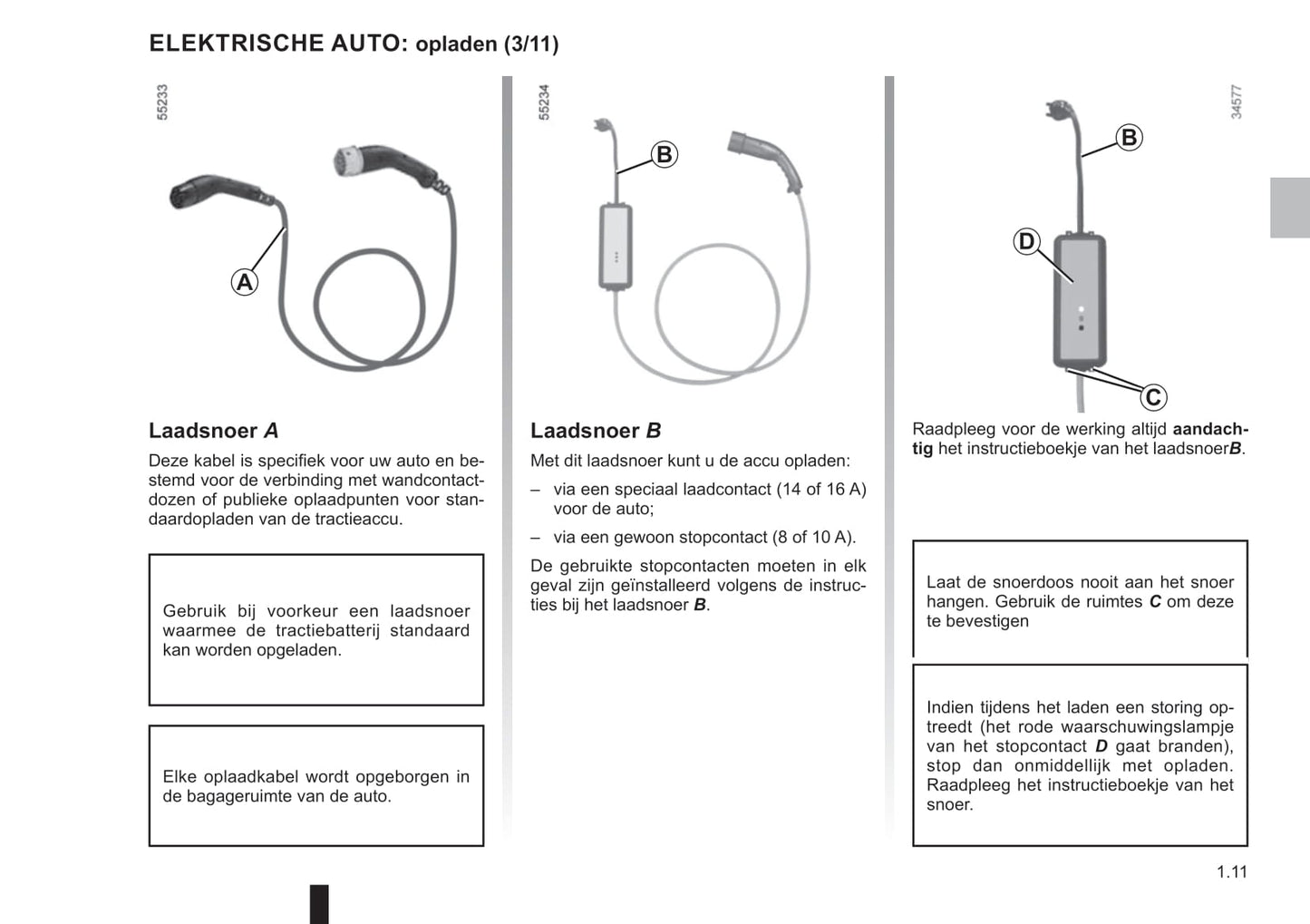 ELEKTRISCHE AUTO: opladen (3/11)

55233

A

Laadsnoer A

Deze kabel is specifiek voor uw auto en bestemd voor de verbinding met wandcontactdozen of publieke oplaadpunten voor standaardopladen van de tractieaccu.

Gebruik bij voorkeur een laadsnoer waarmee de tractiebatterij standaard kan worden opgeladen.

Elke oplaadkabel wordt opgeborgen in de bagageruimte van de auto.

55234

B

Laadsnoer B

Met dit laadsnoer kunt u de accu opladen:

– via een speciaal laadcontact (14 of 16 A) voor de auto;

– via een gewoon stopcontact (8 of 10 A).

De gebruikte stopcontacten moeten in elk geval zijn geïnstalleerd volgens de instructies bij het laadsnoer B.

34577

B

D

C

Raadpleeg voor de werking altijd aandachtig het instructieboekje van het laadsnoerB.

Laat de snoerdoos nooit aan het snoer hangen. Gebruik de ruimtes C om deze te bevestigen

Indien tijdens het laden een storing optreedt (het rode waarschuwingslampje van het stopcontact D gaat branden), stop dan onmiddellijk met opladen. Raadpleeg het instructieboekje van het snoer.

1.11