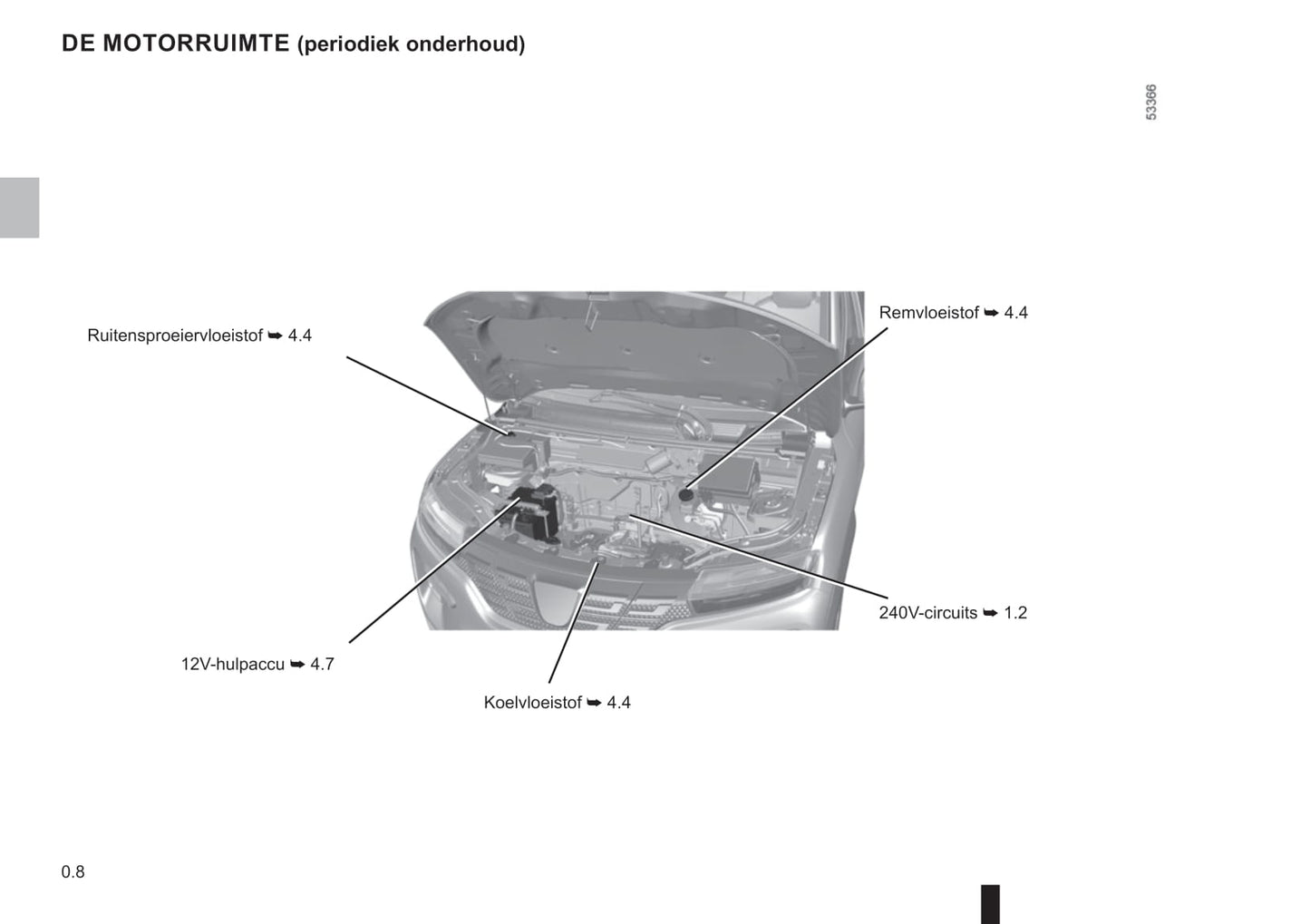 DE MOTORRUIMTE (periodiek onderhoud)

53366

Ruitensproeiervloeistof ➥ 4.4

Remvloeistof ➥ 4.4

240V-circuits ➥ 1.2

12V-hulpaccu ➥ 4.7

Koelvloeistof ➥ 4.4

0.8