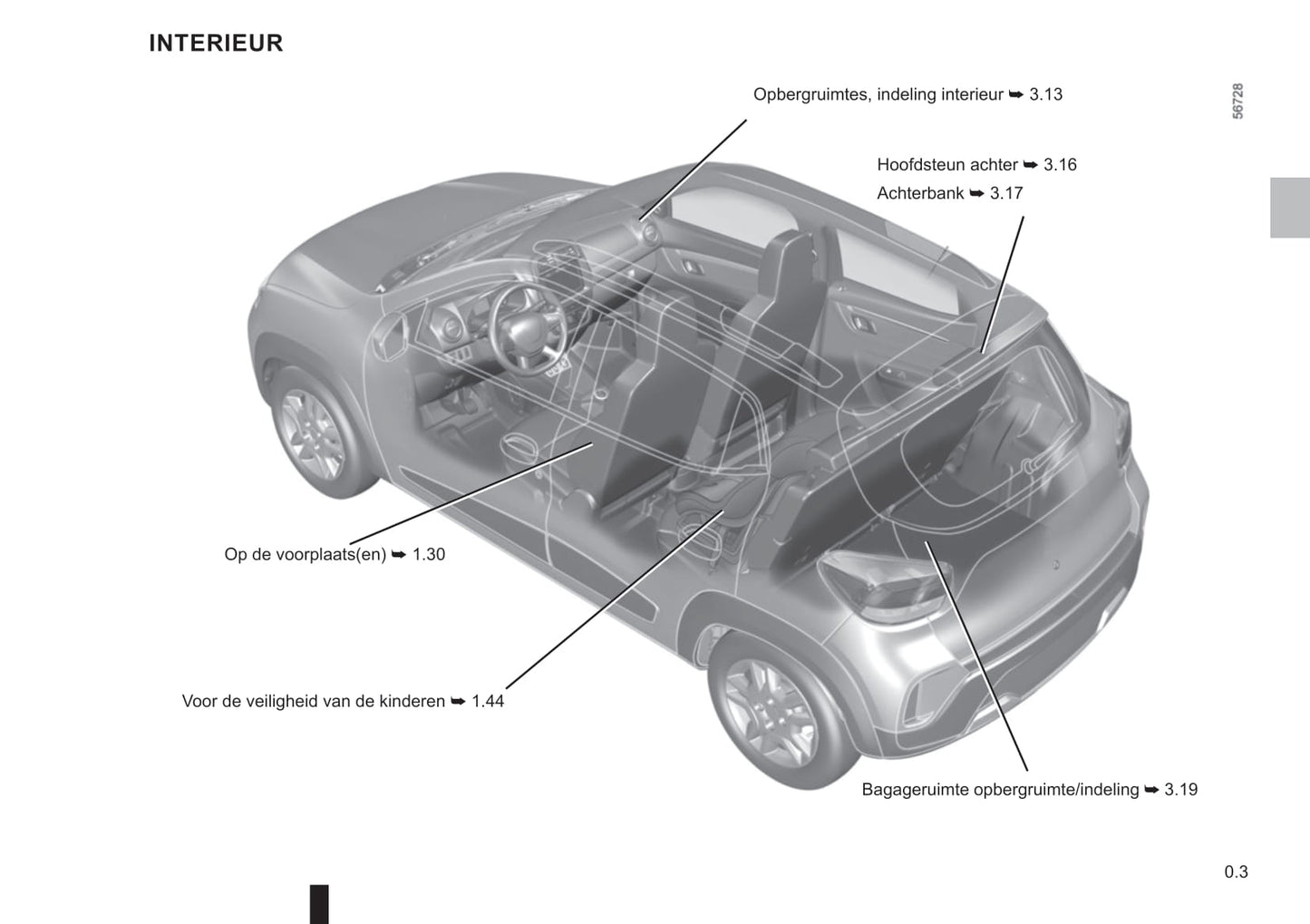 INTERIEUR

Opbergruimtes, indeling interieur ➥ 3.13

56728

Hoofdsteun achter ➥ 3.16

Achterbank ➥ 3.17

Op de voorplaats(en) ➥ 1.30

Voor de veiligheid van de kinderen ➥ 1.44

Bagageruimte opbergruimte/indeling ➥ 3.19

0.3