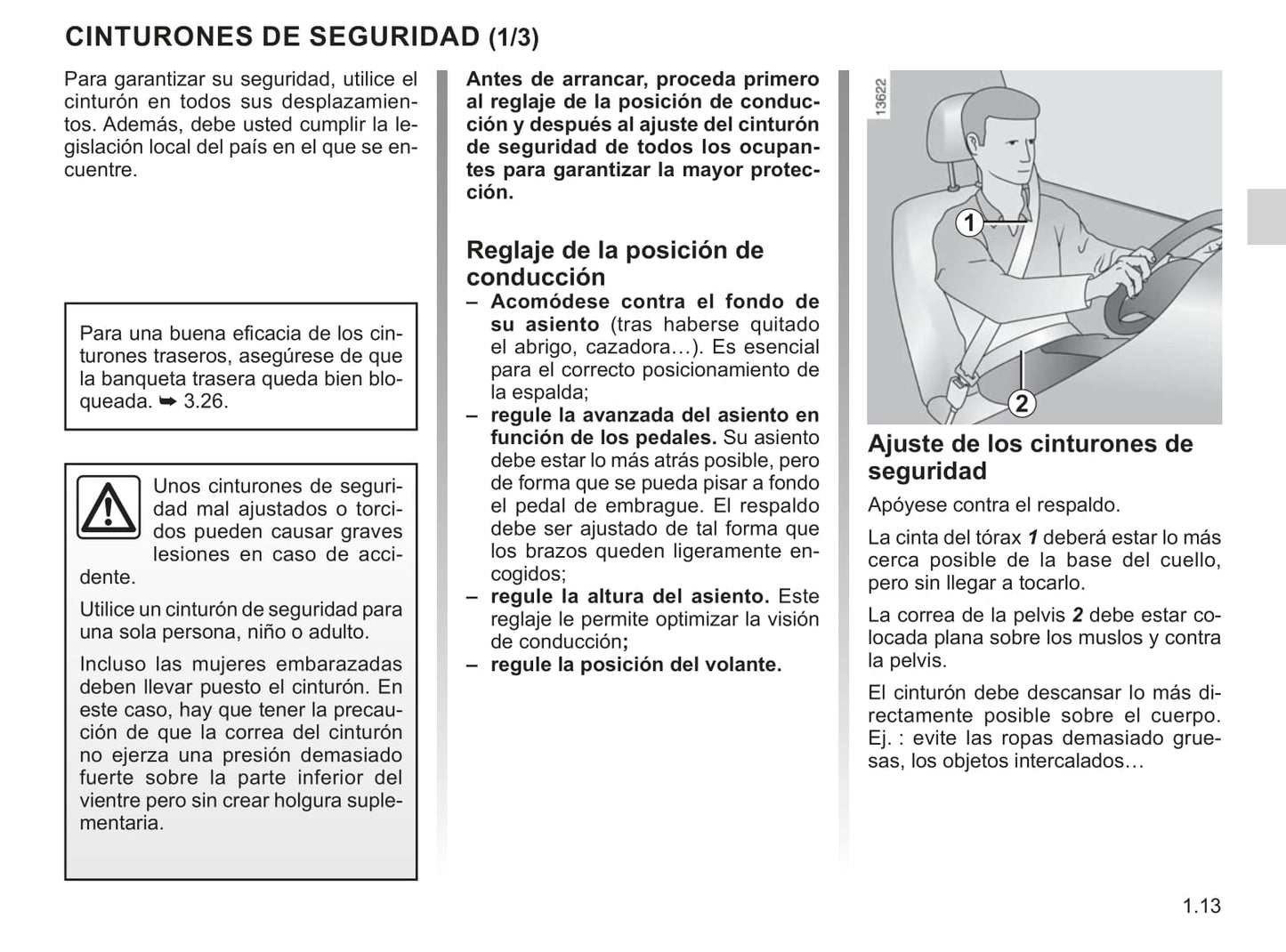 CINTURONES DE SEGURIDAD (1/3)

Para garantizar su seguridad, utilice el cinturón en todos sus desplazamientos. Además, debe usted cumplir la legislación local del país en el que se encuentre.

Para una buena eficacia de los cinturones traseros, asegúrese de que la banqueta trasera queda bien bloqueada. ➥ 3.26.

Unos cinturones de seguridad mal ajustados o torcidos pueden causar graves lesiones en caso de accidente.

Utilice un cinturón de seguridad para una sola persona, niño o adulto.

Incluso las mujeres embarazadas deben llevar puesto el cinturón. En este caso, hay que tener la precaución de que la correa del cinturón no ejerza una presión demasiado fuerte sobre la parte inferior del vientre pero sin crear holgura suplementaria.

Antes de arrancar, proceda primero al reglaje de la posición de conducción y después al ajuste del cinturón de seguridad de todos los ocupantes para garantizar la mayor protección.

Reglaje de la posición de conducción
– Acomódese contra el fondo de su asiento (tras haberse quitado el abrigo, cazadora…). Es esencial para el correcto posicionamiento de la espalda;
– regule la avanzada del asiento en función de los pedales. Su asiento debe estar lo más atrás posible, pero de forma que se pueda pisar a fondo el pedal de embrague. El respaldo debe ser ajustado de tal forma que los brazos queden ligeramente encogidos;
– regule la altura del asiento. Este reglaje le permite optimizar la visión de conducción;
– regule la posición del volante.

13622

1

2

Ajuste de los cinturones de seguridad

Apóyese contra el respaldo.

La cinta del tórax 1 deberá estar lo más cerca posible de la base del cuello, pero sin llegar a tocarlo.

La correa de la pelvis 2 debe estar colocada plana sobre los muslos y contra la pelvis.

El cinturón debe descansar lo más directamente posible sobre el cuerpo. Ej. : evite las ropas demasiado gruesas, los objetos intercalados…

1.13