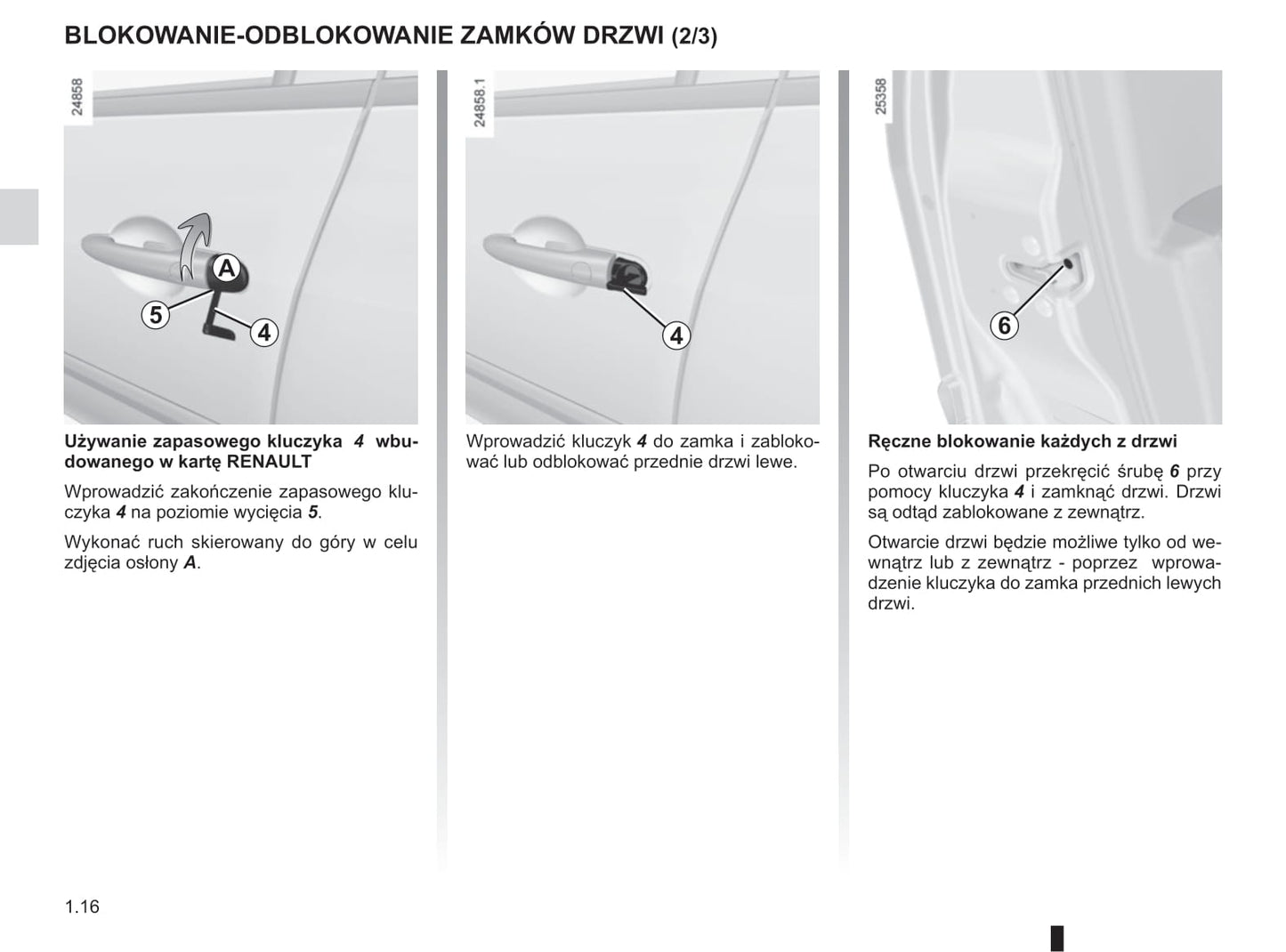 BLOKOWANIE-ODBLOKOWANIE ZAMKÓW DRZWI (2/3)

24858

A

5

4

Używanie zapasowego kluczyka 4 wbudowanego w kartę RENAULT

Wprowadzić zakończenie zapasowego kluczyka 4 na poziomie wycięcia 5.

Wykonać ruch skierowany do góry w celu zdjęcia osłony A.

24858.1

4

Wprowadzić kluczyk 4 do zamka i zablokować lub odblokować przednie drzwi lewe.

25358

6

Ręczne blokowanie każdych z drzwi

Po otwarciu drzwi przekręcić śrubę 6 przy pomocy kluczyka 4 i zamknąć drzwi. Drzwi są odtąd zablokowane z zewnątrz.

Otwarcie drzwi będzie możliwe tylko od wewnątrz lub z zewnątrz - poprzez wprowadzenie kluczyka do zamka przednich lewych drzwi.

1.16