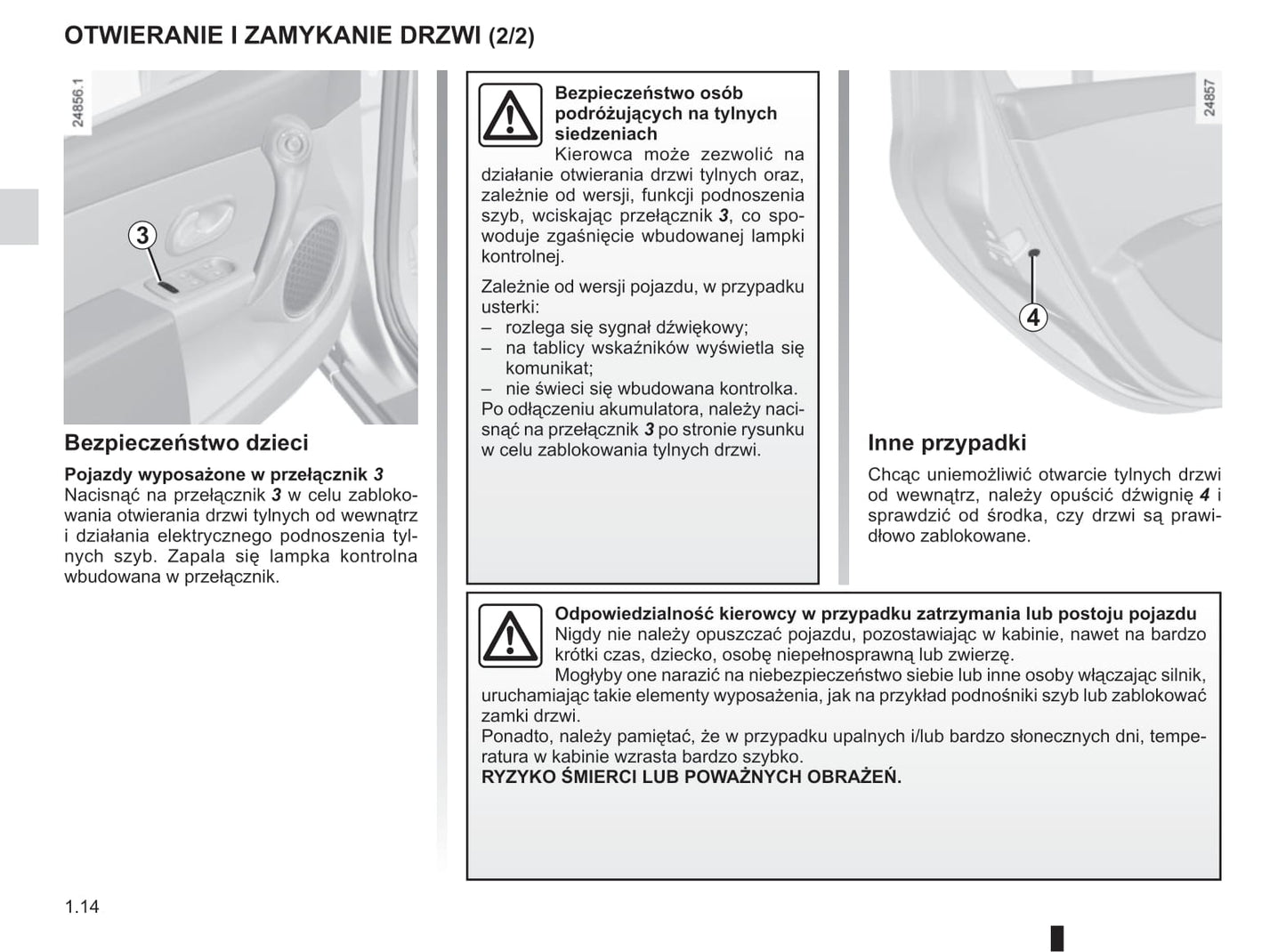 OTWIERANIE I ZAMYKANIE DRZWI (2/2)

24856.1

3

Bezpieczeństwo dzieci

Pojazdy wyposażone w przełącznik 3
Nacisnąć na przełącznik 3 w celu zablokowania otwierania drzwi tylnych od wewnątrz i działania elektrycznego podnoszenia tylnych szyb. Zapala się lampka kontrolna wbudowana w przełącznik.

Bezpieczeństwo osób podróżujących na tylnych siedzeniach
Kierowca może zezwolić na działanie otwierania drzwi tylnych oraz, zależnie od wersji, funkcji podnoszenia szyb, wciskając przełącznik 3, co spowoduje zgaśnięcie wbudowanej lampki kontrolnej.

Zależnie od wersji pojazdu, w przypadku usterki:
– rozlega się sygnał dźwiękowy;
– na tablicy wskaźników wyświetla się komunikat;
– nie świeci się wbudowana kontrolka.
Po odłączeniu akumulatora, należy nacisnąć na przełącznik 3 po stronie rysunku w celu zablokowania tylnych drzwi.

24857

4

Inne przypadki

Chcąc uniemożliwić otwarcie tylnych drzwi od wewnątrz, należy opuścić dźwignię 4 i sprawdzić od środka, czy drzwi są prawidłowo zablokowane.

Odpowiedzialność kierowcy w przypadku zatrzymania lub postoju pojazdu
Nigdy nie należy opuszczać pojazdu, pozostawiając w kabinie, nawet na bardzo krótki czas, dziecko, osobę niepełnosprawną lub zwierzę.
Mogłyby one narazić na niebezpieczeństwo siebie lub inne osoby włączając silnik, uruchamiając takie elementy wyposażenia, jak na przykład podnośniki szyb lub zablokować zamki drzwi.
Ponadto, należy pamiętać, że w przypadku upalnych i/lub bardzo słonecznych dni, temperatura w kabinie wzrasta bardzo szybko.
RYZYKO ŚMIERCI LUB POWAŻNYCH OBRAŻEŃ.

1.14