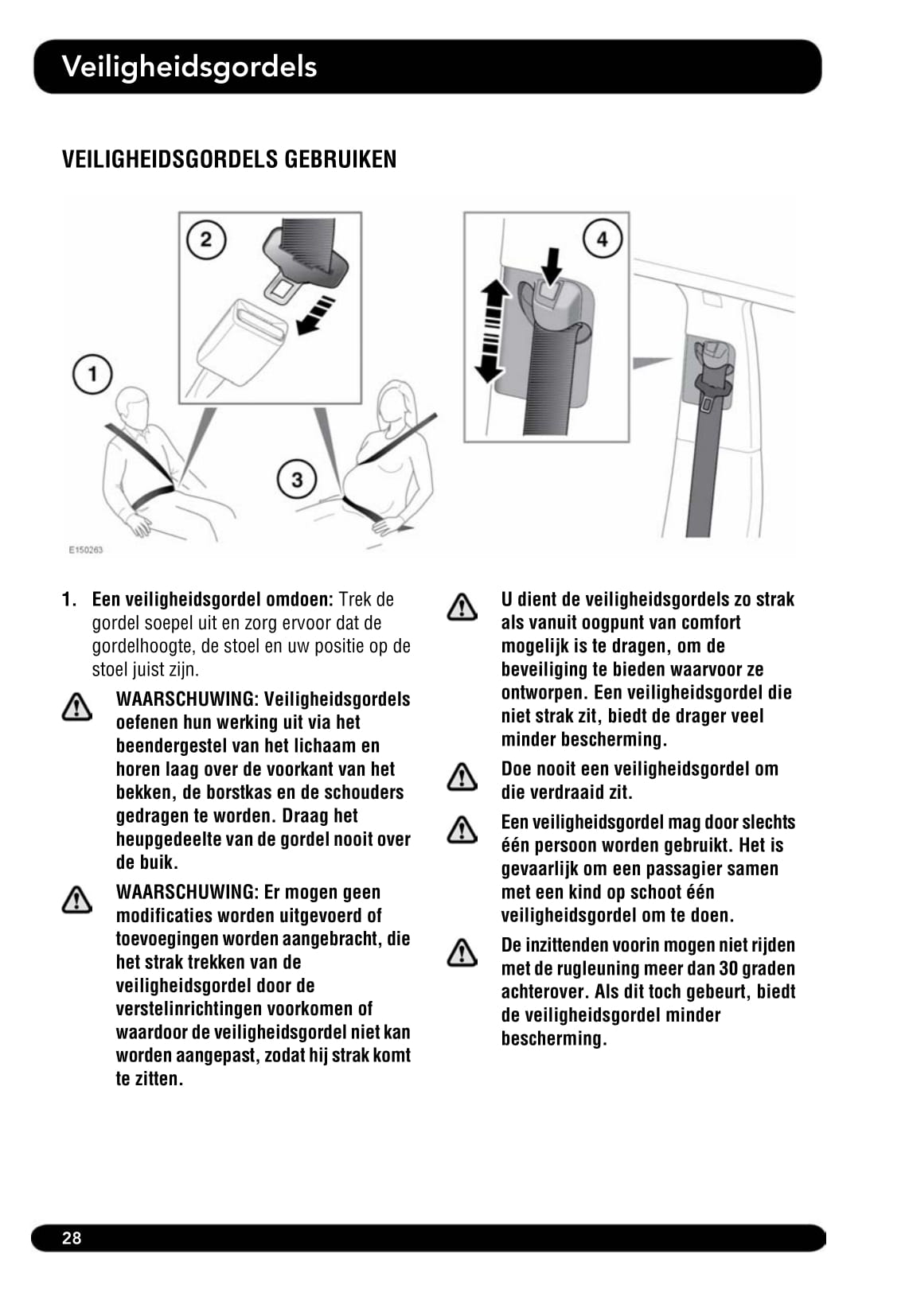 Veiligheidsgordels

VEILIGHEIDSGORDELS GEBRUIKEN

2

4

1

3

E150263

1. Een veiligheidsgordel omdoen: Trek de gordel soepel uit en zorg ervoor dat de gordelhoogte, de stoel en uw positie op de stoel juist zijn.

WAARSCHUWING: Veiligheidsgordels oefenen hun werking uit via het beendergestel van het lichaam en horen laag over de voorkant van het bekken, de borstkas en de schouders gedragen te worden. Draag het heupgedeelte van de gordel nooit over de buik.

WAARSCHUWING: Er mogen geen modificaties worden uitgevoerd of toevoegingen worden aangebracht, die het strak trekken van de veiligheidsgordel door de verstelinrichtingen voorkomen of waardoor de veiligheidsgordel niet kan worden aangepast, zodat hij strak komt te zitten.

U dient de veiligheidsgordels zo strak als vanuit oogpunt van comfort mogelijk is te dragen, om de beveiliging te bieden waarvoor ze ontworpen. Een veiligheidsgordel die niet strak zit, biedt de drager veel minder bescherming.

Doe nooit een veiligheidsgordel om die verdraaid zit.

Een veiligheidsgordel mag door slechts één persoon worden gebruikt. Het is gevaarlijk om een passagier samen met een kind op schoot één veiligheidsgordel om te doen.

De inzittenden voorin mogen niet rijden met de rugleuning meer dan 30 graden achterover. Als dit toch gebeurt, biedt de veiligheidsgordel minder bescherming.

28