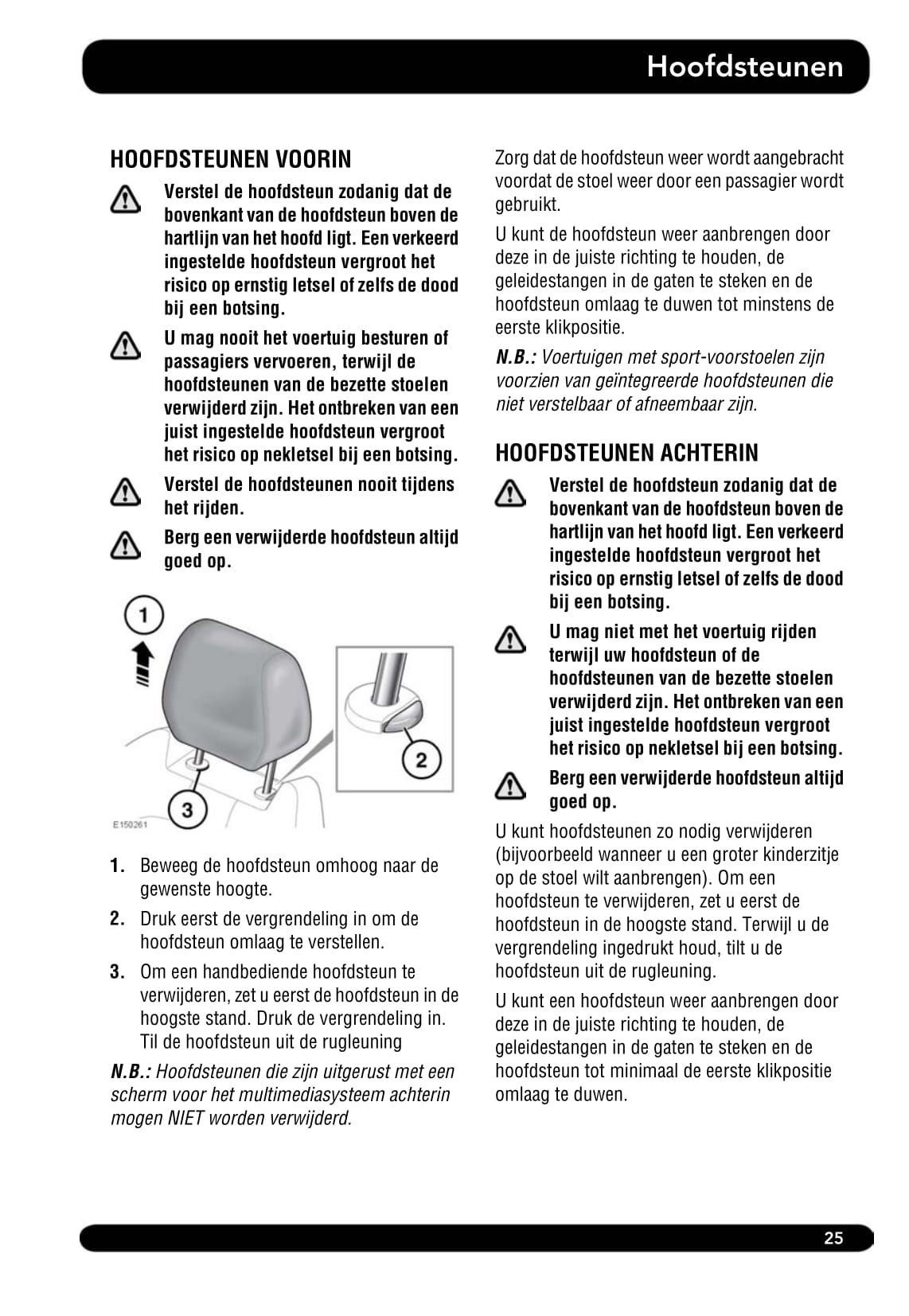 Hoofdsteunen

HOOFDSTEUNEN VOORIN

Verstel de hoofdsteun zodanig dat de bovenkant van de hoofdsteun boven de hartlijn van het hoofd ligt. Een verkeerd ingestelde hoofdsteun vergroot het risico op ernstig letsel of zelfs de dood bij een botsing.

U mag nooit het voertuig besturen of passagiers vervoeren, terwijl de hoofdsteunen van de bezette stoelen verwijderd zijn. Het ontbreken van een juist ingestelde hoofdsteun vergroot het risico op nekletsel bij een botsing.

Verstel de hoofdsteunen nooit tijdens het rijden.

Berg een verwijderde hoofdsteun altijd goed op.

1

2

3

E150261

1. Beweeg de hoofdsteun omhoog naar de gewenste hoogte.

2. Druk eerst de vergrendeling in om de hoofdsteun omlaag te verstellen.

3. Om een handbediende hoofdsteun te verwijderen, zet u eerst de hoofdsteun in de hoogste stand. Druk de vergrendeling in. Til de hoofdsteun uit de rugleuning

N.B.: Hoofdsteunen die zijn uitgerust met een scherm voor het multimediasysteem achterin mogen NIET worden verwijderd.

Zorg dat de hoofdsteun weer wordt aangebracht voordat de stoel weer door een passagier wordt gebruikt.

U kunt de hoofdsteun weer aanbrengen door deze in de juiste richting te houden, de geleidestangen in de gaten te steken en de hoofdsteun omlaag te duwen tot minstens de eerste klikpositie.

N.B.: Voertuigen met sport-voorstoelen zijn voorzien van geïntegreerde hoofdsteunen die niet verstelbaar of afneembaar zijn.

HOOFDSTEUNEN ACHTERIN

Verstel de hoofdsteun zodanig dat de bovenkant van de hoofdsteun boven de hartlijn van het hoofd ligt. Een verkeerd ingestelde hoofdsteun vergroot het risico op ernstig letsel of zelfs de dood bij een botsing.

U mag niet met het voertuig rijden terwijl uw hoofdsteun of de hoofdsteunen van de bezette stoelen verwijderd zijn. Het ontbreken van een juist ingestelde hoofdsteun vergroot het risico op nekletsel bij een botsing.

Berg een verwijderde hoofdsteun altijd goed op.

U kunt hoofdsteunen zo nodig verwijderen (bijvoorbeeld wanneer u een groter kinderzitje op de stoel wilt aanbrengen). Om een hoofdsteun te verwijderen, zet u eerst de hoofdsteun in de hoogste stand. Terwijl u de vergrendeling ingedrukt houd, tilt u de hoofdsteun uit de rugleuning.

U kunt een hoofdsteun weer aanbrengen door deze in de juiste richting te houden, de geleidestangen in de gaten te steken en de hoofdsteun tot minimaal de eerste klikpositie omlaag te duwen.

25