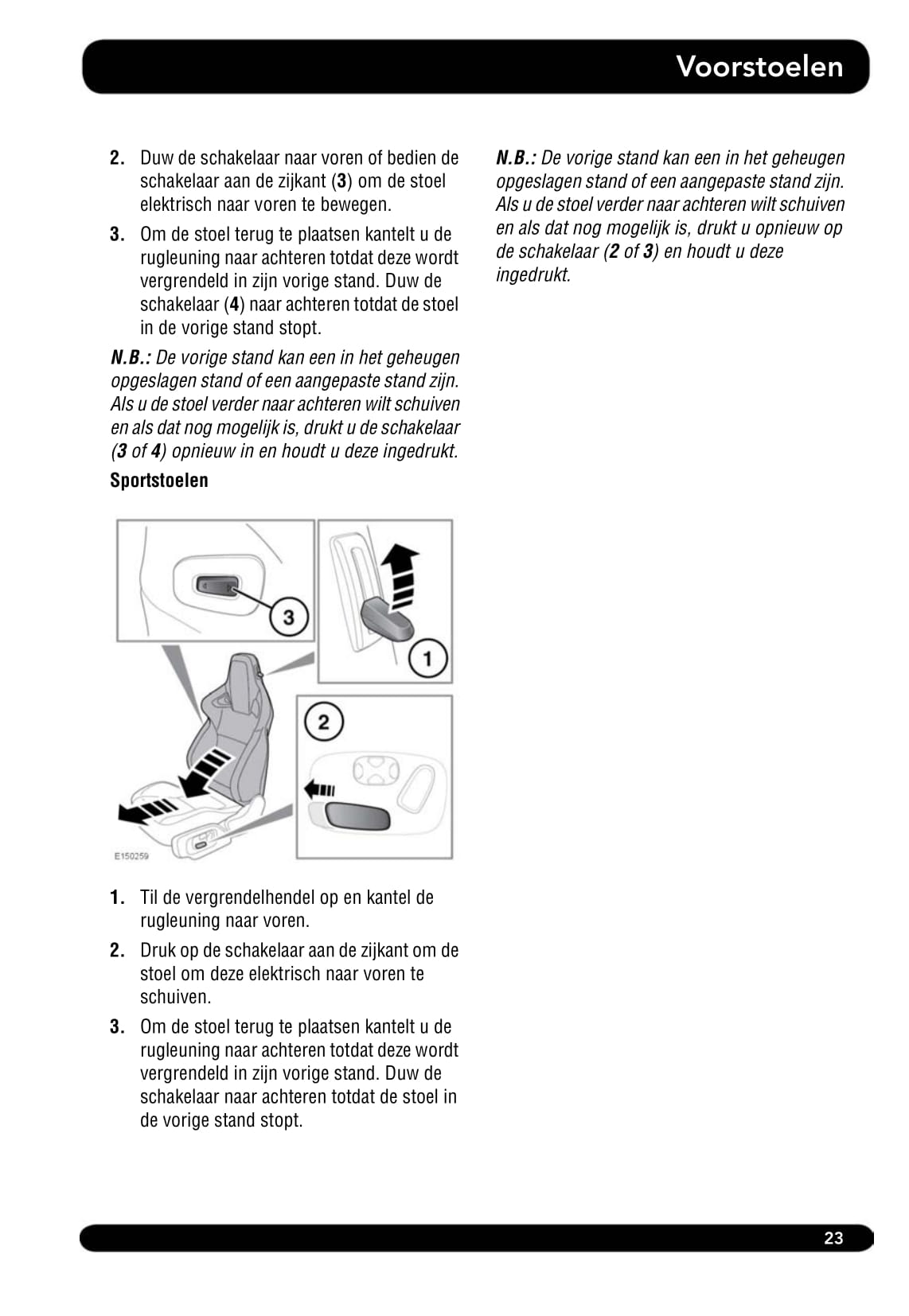 Voorstoelen

2. Duw de schakelaar naar voren of bedien de schakelaar aan de zijkant (3) om de stoel elektrisch naar voren te bewegen.

3. Om de stoel terug te plaatsen kantelt u de rugleuning naar achteren totdat deze wordt vergrendeld in zijn vorige stand. Duw de schakelaar (4) naar achteren totdat de stoel in de vorige stand stopt.

N.B.: De vorige stand kan een in het geheugen opgeslagen stand of een aangepaste stand zijn. Als u de stoel verder naar achteren wilt schuiven en als dat nog mogelijk is, drukt u de schakelaar (3 of 4) opnieuw in en houdt u deze ingedrukt.

Sportstoelen

3

1

2

E150259

1. Til de vergrendelhendel op en kantel de rugleuning naar voren.

2. Druk op de schakelaar aan de zijkant om de stoel om deze elektrisch naar voren te schuiven.

3. Om de stoel terug te plaatsen kantelt u de rugleuning naar achteren totdat deze wordt vergrendeld in zijn vorige stand. Duw de schakelaar naar achteren totdat de stoel in de vorige stand stopt.

N.B.: De vorige stand kan een in het geheugen opgeslagen stand of een aangepaste stand zijn. Als u de stoel verder naar achteren wilt schuiven en als dat nog mogelijk is, drukt u opnieuw op de schakelaar (2 of 3) en houdt u deze ingedrukt.

23