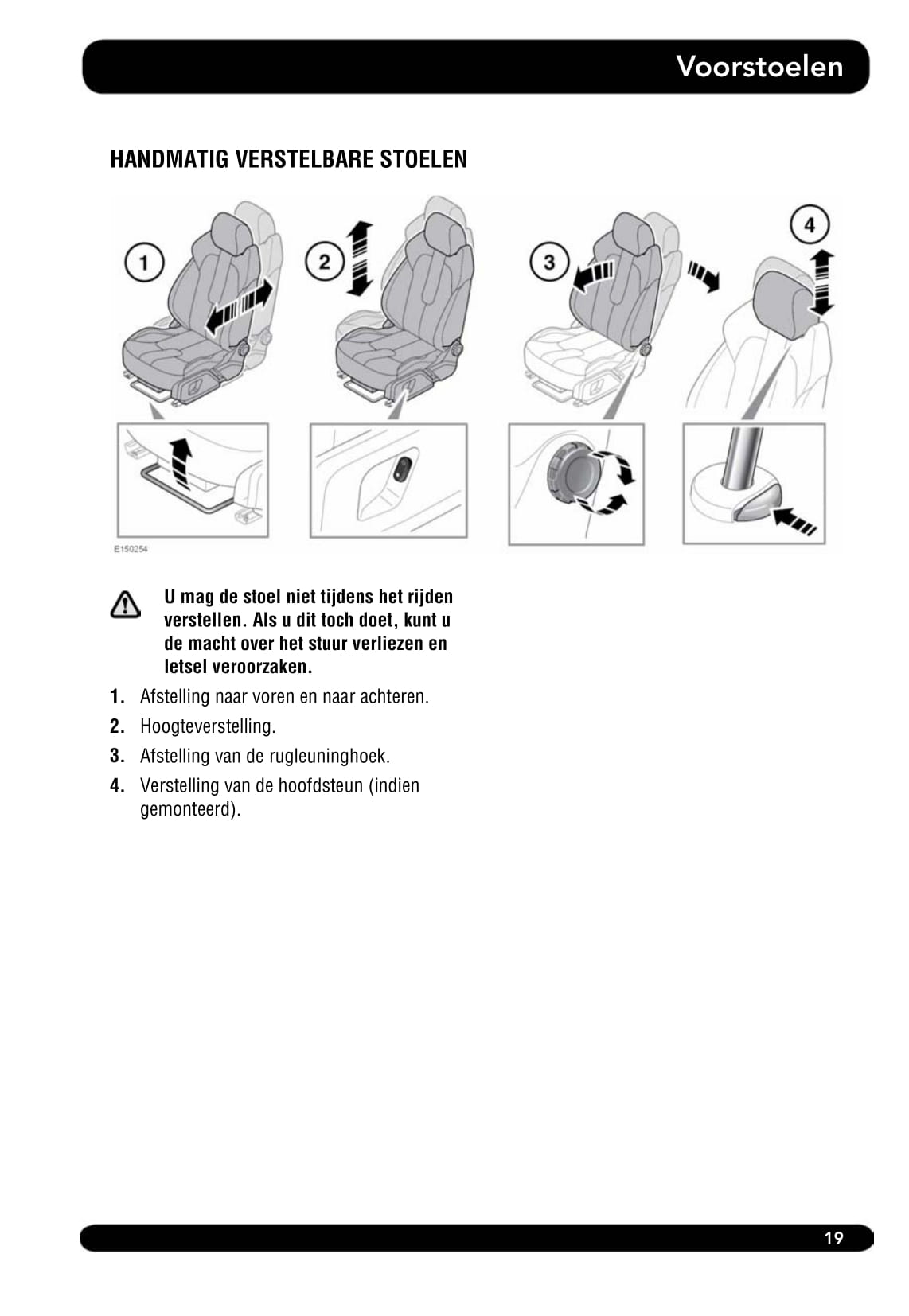 Voorstoelen

HANDMATIG VERSTELBARE STOELEN

1 2 3 4

E150254

U mag de stoel niet tijdens het rijden verstellen. Als u dit toch doet, kunt u de macht over het stuur verliezen en letsel veroorzaken.

1. Afstelling naar voren en naar achteren.
2. Hoogteverstelling.
3. Afstelling van de rugleuninghoek.
4. Verstelling van de hoofdsteun (indien gemonteerd).

19