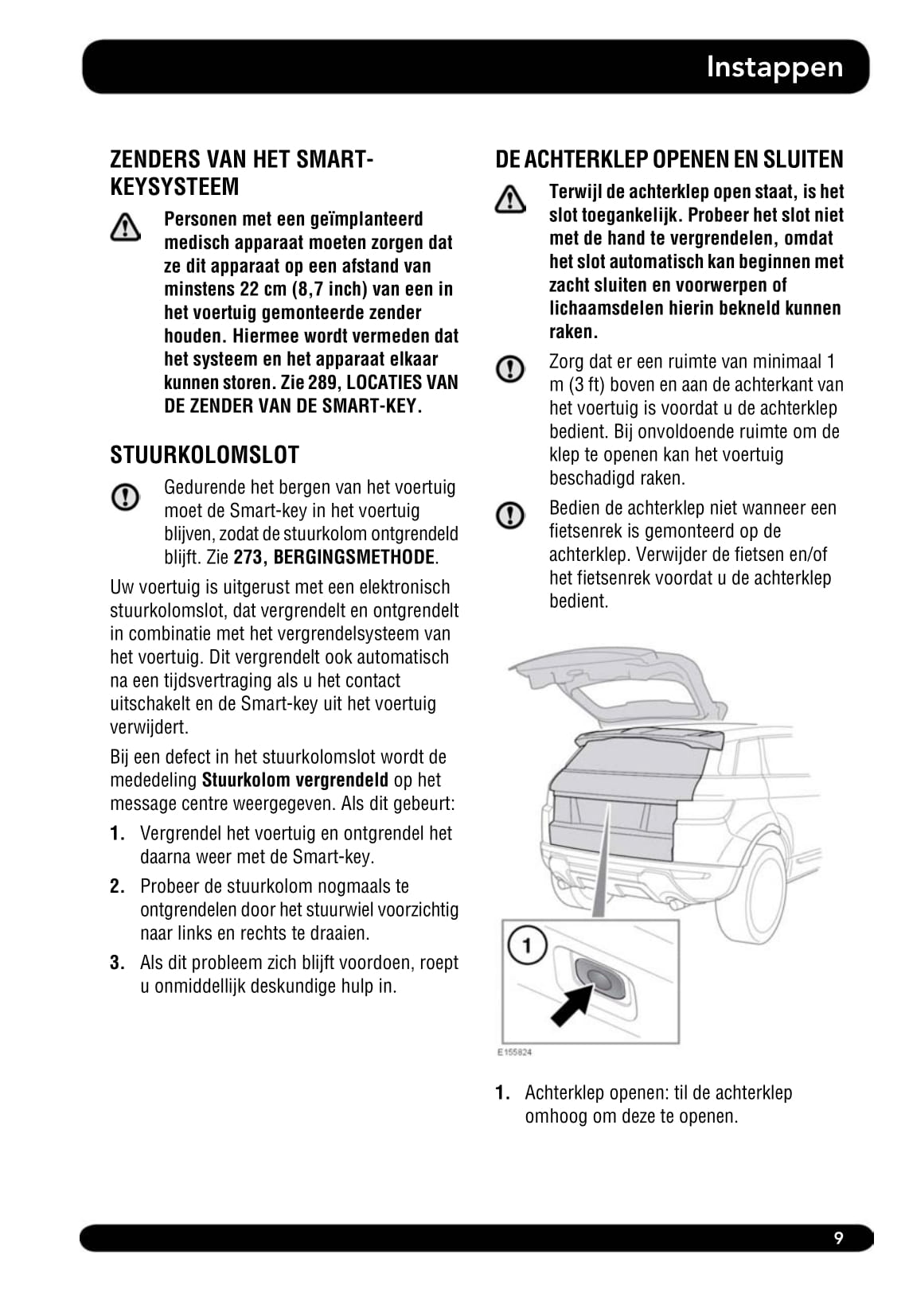 Instappen

ZENDERS VAN HET SMART-KEYSYSTEEM

Personen met een geïmplanteerd medisch apparaat moeten zorgen dat ze dit apparaat op een afstand van minstens 22 cm (8,7 inch) van een in het voertuig gemonteerde zender houden. Hiermee wordt vermeden dat het systeem en het apparaat elkaar kunnen storen. Zie 289, LOCATIES VAN DE ZENDER VAN DE SMART-KEY.

STUURKOLOMSLOT

Gedurende het bergen van het voertuig moet de Smart-key in het voertuig blijven, zodat de stuurkolom ontgrendeld blijft. Zie 273, BERGINGSMETHODE.

Uw voertuig is uitgerust met een elektronisch stuurkolomslot, dat vergrendelt en ontgrendelt in combinatie met het vergrendelsysteem van het voertuig. Dit vergrendelt ook automatisch na een tijdsvertraging als u het contact uitschakelt en de Smart-key uit het voertuig verwijdert.

Bij een defect in het stuurkolomslot wordt de mededeling Stuurkolom vergrendeld op het message centre weergegeven. Als dit gebeurt:

1. Vergrendel het voertuig en ontgrendel het daarna weer met de Smart-key.

2. Probeer de stuurkolom nogmaals te ontgrendelen door het stuurwiel voorzichtig naar links en rechts te draaien.

3. Als dit probleem zich blijft voordoen, roept u onmiddellijk deskundige hulp in.

DE ACHTERKLEP OPENEN EN SLUITEN

Terwijl de achterklep open staat, is het slot toegankelijk. Probeer het slot niet met de hand te vergrendelen, omdat het slot automatisch kan beginnen met zacht sluiten en voorwerpen of lichaamsdelen hierin bekneld kunnen raken.

Zorg dat er een ruimte van minimaal 1 m (3 ft) boven en aan de achterkant van het voertuig is voordat u de achterklep bedient. Bij onvoldoende ruimte om de klep te openen kan het voertuig beschadigd raken.

Bedien de achterklep niet wanneer een fietsenrek is gemonteerd op de achterklep. Verwijder de fietsen en/of het fietsenrek voordat u de achterklep bedient.

1

E155824

1. Achterklep openen: til de achterklep omhoog om deze te openen.

9