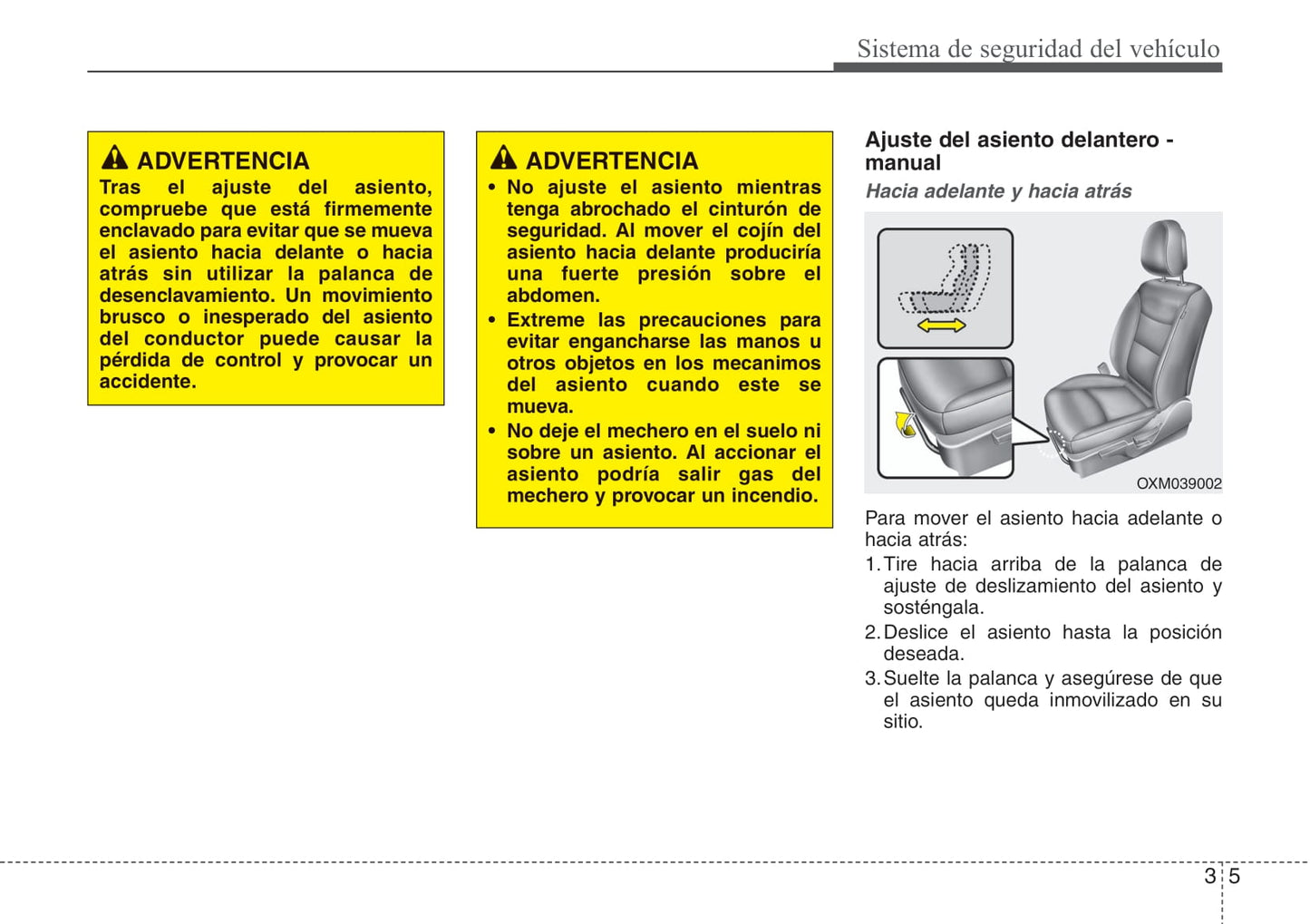 Sistema de seguridad del vehículo

ADVERTENCIA
Tras el ajuste del asiento, compruebe que está firmemente enclavado para evitar que se mueva el asiento hacia delante o hacia atrás sin utilizar la palanca de desenclavamiento. Un movimiento brusco o inesperado del asiento del conductor puede causar la pérdida de control y provocar un accidente.

ADVERTENCIA
• No ajuste el asiento mientras tenga abrochado el cinturón de seguridad. Al mover el cojín del asiento hacia delante produciría una fuerte presión sobre el abdomen.
• Extreme las precauciones para evitar engancharse las manos u otros objetos en los mecanimos del asiento cuando este se mueva.
• No deje el mechero en el suelo ni sobre un asiento. Al accionar el asiento podría salir gas del mechero y provocar un incendio.

Ajuste del asiento delantero - manual
Hacia adelante y hacia atrás

OXM039002

Para mover el asiento hacia adelante o hacia atrás:
1. Tire hacia arriba de la palanca de ajuste de deslizamiento del asiento y sosténgala.
2. Deslice el asiento hasta la posición deseada.
3. Suelte la palanca y asegúrese de que el asiento queda inmovilizado en su sitio.

3 5