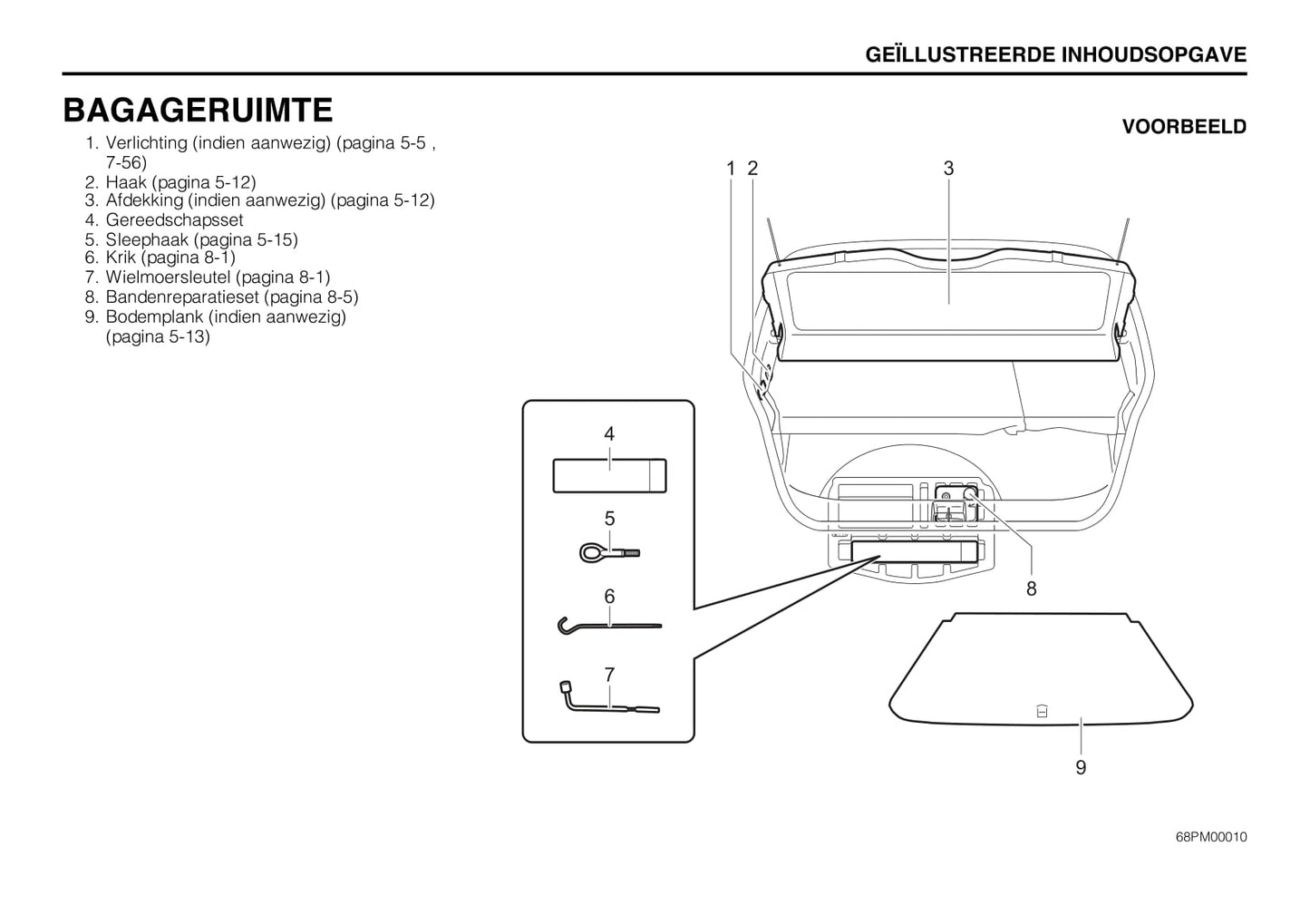 GEÏLLUSTREERDE INHOUDSOPGAVE

BAGAGERUIMTE

1. Verlichting (indien aanwezig) (pagina 5-5 , 7-56)
2. Haak (pagina 5-12)
3. Afdekking (indien aanwezig) (pagina 5-12)
4. Gereedschapsset
5. Sleephaak (pagina 5-15)
6. Krik (pagina 8-1)
7. Wielmoersleutel (pagina 8-1)
8. Bandenreparatieset (pagina 8-5)
9. Bodemplank (indien aanwezig) (pagina 5-13)

VOORBEELD

1 2 3

4

5

6

7

8

9

68PM00010