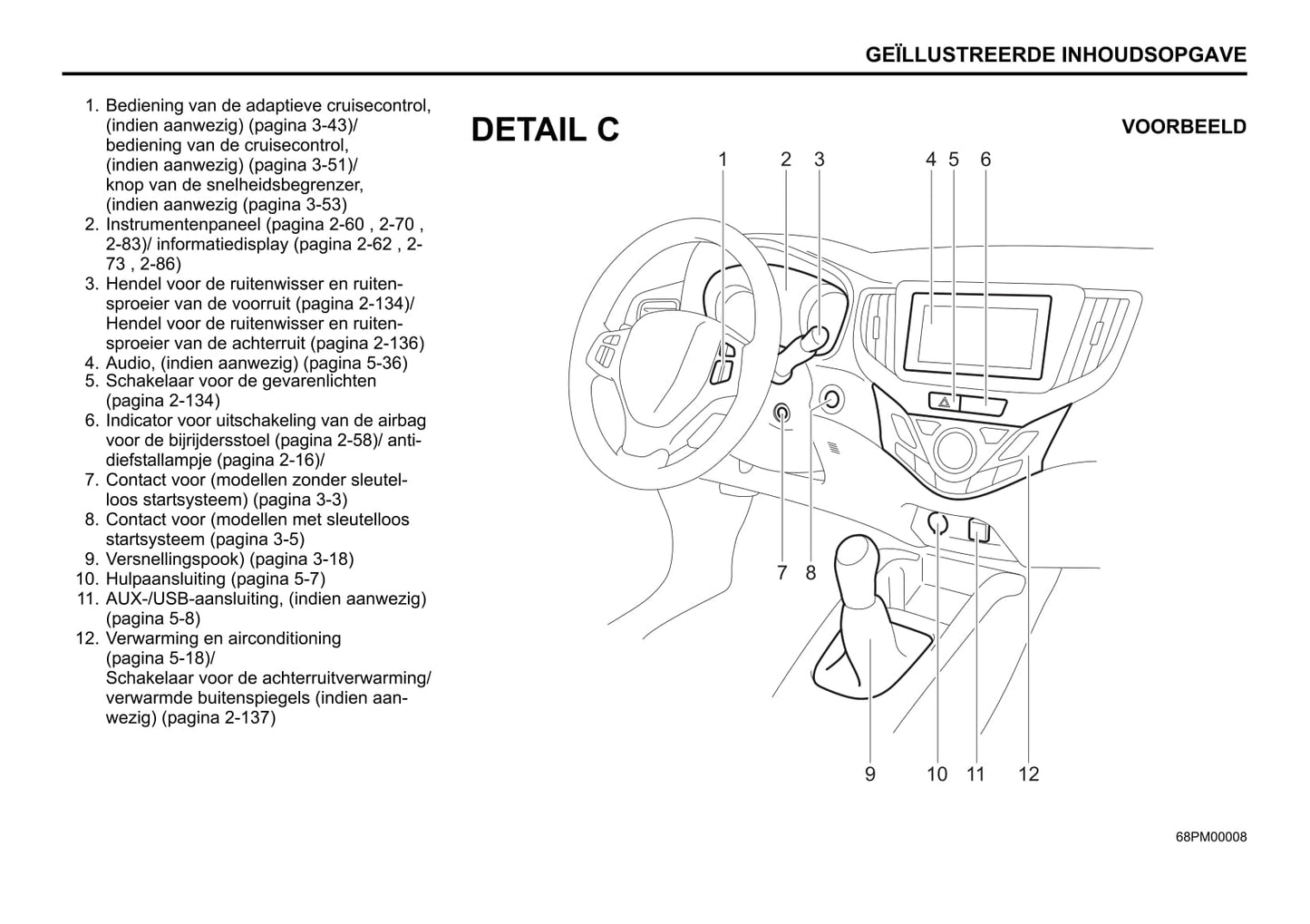 GEÏLLUSTREERDE INHOUDSOPGAVE

1. Bediening van de adaptieve cruisecontrol, (indien aanwezig) (pagina 3-43)/ bediening van de cruisecontrol, (indien aanwezig) (pagina 3-51)/ knop van de snelheidsbegrenzer, (indien aanwezig (pagina 3-53)
2. Instrumentenpaneel (pagina 2-60 , 2-70 , 2-83)/ informatiedisplay (pagina 2-62 , 2-73 , 2-86)
3. Hendel voor de ruitenwisser en ruitensproeier van de voorruit (pagina 2-134)/ Hendel voor de ruitenwisser en ruitensproeier van de achterruit (pagina 2-136)
4. Audio, (indien aanwezig) (pagina 5-36)
5. Schakelaar voor de gevarenlichten (pagina 2-134)
6. Indicator voor uitschakeling van de airbag voor de bijrijdersstoel (pagina 2-58)/ antidiefstallampje (pagina 2-16)/
7. Contact voor (modellen zonder sleutelloos startsysteem) (pagina 3-3)
8. Contact voor (modellen met sleutelloos startsysteem (pagina 3-5)
9. Versnellingspook) (pagina 3-18)
10. Hulpaansluiting (pagina 5-7)
11. AUX-/USB-aansluiting, (indien aanwezig) (pagina 5-8)
12. Verwarming en airconditioning (pagina 5-18)/ Schakelaar voor de achterruitverwarming/ verwarmde buitenspiegels (indien aanwezig) (pagina 2-137)

DETAIL C

VOORBEELD

1 2 3 4 5 6

7 8

9 10 11 12

68PM00008