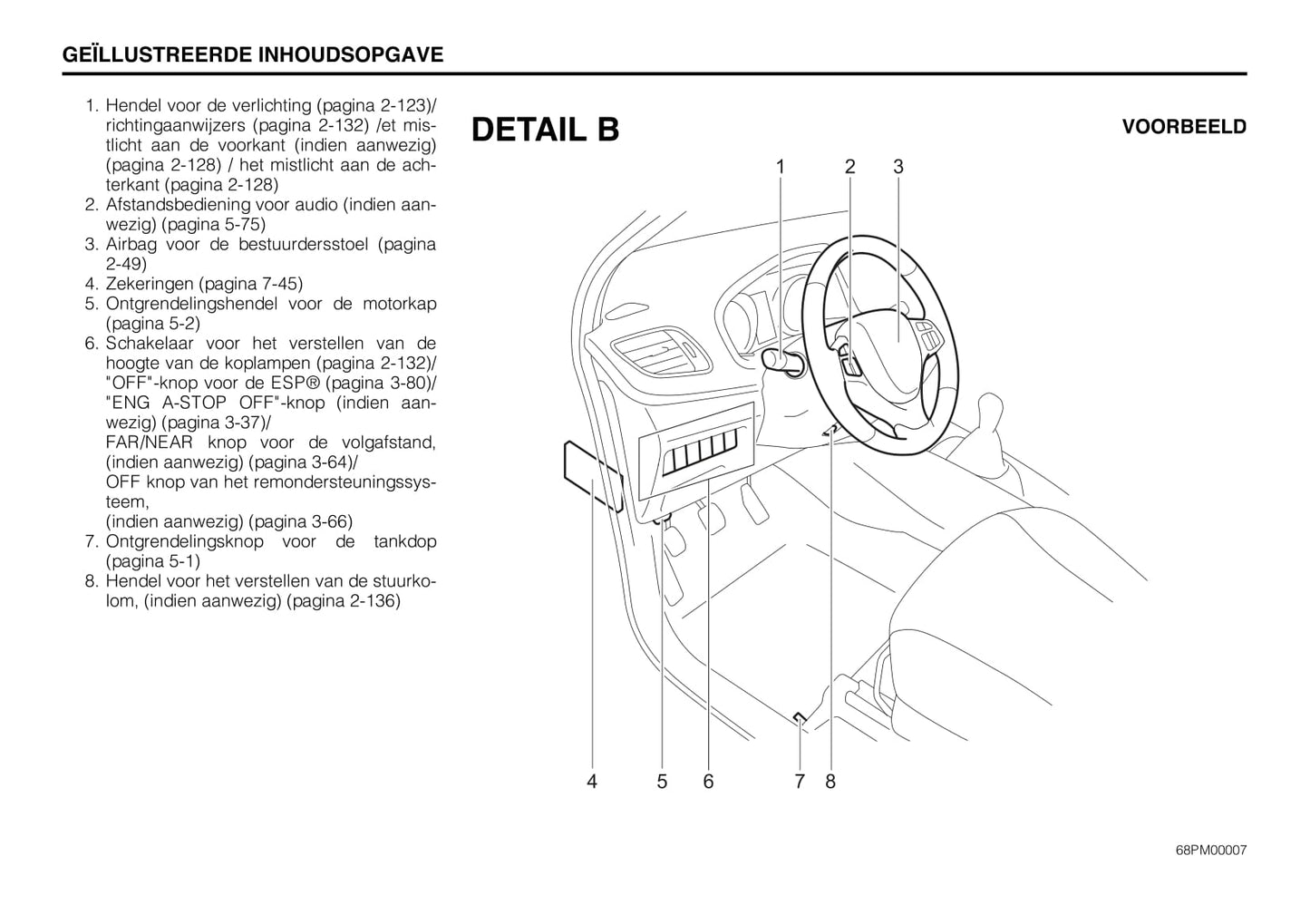 GEÏLLUSTREERDE INHOUDSOPGAVE

1. Hendel voor de verlichting (pagina 2-123)/ richtingaanwijzers (pagina 2-132) /et mistlicht aan de voorkant (indien aanwezig) (pagina 2-128) / het mistlicht aan de achterkant (pagina 2-128)
2. Afstandsbediening voor audio (indien aanwezig) (pagina 5-75)
3. Airbag voor de bestuurdersstoel (pagina 2-49)
4. Zekeringen (pagina 7-45)
5. Ontgrendelingshendel voor de motorkap (pagina 5-2)
6. Schakelaar voor het verstellen van de hoogte van de koplampen (pagina 2-132)/ "OFF"-knop voor de ESP® (pagina 3-80)/ "ENG A-STOP OFF"-knop (indien aanwezig) (pagina 3-37)/
FAR/NEAR knop voor de volgafstand, (indien aanwezig) (pagina 3-64)/
OFF knop van het remondersteuningssysteem,
(indien aanwezig) (pagina 3-66)
7. Ontgrendelingsknop voor de tankdop (pagina 5-1)
8. Hendel voor het verstellen van de stuurkolom, (indien aanwezig) (pagina 2-136)

DETAIL B

VOORBEELD

1 2 3

4 5 6 7 8

68PM00007