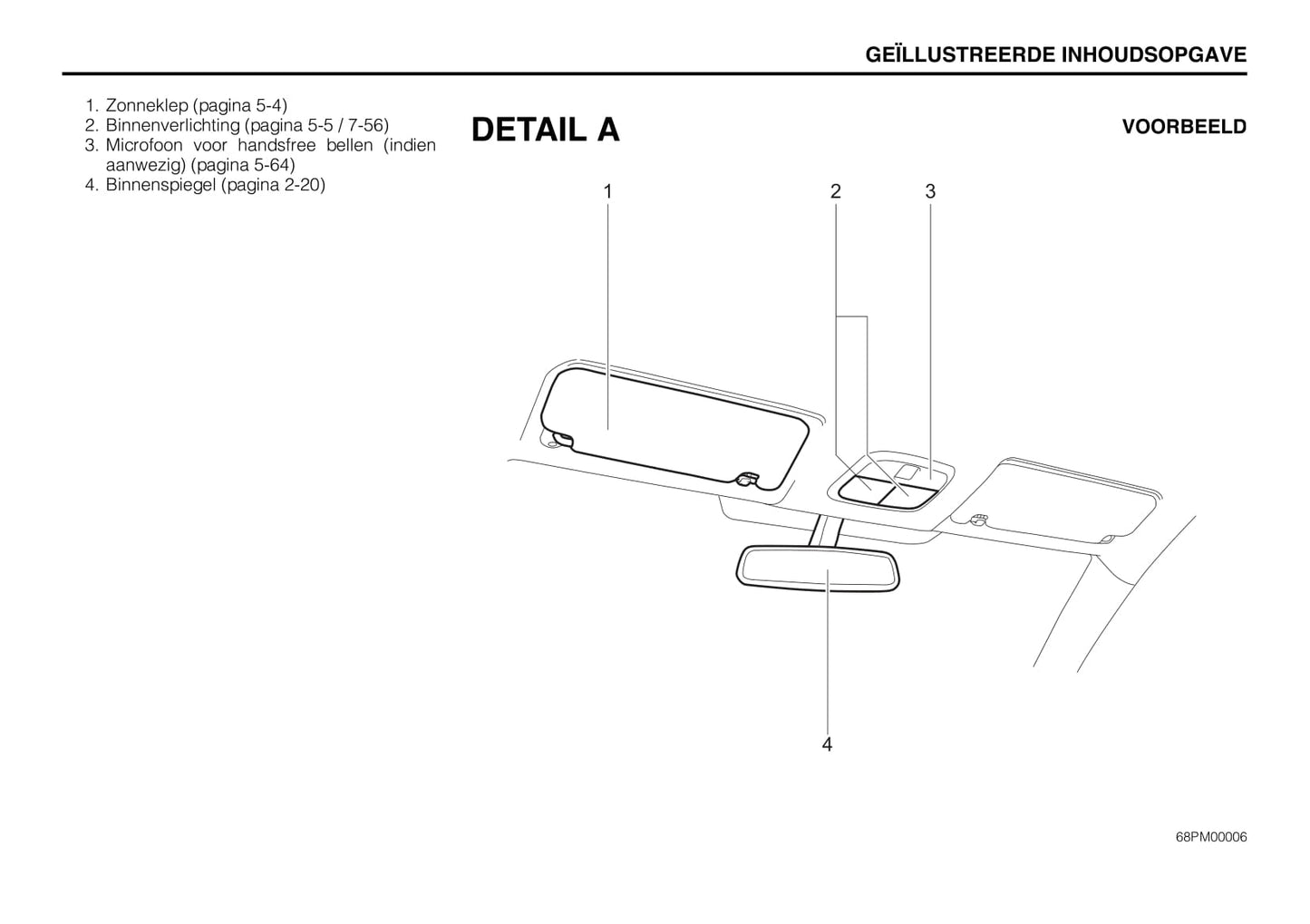 GEÏLLUSTREERDE INHOUDSOPGAVE

1. Zonneklep (pagina 5-4)
2. Binnenverlichting (pagina 5-5 / 7-56)
3. Microfoon voor handsfree bellen (indien aanwezig) (pagina 5-64)
4. Binnenspiegel (pagina 2-20)

DETAIL A

VOORBEELD

1
2
3
4

68PM00006