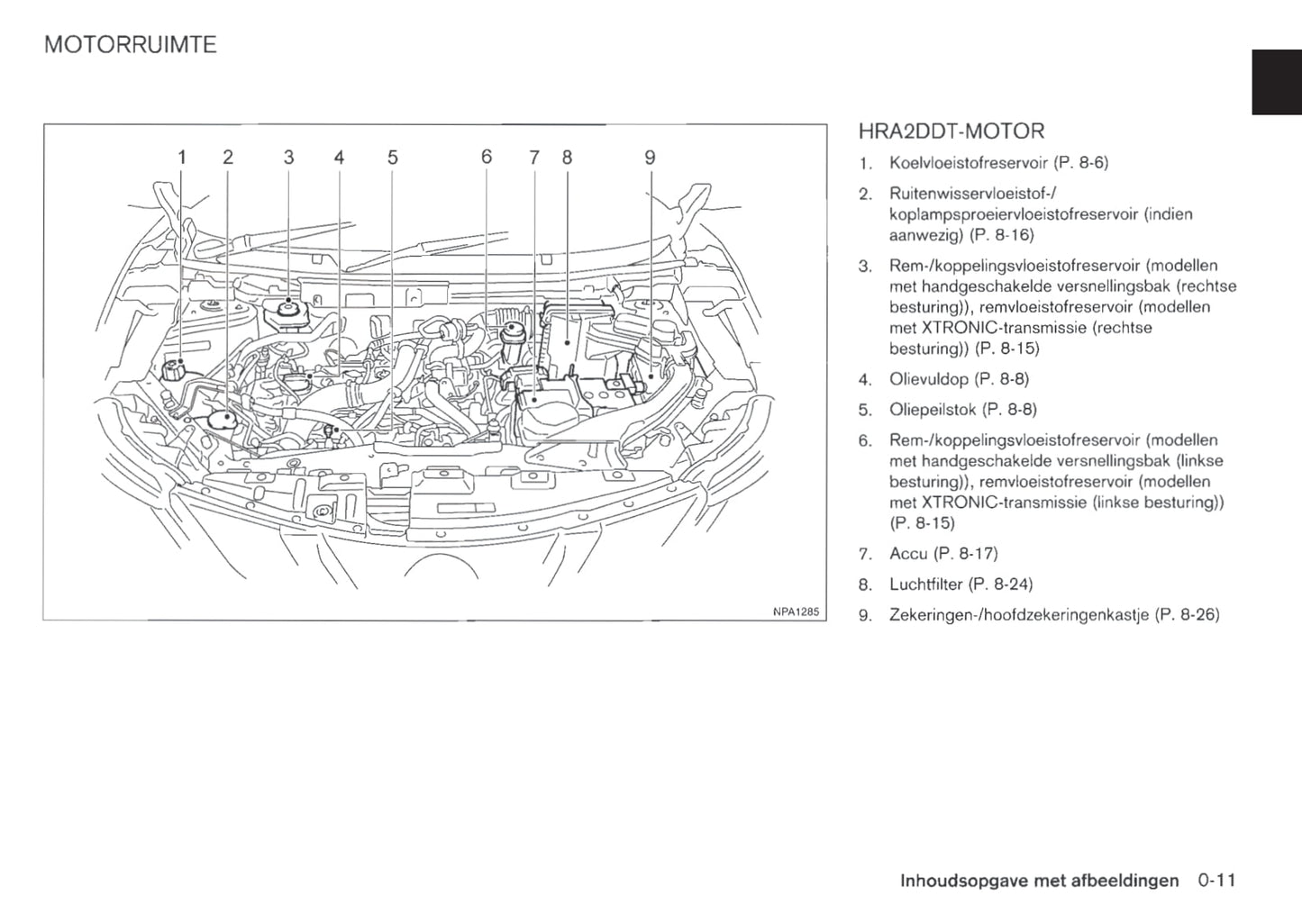 MOTORRUIMTE

1 2 3 4 5 6 7 8 9

NPA1285

HRA2DDT-MOTOR

1. Koelvloeistofreservoir (P. 8-6)
2. Ruitenwisservloeistof-/koplampsproeiervloeistofreservoir (indien aanwezig) (P. 8-16)
3. Rem-/koppelingsvloeistofreservoir (modellen met handgeschakelde versnellingsbak (rechtse besturing)), remvloeistofreservoir (modellen met XTRONIC-transmissie (rechtse besturing)) (P. 8-15)
4. Olievuldop (P. 8-8)
5. Oliepeilstok (P. 8-8)
6. Rem-/koppelingsvloeistofreservoir (modellen met handgeschakelde versnellingsbak (linkse besturing)), remvloeistofreservoir (modellen met XTRONIC-transmissie (linkse besturing)) (P. 8-15)
7. Accu (P. 8-17)
8. Luchtfilter (P. 8-24)
9. Zekeringen-/hoofdzekeringenkastje (P. 8-26)

Inhoudsopgave met afbeeldingen 0-11