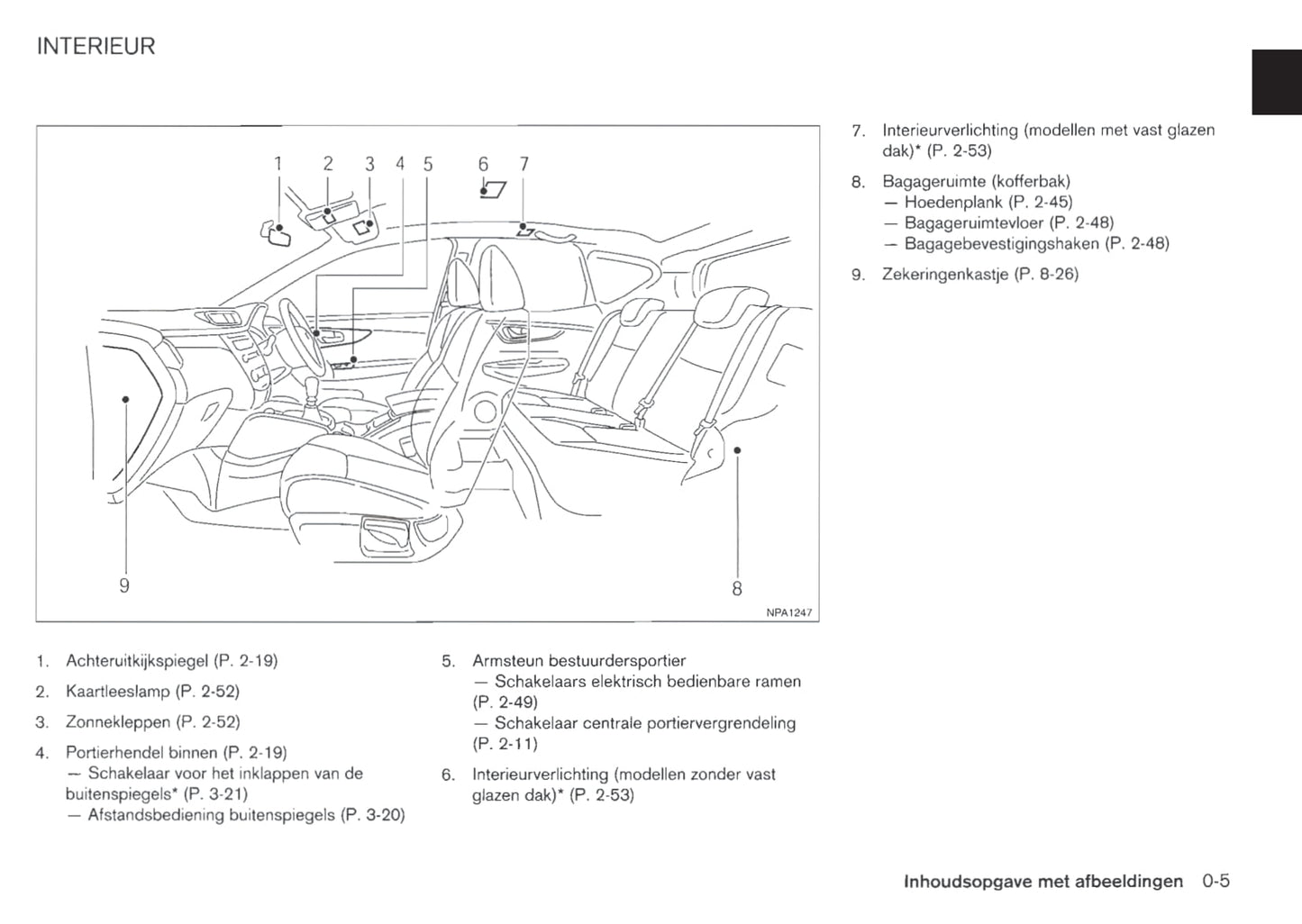 INTERIEUR

1 2 3 4 5 6 7

9

8

NPA1247

1. Achteruitkijkspiegel (P. 2-19)

2. Kaartleeslamp (P. 2-52)

3. Zonnekleppen (P. 2-52)

4. Portierhendel binnen (P. 2-19)
— Schakelaar voor het inklappen van de buitenspiegels* (P. 3-21)
— Afstandsbediening buitenspiegels (P. 3-20)

5. Armsteun bestuurdersportier
— Schakelaars elektrisch bedienbare ramen (P. 2-49)
— Schakelaar centrale portiervergrendeling (P. 2-11)

6. Interieurverlichting (modellen zonder vast glazen dak)* (P. 2-53)

7. Interieurverlichting (modellen met vast glazen dak)* (P. 2-53)

8. Bagageruimte (kofferbak)
— Hoedenplank (P. 2-45)
— Bagageruimtevloer (P. 2-48)
— Bagagebevestigingshaken (P. 2-48)

9. Zekeringenkastje (P. 8-26)

Inhoudsopgave met afbeeldingen 0-5