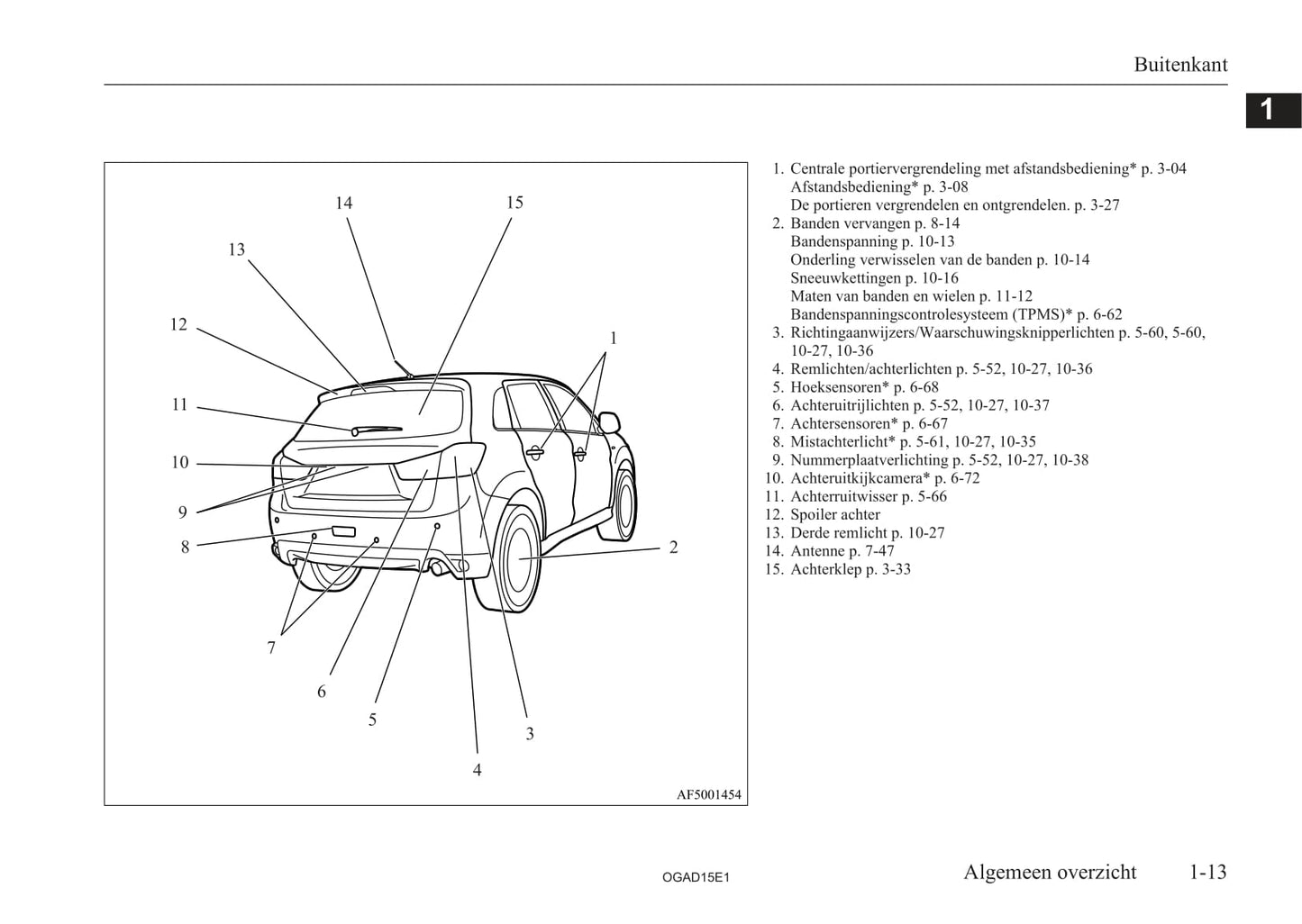 Buitenkant

1

14
15
13
12
1
11
10
9
8
2
7
6
5
3
4
AF5001454

1. Centrale portiervergrendeling met afstandsbediening* p. 3-04
Afstandsbediening* p. 3-08
De portieren vergrendelen en ontgrendelen. p. 3-27
2. Banden vervangen p. 8-14
Bandenspanning p. 10-13
Onderling verwisselen van de banden p. 10-14
Sneeuwkettingen p. 10-16
Maten van banden en wielen p. 11-12
Bandenspanningscontrolesysteem (TPMS)* p. 6-62
3. Richtingaanwijzers/Waarschuwingsknipperlichten p. 5-60, 5-60, 10-27, 10-36
4. Remlichten/achterlichten p. 5-52, 10-27, 10-36
5. Hoeksensoren* p. 6-68
6. Achteruitrijlichten p. 5-52, 10-27, 10-37
7. Achtersensoren* p. 6-67
8. Mistachterlicht* p. 5-61, 10-27, 10-35
9. Nummerplaatverlichting p. 5-52, 10-27, 10-38
10. Achteruitkijkcamera* p. 6-72
11. Achterruitwisser p. 5-66
12. Spoiler achter
13. Derde remlicht p. 10-27
14. Antenne p. 7-47
15. Achterklep p. 3-33

OGAD15E1

Algemeen overzicht 1-13