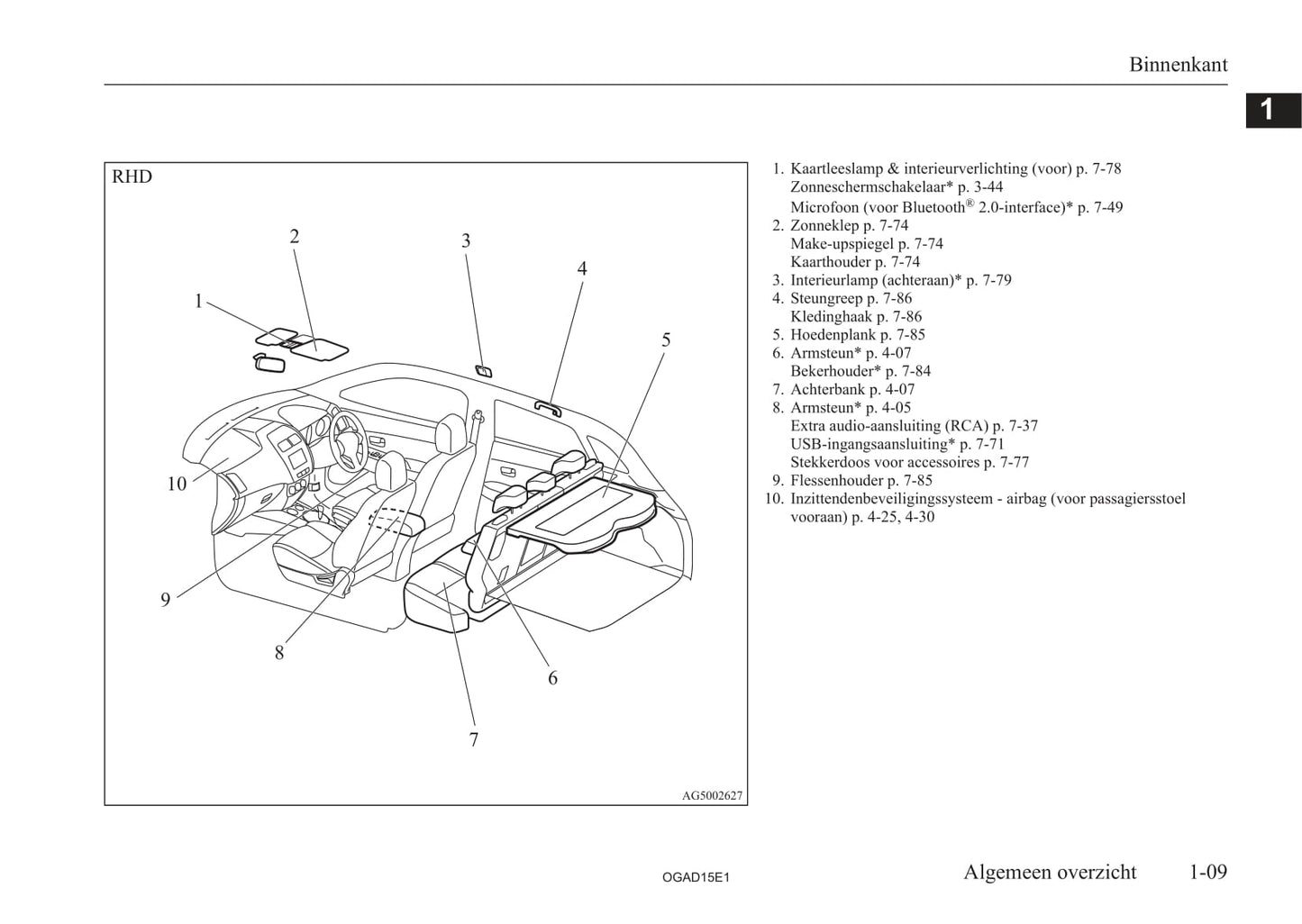 Binnenkant

1

RHD

2

3

4

1

5

10

9

8

6

7

AG5002627

1. Kaartleeslamp & interieurverlichting (voor) p. 7-78
Zonneschermschakelaar* p. 3-44
Microfoon (voor Bluetooth® 2.0-interface)* p. 7-49
2. Zonneklep p. 7-74
Make-upspiegel p. 7-74
Kaarthouder p. 7-74
3. Interieurlamp (achteraan)* p. 7-79
4. Steungreep p. 7-86
Kledinghaak p. 7-86
5. Hoedenplank p. 7-85
6. Armsteun* p. 4-07
Bekerhouder* p. 7-84
7. Achterbank p. 4-07
8. Armsteun* p. 4-05
Extra audio-aansluiting (RCA) p. 7-37
USB-ingangsaansluiting* p. 7-71
Stekkerdoos voor accessoires p. 7-77
9. Flessenhouder p. 7-85
10. Inzittendenbeveiligingssysteem - airbag (voor passagiersstoel vooraan) p. 4-25, 4-30

OGAD15E1

Algemeen overzicht 1-09