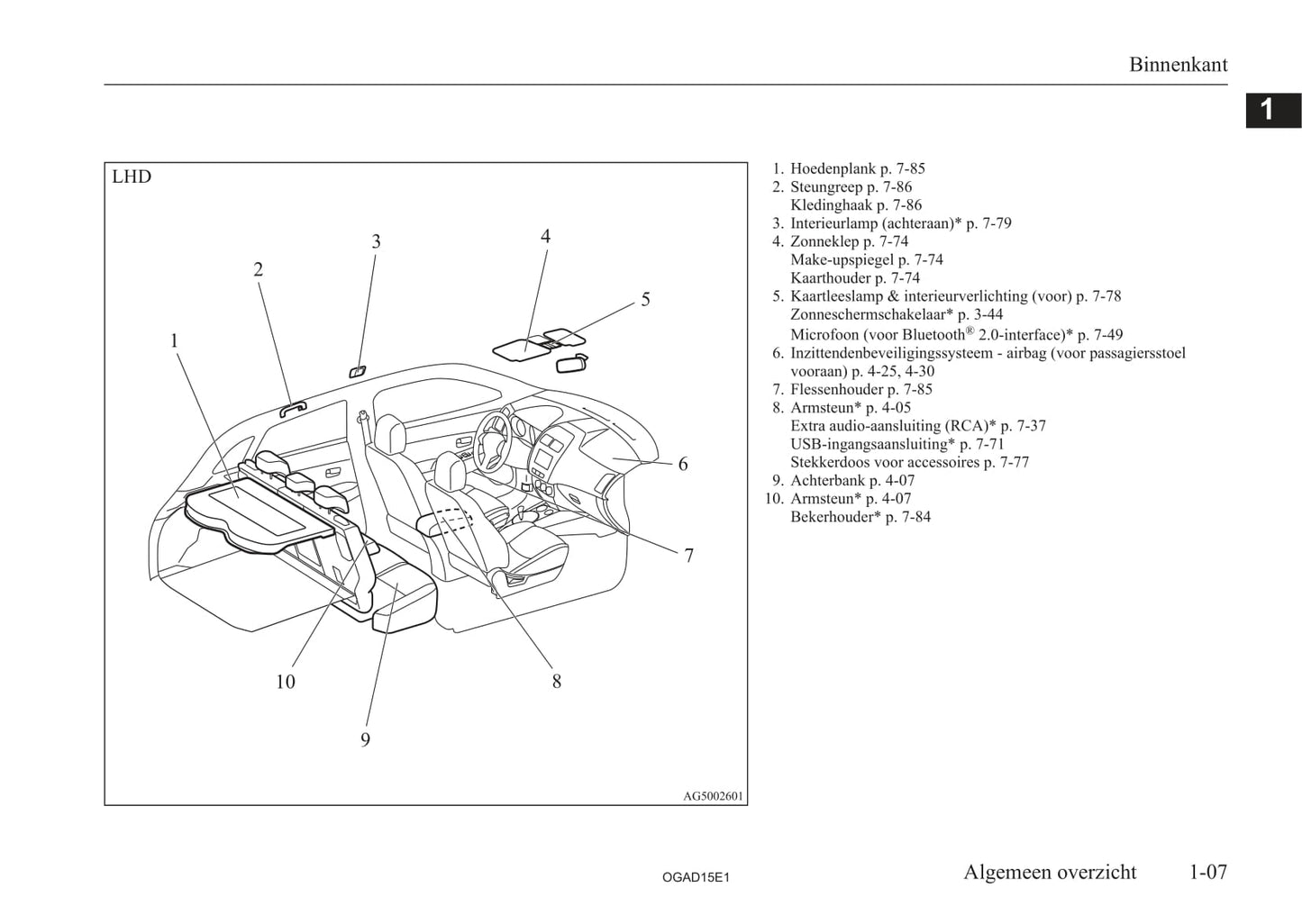 Binnenkant

1

LHD

3 4 2 5 1 6 7 10 8 9

AG5002601

1. Hoedenplank p. 7-85
2. Steungreep p. 7-86
Kledinghaak p. 7-86
3. Interieurlamp (achteraan)* p. 7-79
4. Zonneklep p. 7-74
Make-upspiegel p. 7-74
Kaarthouder p. 7-74
5. Kaartleeslamp & interieurverlichting (voor) p. 7-78
Zonneschermschakelaar* p. 3-44
Microfoon (voor Bluetooth® 2.0-interface)* p. 7-49
6. Inzittendenbeveiligingssysteem - airbag (voor passagiersstoel vooraan) p. 4-25, 4-30
7. Flessenhouder p. 7-85
8. Armsteun* p. 4-05
Extra audio-aansluiting (RCA)* p. 7-37
USB-ingangsaansluiting* p. 7-71
Stekkerdoos voor accessoires p. 7-77
9. Achterbank p. 4-07
10. Armsteun* p. 4-07
Bekerhouder* p. 7-84

OGAD15E1

Algemeen overzicht 1-07