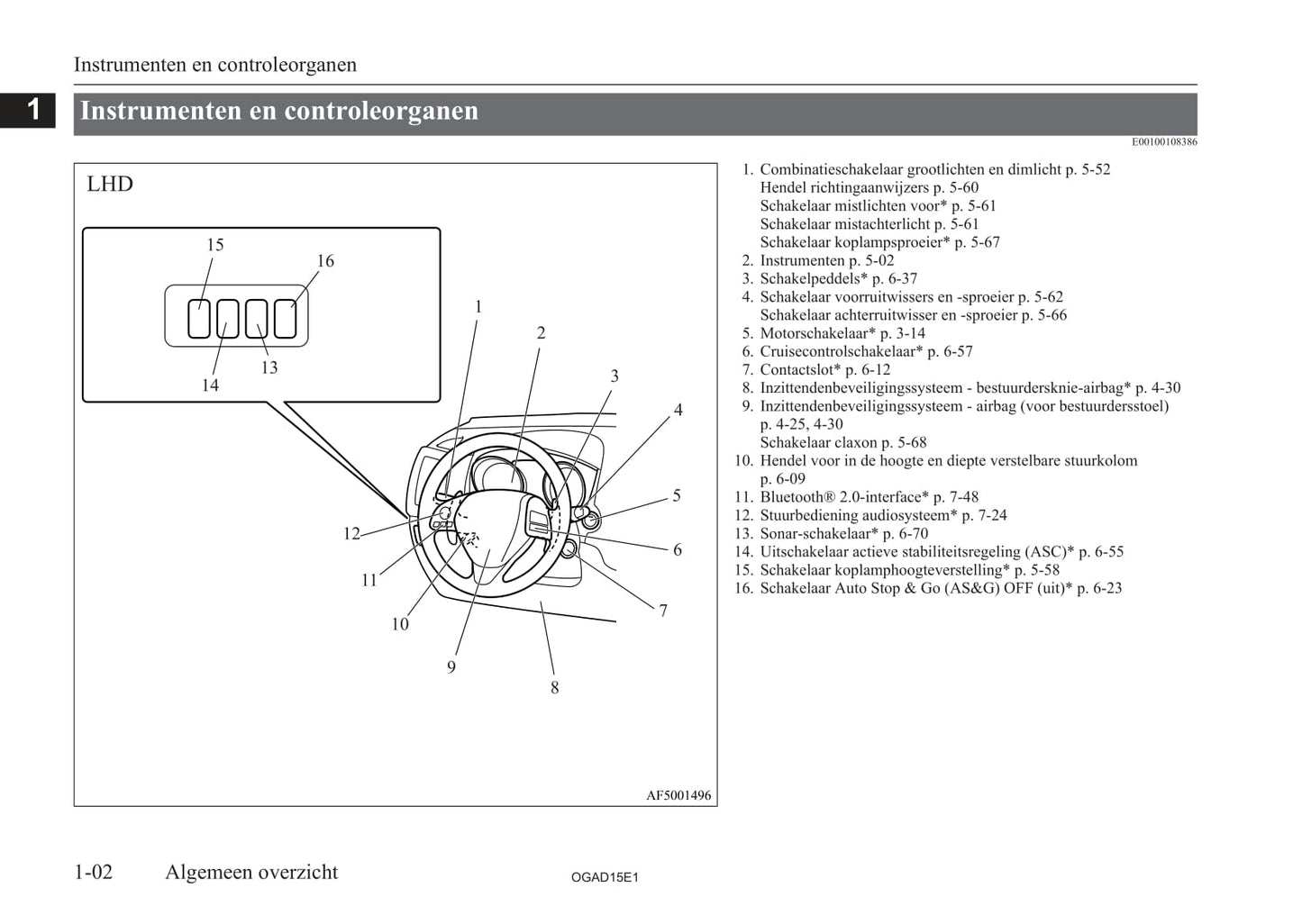 Instrumenten en controleorganen

1

Instrumenten en controleorganen

E00100108386

LHD

15
16
14
13
1
2
3
4
5
6
7
8
9
10
11
12

AF5001496

1. Combinatieschakelaar grootlichten en dimlicht p. 5-52
Hendel richtingaanwijzers p. 5-60
Schakelaar mistlichten voor* p. 5-61
Schakelaar mistachterlicht p. 5-61
Schakelaar koplampsproeier* p. 5-67
2. Instrumenten p. 5-02
3. Schakelpeddels* p. 6-37
4. Schakelaar voorruitwissers en -sproeier p. 5-62
Schakelaar achterruitwisser en -sproeier p. 5-66
5. Motorschakelaar* p. 3-14
6. Cruisecontrolschakelaar* p. 6-57
7. Contactslot* p. 6-12
8. Inzittendenbeveiligingssysteem - bestuurdersknie-airbag* p. 4-30
9. Inzittendenbeveiligingssysteem - airbag (voor bestuurdersstoel) p. 4-25, 4-30
Schakelaar claxon p. 5-68
10. Hendel voor in de hoogte en diepte verstelbare stuurkolom p. 6-09
11. Bluetooth® 2.0-interface* p. 7-48
12. Stuurbediening audiosysteem* p. 7-24
13. Sonar-schakelaar* p. 6-70
14. Uitschakelaar actieve stabiliteitsregeling (ASC)* p. 6-55
15. Schakelaar koplamphoogteverstelling* p. 5-58
16. Schakelaar Auto Stop & Go (AS&G) OFF (uit)* p. 6-23

1-02 Algemeen overzicht

OGAD15E1