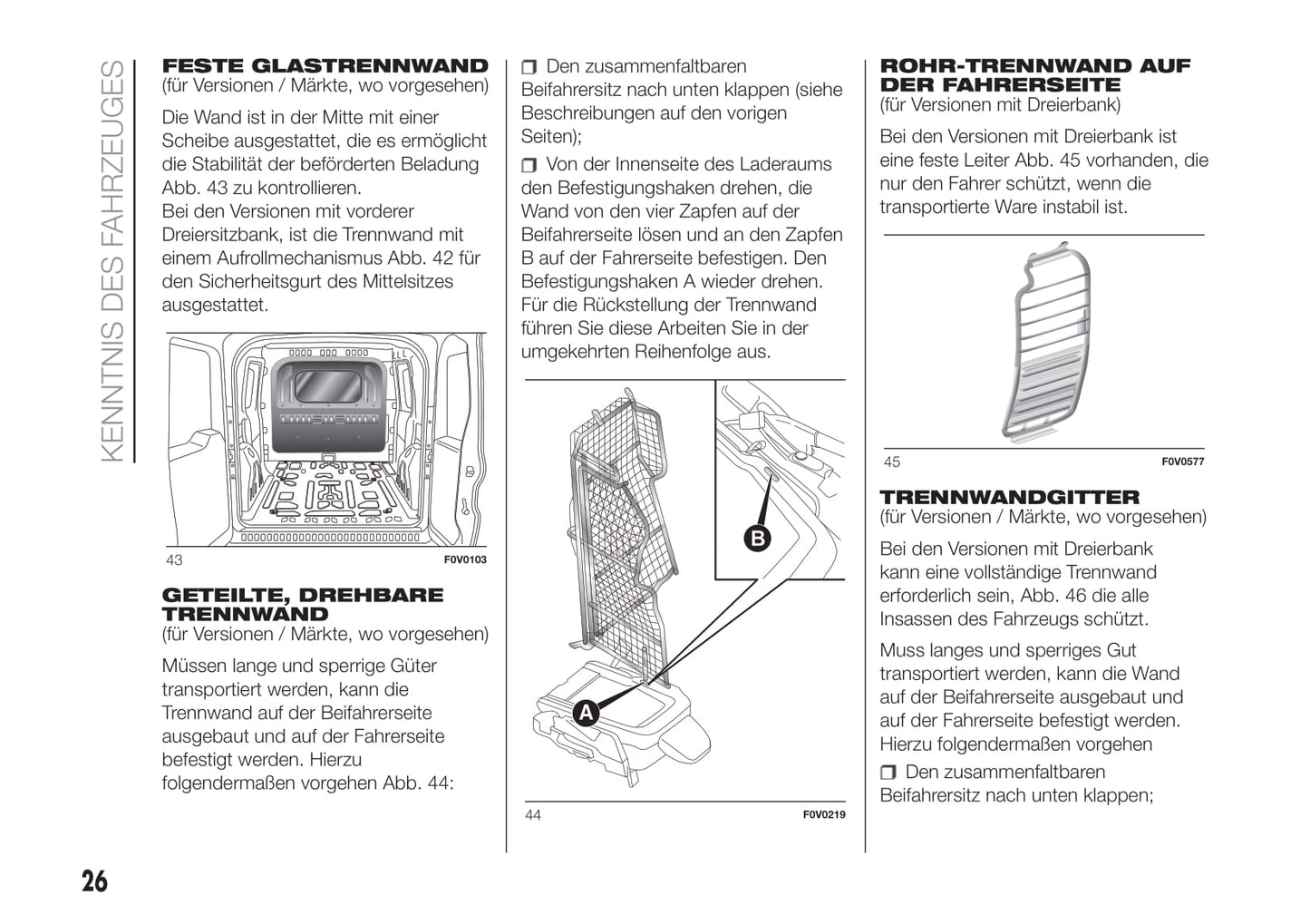 KENNTNIS DES FAHRZEUGES

FESTE GLASTRENNWAND
(für Versionen / Märkte, wo vorgesehen)

Die Wand ist in der Mitte mit einer Scheibe ausgestattet, die es ermöglicht die Stabilität der beförderten Beladung Abb. 43 zu kontrollieren.
Bei den Versionen mit vorderer Dreiersitzbank, ist die Trennwand mit einem Aufrollmechanismus Abb. 42 für den Sicherheitsgurt des Mittelsitzes ausgestattet.

43 F0V0103

GETEILTE, DREHBARE TRENNWAND
(für Versionen / Märkte, wo vorgesehen)

Müssen lange und sperrige Güter transportiert werden, kann die Trennwand auf der Beifahrerseite ausgebaut und auf der Fahrerseite befestigt werden. Hierzu folgendermaßen vorgehen Abb. 44:

❒ Den zusammenfaltbaren Beifahrersitz nach unten klappen (siehe Beschreibungen auf den vorigen Seiten);

❒ Von der Innenseite des Laderaums den Befestigungshaken drehen, die Wand von den vier Zapfen auf der Beifahrerseite lösen und an den Zapfen B auf der Fahrerseite befestigen. Den Befestigungshaken A wieder drehen. Für die Rückstellung der Trennwand führen Sie diese Arbeiten Sie in der umgekehrten Reihenfolge aus.

B
A

44 F0V0219

ROHR-TRENNWAND AUF DER FAHRERSEITE
(für Versionen mit Dreierbank)

Bei den Versionen mit Dreierbank ist eine feste Leiter Abb. 45 vorhanden, die nur den Fahrer schützt, wenn die transportierte Ware instabil ist.

45 F0V0577

TRENNWANDGITTER
(für Versionen / Märkte, wo vorgesehen)

Bei den Versionen mit Dreierbank kann eine vollständige Trennwand erforderlich sein, Abb. 46 die alle Insassen des Fahrzeugs schützt.

Muss langes und sperriges Gut transportiert werden, kann die Wand auf der Beifahrerseite ausgebaut und auf der Fahrerseite befestigt werden. Hierzu folgendermaßen vorgehen

❒ Den zusammenfaltbaren Beifahrersitz nach unten klappen;

26