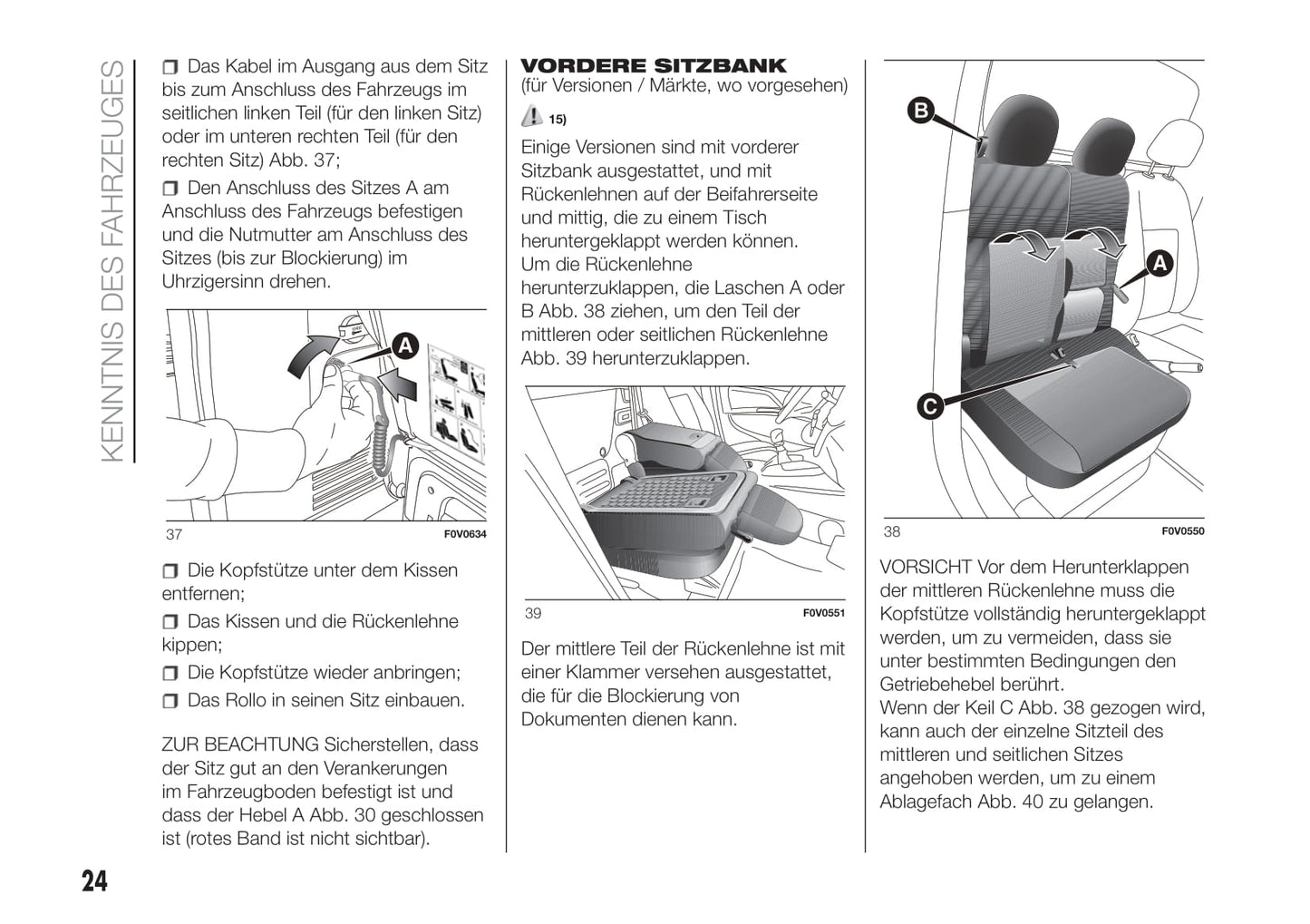 KENNTNIS DES FAHRZEUGES

❒ Das Kabel im Ausgang aus dem Sitz bis zum Anschluss des Fahrzeugs im seitlichen linken Teil (für den linken Sitz) oder im unteren rechten Teil (für den rechten Sitz) Abb. 37;

❒ Den Anschluss des Sitzes A am Anschluss des Fahrzeugs befestigen und die Nutmutter am Anschluss des Sitzes (bis zur Blockierung) im Uhrzigersinn drehen.

A

37 F0V0634

❒ Die Kopfstütze unter dem Kissen entfernen;

❒ Das Kissen und die Rückenlehne kippen;

❒ Die Kopfstütze wieder anbringen;

❒ Das Rollo in seinen Sitz einbauen.

ZUR BEACHTUNG Sicherstellen, dass der Sitz gut an den Verankerungen im Fahrzeugboden befestigt ist und dass der Hebel A Abb. 30 geschlossen ist (rotes Band ist nicht sichtbar).

VORDERE SITZBANK
(für Versionen / Märkte, wo vorgesehen)

15)

Einige Versionen sind mit vorderer Sitzbank ausgestattet, und mit Rückenlehnen auf der Beifahrerseite und mittig, die zu einem Tisch heruntergeklappt werden können.
Um die Rückenlehne herunterzuklappen, die Laschen A oder B Abb. 38 ziehen, um den Teil der mittleren oder seitlichen Rückenlehne Abb. 39 herunterzuklappen.

39 F0V0551

Der mittlere Teil der Rückenlehne ist mit einer Klammer versehen ausgestattet, die für die Blockierung von Dokumenten dienen kann.

B
A
C

38 F0V0550

VORSICHT Vor dem Herunterklappen der mittleren Rückenlehne muss die Kopfstütze vollständig heruntergeklappt werden, um zu vermeiden, dass sie unter bestimmten Bedingungen den Getriebehebel berührt.
Wenn der Keil C Abb. 38 gezogen wird, kann auch der einzelne Sitzteil des mittleren und seitlichen Sitzes angehoben werden, um zu einem Ablagefach Abb. 40 zu gelangen.

24