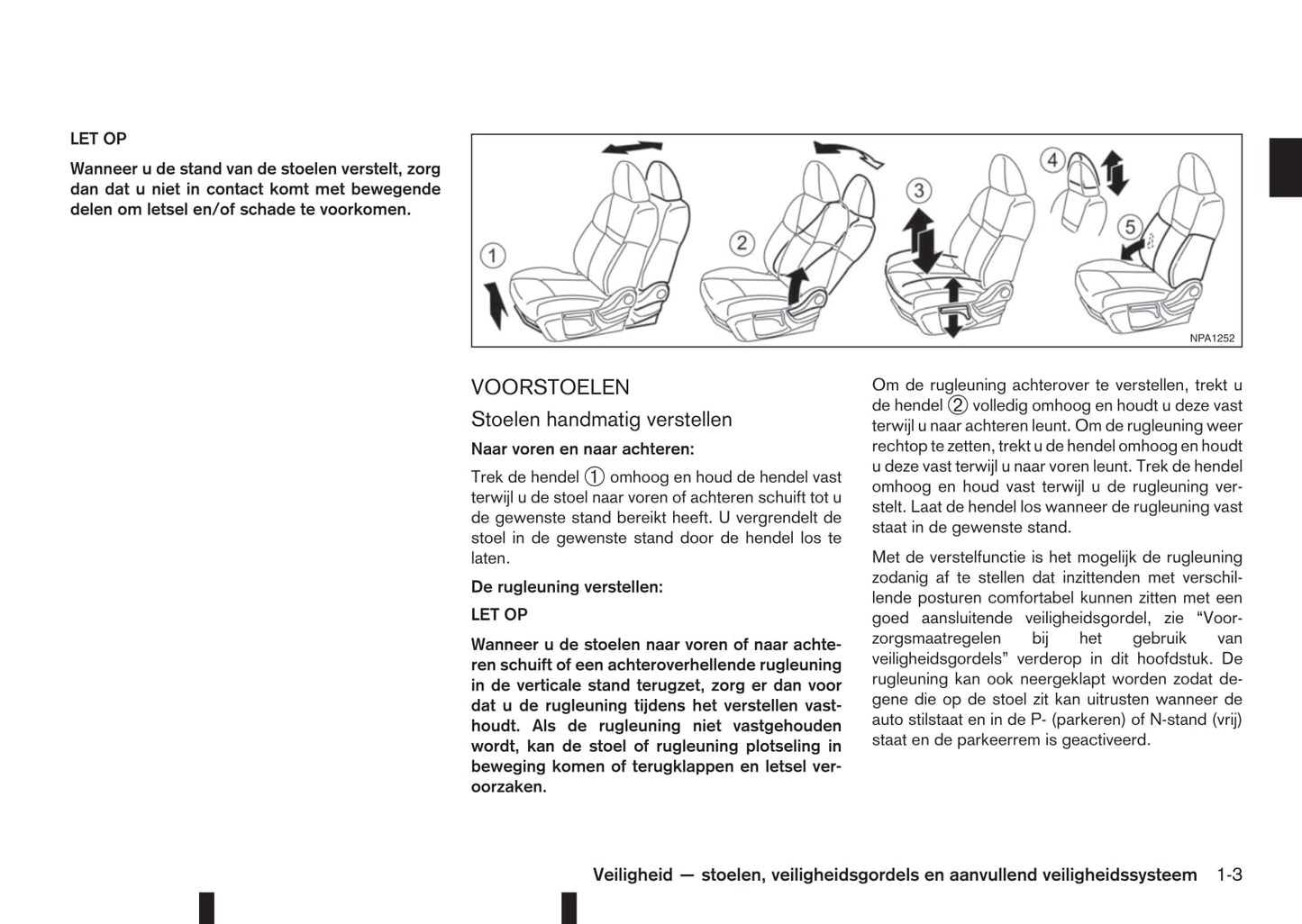 LET OP

Wanneer u de stand van de stoelen verstelt, zorg dan dat u niet in contact komt met bewegende delen om letsel en/of schade te voorkomen.

1 2 3 4 5

NPA1252

VOORSTOELEN

Stoelen handmatig verstellen

Naar voren en naar achteren:

Trek de hendel ① omhoog en houd de hendel vast terwijl u de stoel naar voren of achteren schuift tot u de gewenste stand bereikt heeft. U vergrendelt de stoel in de gewenste stand door de hendel los te laten.

De rugleuning verstellen:

LET OP

Wanneer u de stoelen naar voren of naar achteren schuift of een achteroverhellende rugleuning in de verticale stand terugzet, zorg er dan voor dat u de rugleuning tijdens het verstellen vasthoudt. Als de rugleuning niet vastgehouden wordt, kan de stoel of rugleuning plotseling in beweging komen of terugklappen en letsel veroorzaken.

Om de rugleuning achterover te verstellen, trekt u de hendel ② volledig omhoog en houdt u deze vast terwijl u naar achteren leunt. Om de rugleuning weer rechtop te zetten, trekt u de hendel omhoog en houdt u deze vast terwijl u naar voren leunt. Trek de hendel omhoog en houd vast terwijl u de rugleuning verstelt. Laat de hendel los wanneer de rugleuning vast staat in de gewenste stand.

Met de verstelfunctie is het mogelijk de rugleuning zodanig af te stellen dat inzittenden met verschillende posturen comfortabel kunnen zitten met een goed aansluitende veiligheidsgordel, zie “Voorzorgsmaatregelen bij het gebruik van veiligheidsgordels” verderop in dit hoofdstuk. De rugleuning kan ook neergeklapt worden zodat degene die op de stoel zit kan uitrusten wanneer de auto stilstaat en in de P- (parkeren) of N-stand (vrij) staat en de parkeerrem is geactiveerd.

Veiligheid — stoelen, veiligheidsgordels en aanvullend veiligheidssysteem 1-3