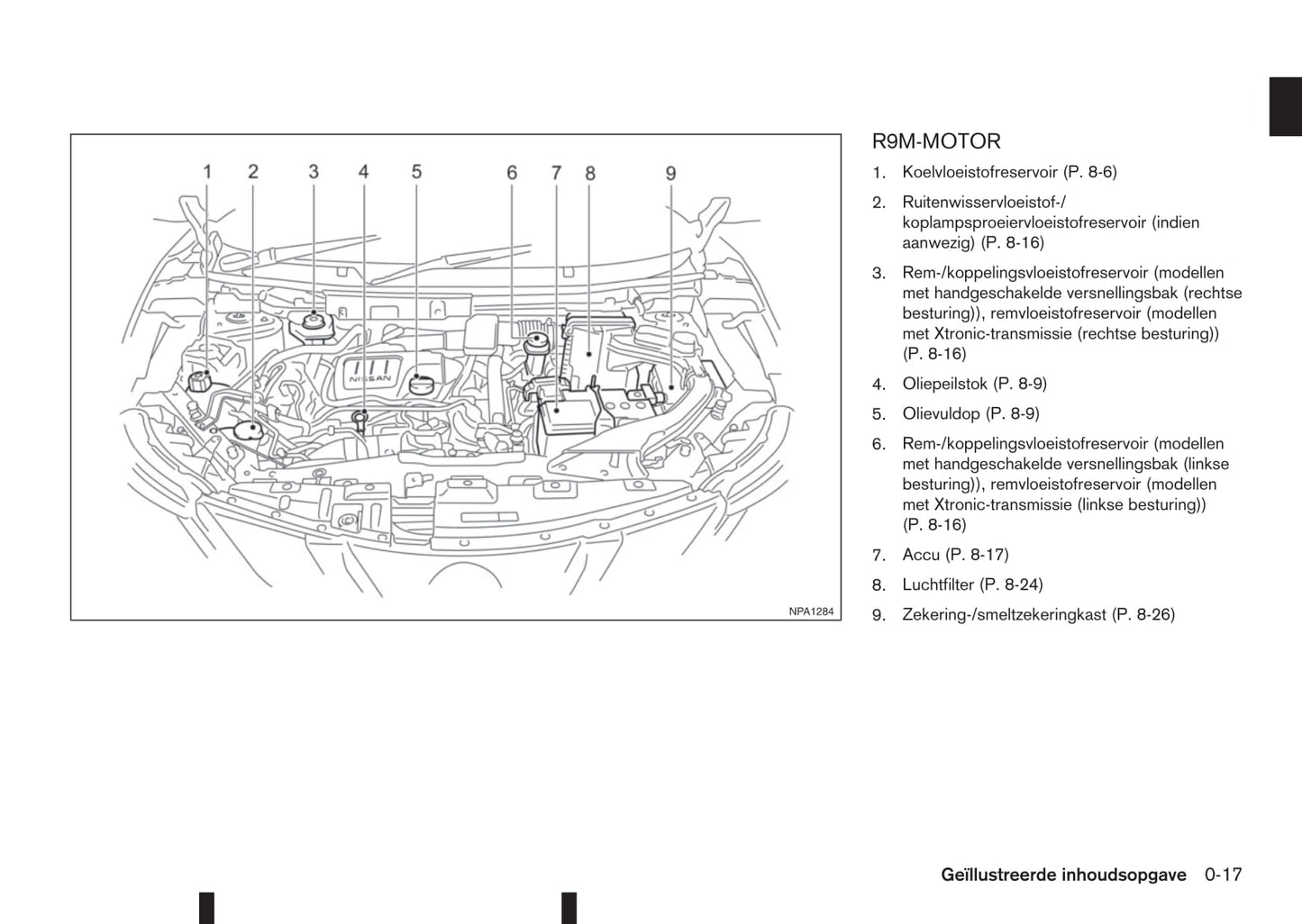 1 2 3 4 5 6 7 8 9

NISSAN

NPA1284

R9M-MOTOR

1. Koelvloeistofreservoir (P. 8-6)

2. Ruitenwisservloeistof-/koplampsproeiervloeistofreservoir (indien aanwezig) (P. 8-16)

3. Rem-/koppelingsvloeistofreservoir (modellen met handgeschakelde versnellingsbak (rechtse besturing)), remvloeistofreservoir (modellen met Xtronic-transmissie (rechtse besturing)) (P. 8-16)

4. Oliepeilstok (P. 8-9)

5. Olievuldop (P. 8-9)

6. Rem-/koppelingsvloeistofreservoir (modellen met handgeschakelde versnellingsbak (linkse besturing)), remvloeistofreservoir (modellen met Xtronic-transmissie (linkse besturing)) (P. 8-16)

7. Accu (P. 8-17)

8. Luchtfilter (P. 8-24)

9. Zekering-/smeltzekeringkast (P. 8-26)

Geïllustreerde inhoudsopgave 0-17