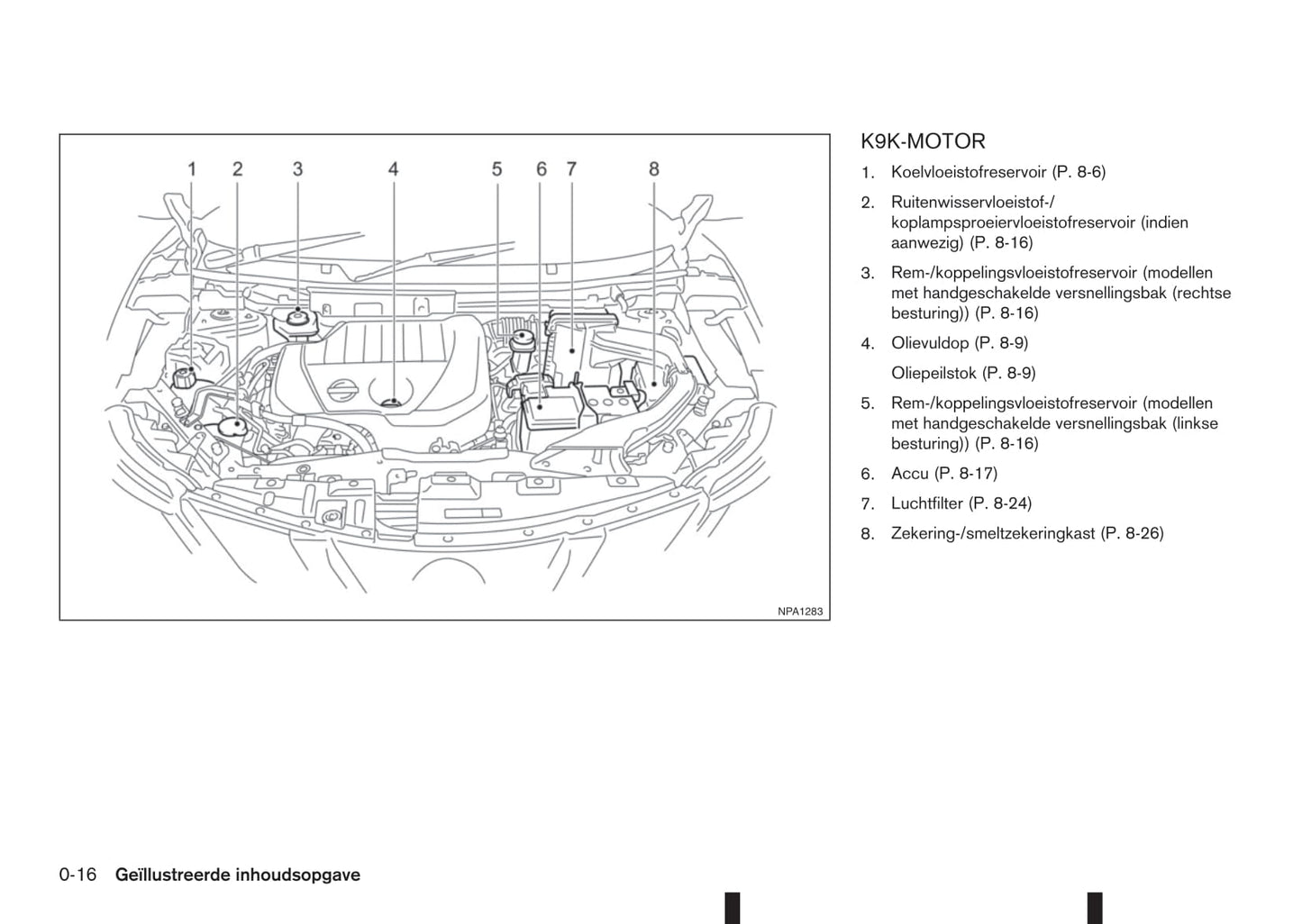 1 2 3 4 5 6 7 8

NPA1283

K9K-MOTOR

1. Koelvloeistofreservoir (P. 8-6)

2. Ruitenwisservloeistof-/koplampsproeiervloeistofreservoir (indien aanwezig) (P. 8-16)

3. Rem-/koppelingsvloeistofreservoir (modellen met handgeschakelde versnellingsbak (rechtse besturing)) (P. 8-16)

4. Olievuldop (P. 8-9)

Oliepeilstok (P. 8-9)

5. Rem-/koppelingsvloeistofreservoir (modellen met handgeschakelde versnellingsbak (linkse besturing)) (P. 8-16)

6. Accu (P. 8-17)

7. Luchtfilter (P. 8-24)

8. Zekering-/smeltzekeringkast (P. 8-26)

0-16 Geïllustreerde inhoudsopgave