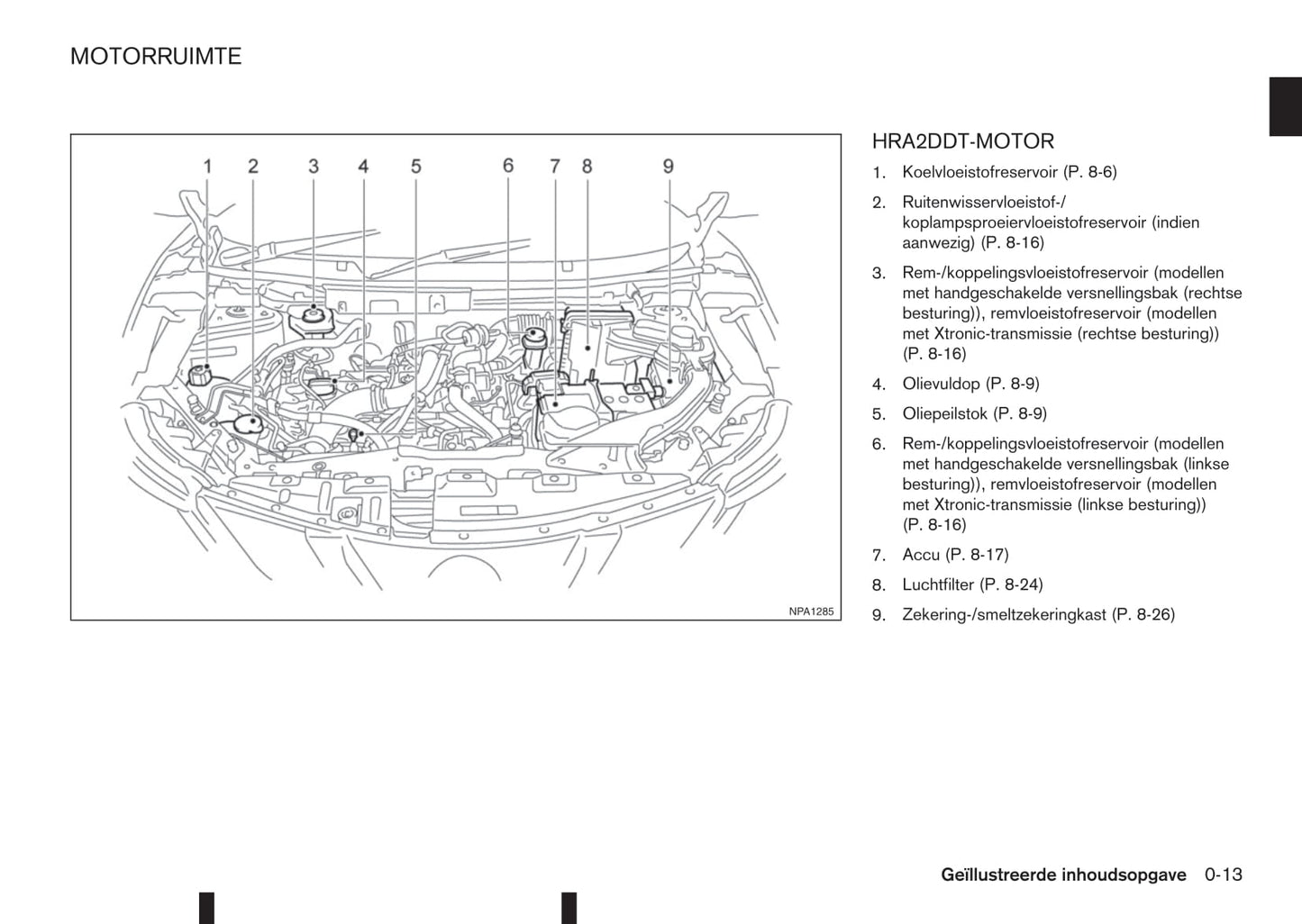 MOTORRUIMTE

1 2 3 4 5 6 7 8 9

NPA1285

HRA2DDT-MOTOR

1. Koelvloeistofreservoir (P. 8-6)

2. Ruitenwisservloeistof-/koplampsproeiervloeistofreservoir (indien aanwezig) (P. 8-16)

3. Rem-/koppelingsvloeistofreservoir (modellen met handgeschakelde versnellingsbak (rechtse besturing)), remvloeistofreservoir (modellen met Xtronic-transmissie (rechtse besturing)) (P. 8-16)

4. Olievuldop (P. 8-9)

5. Oliepeilstok (P. 8-9)

6. Rem-/koppelingsvloeistofreservoir (modellen met handgeschakelde versnellingsbak (linkse besturing)), remvloeistofreservoir (modellen met Xtronic-transmissie (linkse besturing)) (P. 8-16)

7. Accu (P. 8-17)

8. Luchtfilter (P. 8-24)

9. Zekering-/smeltzekeringkast (P. 8-26)

Geïllustreerde inhoudsopgave 0-13