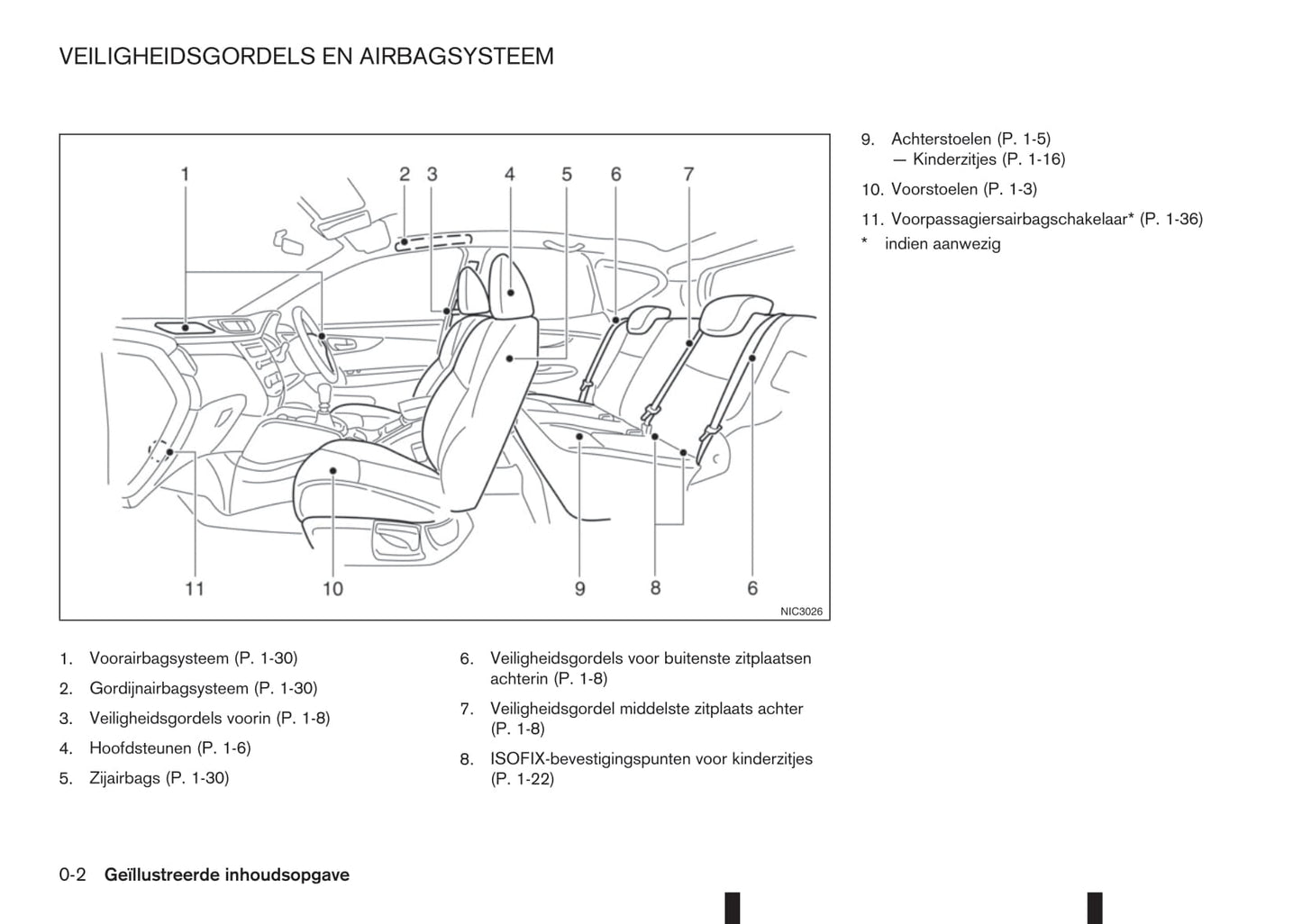 VEILIGHEIDSGORDELS EN AIRBAGSYSTEEM

1 2 3 4 5 6 7

11 10 9 8 6

NIC3026

1. Voorairbagsysteem (P. 1-30)

2. Gordijnairbagsysteem (P. 1-30)

3. Veiligheidsgordels voorin (P. 1-8)

4. Hoofdsteunen (P. 1-6)

5. Zijairbags (P. 1-30)

6. Veiligheidsgordels voor buitenste zitplaatsen achterin (P. 1-8)

7. Veiligheidsgordel middelste zitplaats achter (P. 1-8)

8. ISOFIX-bevestigingspunten voor kinderzitjes (P. 1-22)

9. Achterstoelen (P. 1-5)
— Kinderzitjes (P. 1-16)

10. Voorstoelen (P. 1-3)

11. Voorpassagiersairbagschakelaar* (P. 1-36)

* indien aanwezig

0-2 Geïllustreerde inhoudsopgave