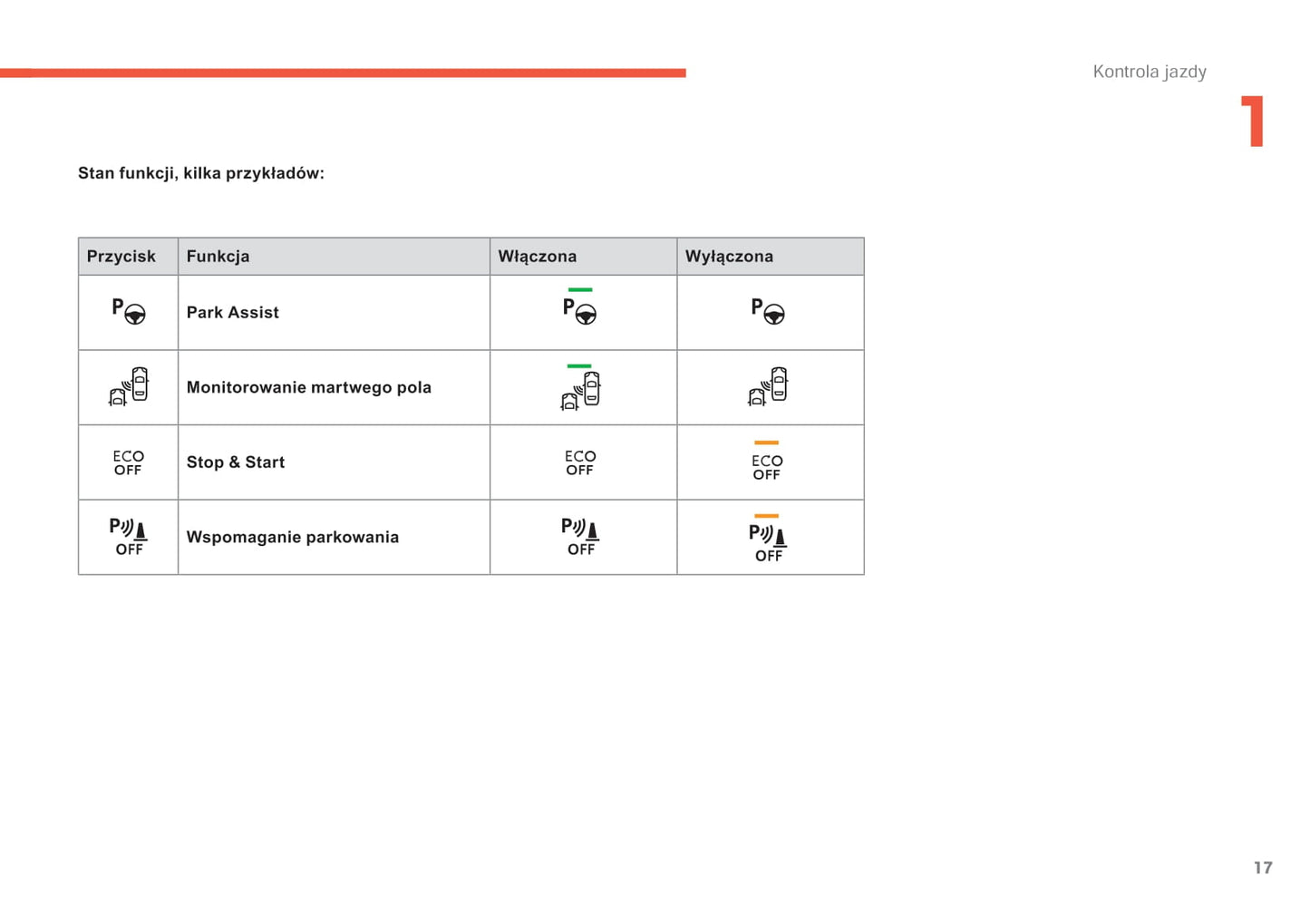 Kontrola jazdy

1

Stan funkcji, kilka przykładów:

| Przycisk | Funkcja | Włączona | Wyłączona |
|---|---|---|---|
| P | Park Assist | P | P |
| | Monitorowanie martwego pola | | |
| ECO OFF | Stop & Start | ECO OFF | ECO OFF |
| P OFF | Wspomaganie parkowania | P OFF | P OFF |

17