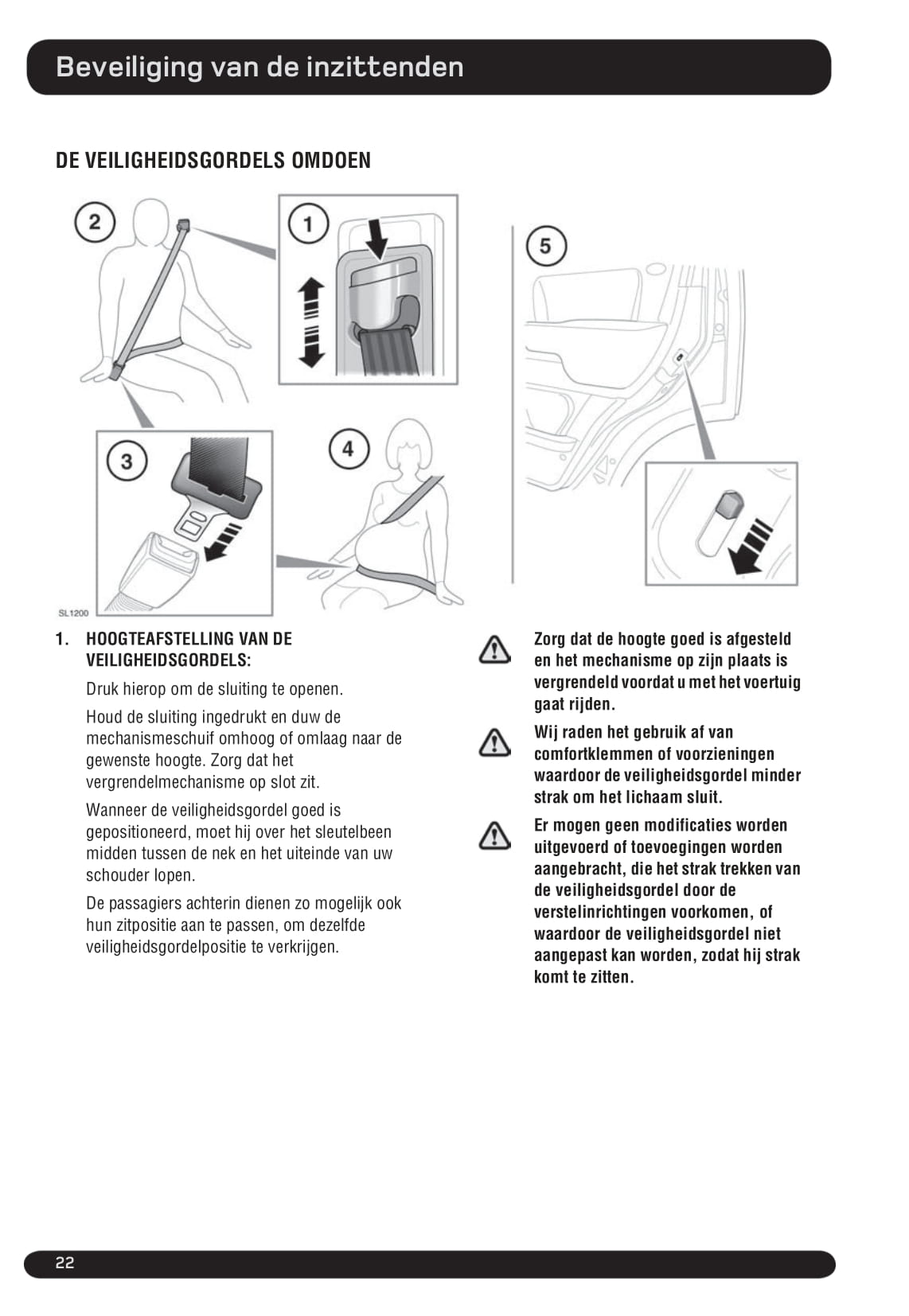 Beveiliging van de inzittenden

DE VEILIGHEIDSGORDELS OMDOEN

2
1
5
3
4

SL1200

1. HOOGTEAFSTELLING VAN DE VEILIGHEIDSGORDELS:

Druk hierop om de sluiting te openen.

Houd de sluiting ingedrukt en duw de mechanismeschuif omhoog of omlaag naar de gewenste hoogte. Zorg dat het vergrendelmechanisme op slot zit.

Wanneer de veiligheidsgordel goed is gepositioneerd, moet hij over het sleutelbeen midden tussen de nek en het uiteinde van uw schouder lopen.

De passagiers achterin dienen zo mogelijk ook hun zitpositie aan te passen, om dezelfde veiligheidsgordelpositie te verkrijgen.

Zorg dat de hoogte goed is afgesteld en het mechanisme op zijn plaats is vergrendeld voordat u met het voertuig gaat rijden.

Wij raden het gebruik af van comfortklemmen of voorzieningen waardoor de veiligheidsgordel minder strak om het lichaam sluit.

Er mogen geen modificaties worden uitgevoerd of toevoegingen worden aangebracht, die het strak trekken van de veiligheidsgordel door de verstelinrichtingen voorkomen, of waardoor de veiligheidsgordel niet aangepast kan worden, zodat hij strak komt te zitten.

22