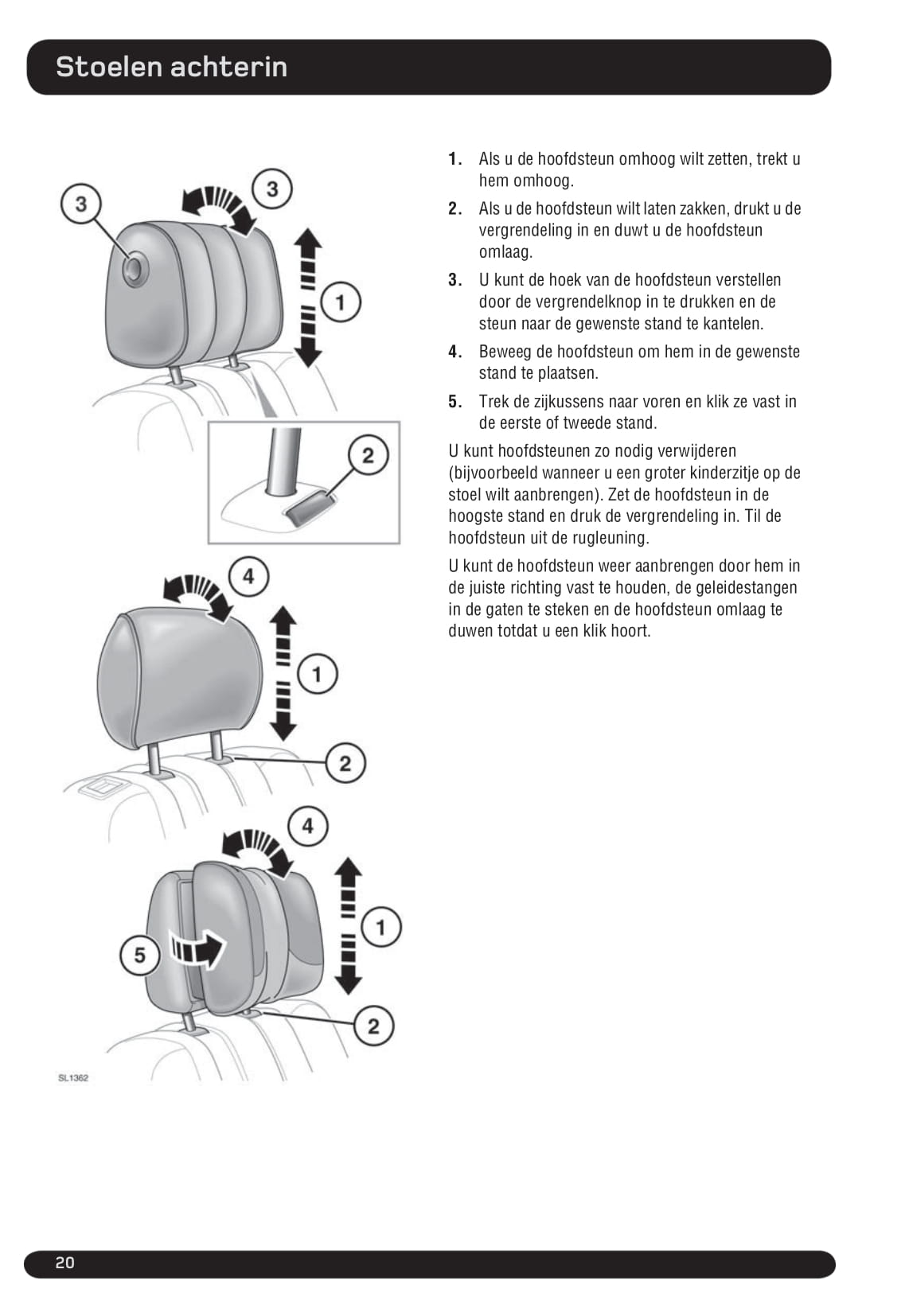 Stoelen achterin

3

3

1

2

4

1

2

4

1

5

2

SL1362

1. Als u de hoofdsteun omhoog wilt zetten, trekt u hem omhoog.

2. Als u de hoofdsteun wilt laten zakken, drukt u de vergrendeling in en duwt u de hoofdsteun omlaag.

3. U kunt de hoek van de hoofdsteun verstellen door de vergrendelknop in te drukken en de steun naar de gewenste stand te kantelen.

4. Beweeg de hoofdsteun om hem in de gewenste stand te plaatsen.

5. Trek de zijkussens naar voren en klik ze vast in de eerste of tweede stand.

U kunt hoofdsteunen zo nodig verwijderen (bijvoorbeeld wanneer u een groter kinderzitje op de stoel wilt aanbrengen). Zet de hoofdsteun in de hoogste stand en druk de vergrendeling in. Til de hoofdsteun uit de rugleuning.

U kunt de hoofdsteun weer aanbrengen door hem in de juiste richting vast te houden, de geleidestangen in de gaten te steken en de hoofdsteun omlaag te duwen totdat u een klik hoort.

20