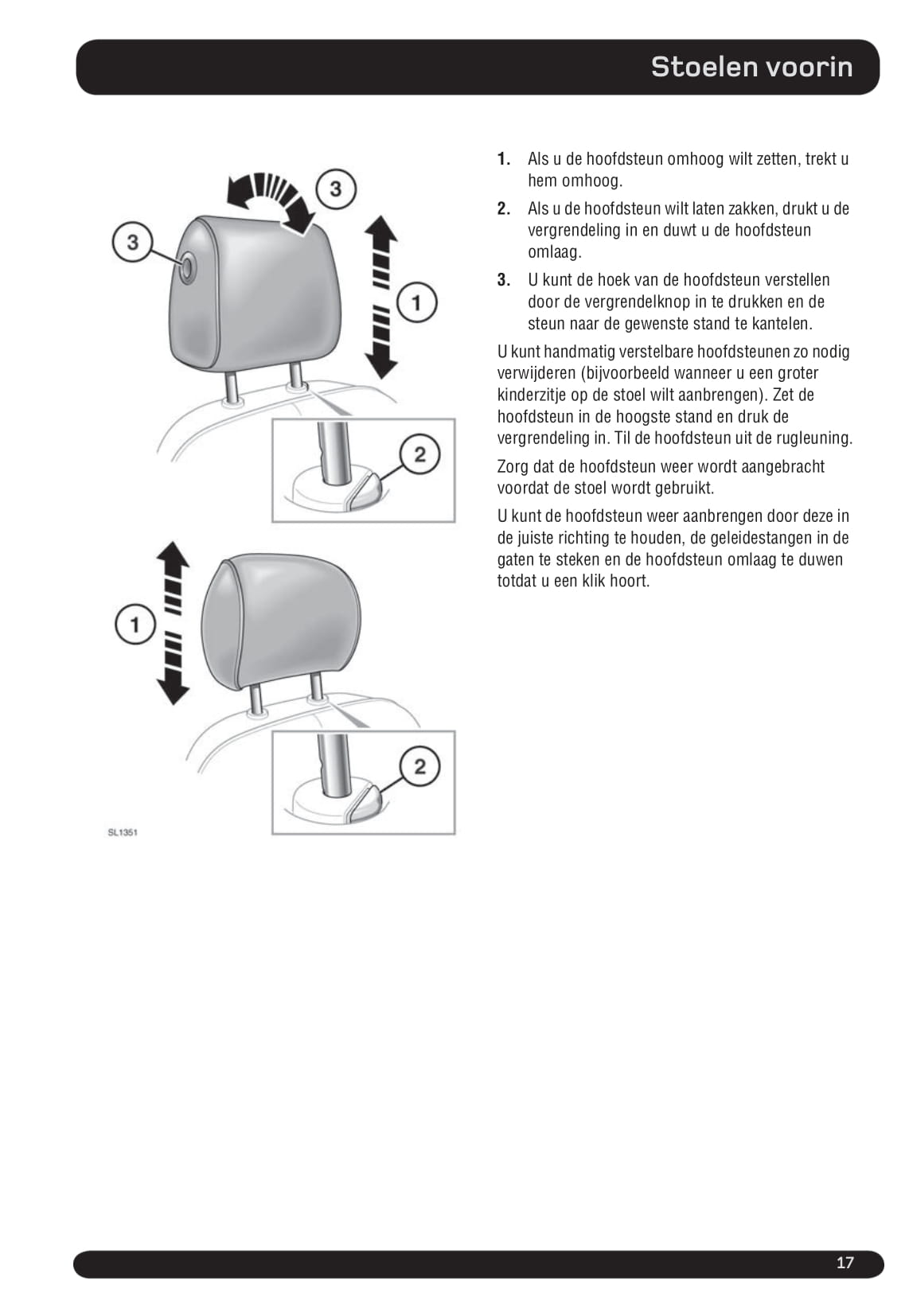 Stoelen voorin

3

3

1

2

1

2

SL1351

1. Als u de hoofdsteun omhoog wilt zetten, trekt u hem omhoog.

2. Als u de hoofdsteun wilt laten zakken, drukt u de vergrendeling in en duwt u de hoofdsteun omlaag.

3. U kunt de hoek van de hoofdsteun verstellen door de vergrendelknop in te drukken en de steun naar de gewenste stand te kantelen.

U kunt handmatig verstelbare hoofdsteunen zo nodig verwijderen (bijvoorbeeld wanneer u een groter kinderzitje op de stoel wilt aanbrengen). Zet de hoofdsteun in de hoogste stand en druk de vergrendeling in. Til de hoofdsteun uit de rugleuning.

Zorg dat de hoofdsteun weer wordt aangebracht voordat de stoel wordt gebruikt.

U kunt de hoofdsteun weer aanbrengen door deze in de juiste richting te houden, de geleidestangen in de gaten te steken en de hoofdsteun omlaag te duwen totdat u een klik hoort.

17