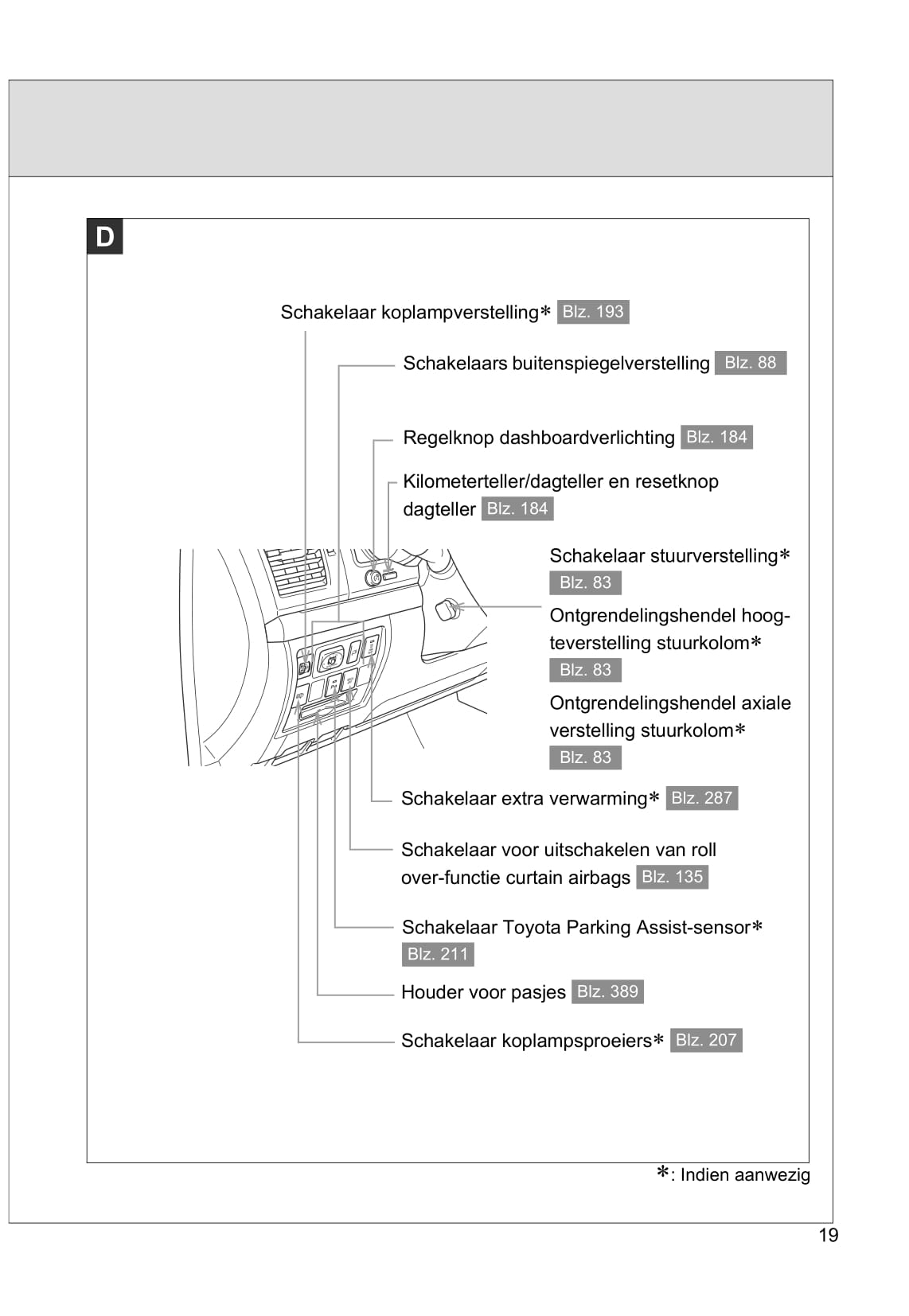 D

Schakelaar koplampverstelling∗ Blz. 193

Schakelaars buitenspiegelverstelling Blz. 88

Regelknop dashboardverlichting Blz. 184

Kilometerteller/dagteller en resetknop dagteller Blz. 184

Schakelaar stuurverstelling∗ Blz. 83

Ontgrendelingshendel hoogteverstelling stuurkolom∗ Blz. 83

Ontgrendelingshendel axiale verstelling stuurkolom∗ Blz. 83

Schakelaar extra verwarming∗ Blz. 287

Schakelaar voor uitschakelen van roll over-functie curtain airbags Blz. 135

Schakelaar Toyota Parking Assist-sensor∗ Blz. 211

Houder voor pasjes Blz. 389

Schakelaar koplampsproeiers∗ Blz. 207

∗: Indien aanwezig

19