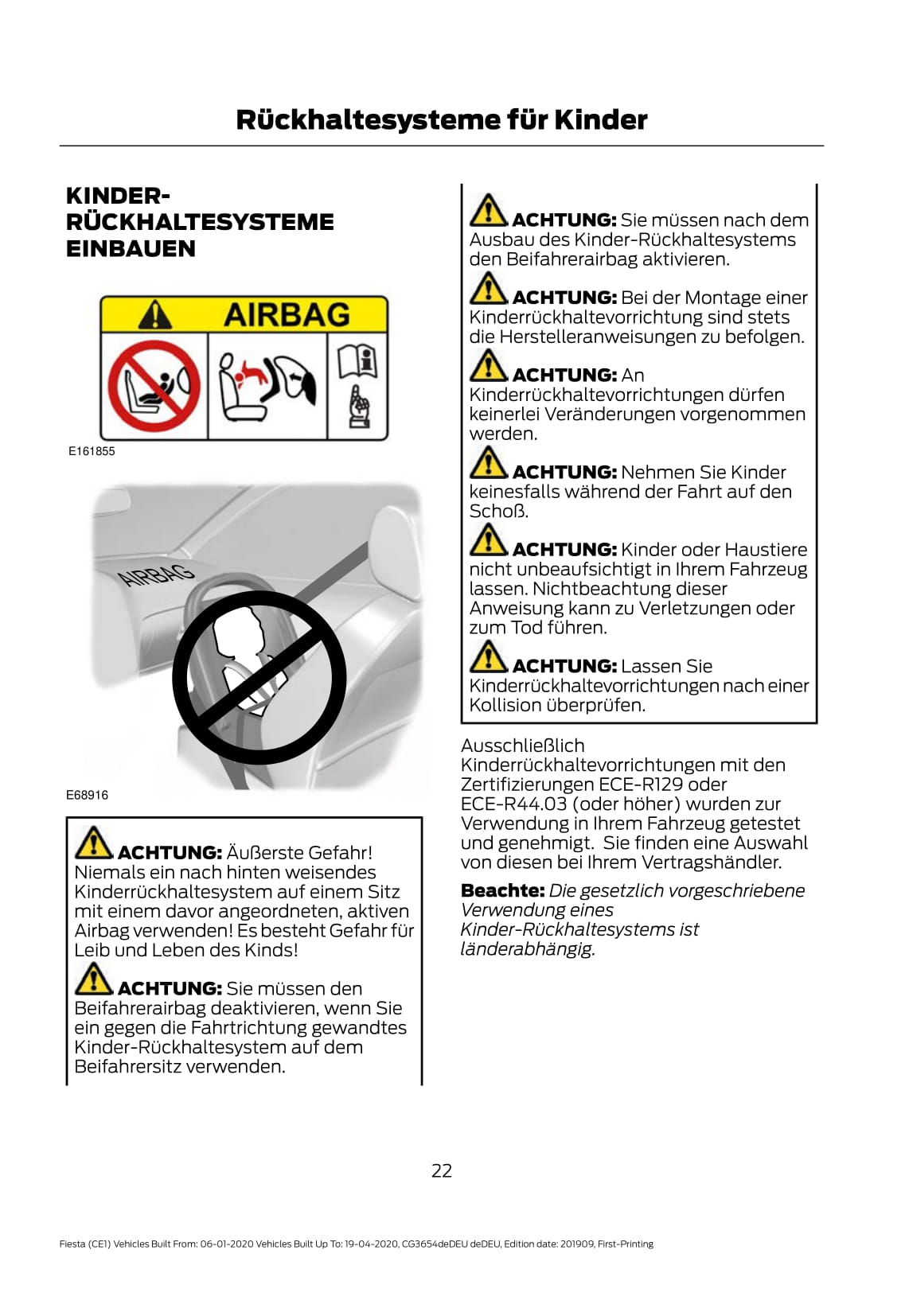 Rückhaltesysteme für Kinder

KINDER-RÜCKHALTESYSTEME EINBAUEN

AIRBAG

E161855

AIRBAG

E68916

ACHTUNG: Äußerste Gefahr! Niemals ein nach hinten weisendes Kinderrückhaltesystem auf einem Sitz mit einem davor angeordneten, aktiven Airbag verwenden! Es besteht Gefahr für Leib und Leben des Kinds!

ACHTUNG: Sie müssen den Beifahrerairbag deaktivieren, wenn Sie ein gegen die Fahrtrichtung gewandtes Kinder-Rückhaltesystem auf dem Beifahrersitz verwenden.

ACHTUNG: Sie müssen nach dem Ausbau des Kinder-Rückhaltesystems den Beifahrerairbag aktivieren.

ACHTUNG: Bei der Montage einer Kinderrückhaltevorrichtung sind stets die Herstelleranweisungen zu befolgen.

ACHTUNG: An Kinderrückhaltevorrichtungen dürfen keinerlei Veränderungen vorgenommen werden.

ACHTUNG: Nehmen Sie Kinder keinesfalls während der Fahrt auf den Schoß.

ACHTUNG: Kinder oder Haustiere nicht unbeaufsichtigt in Ihrem Fahrzeug lassen. Nichtbeachtung dieser Anweisung kann zu Verletzungen oder zum Tod führen.

ACHTUNG: Lassen Sie Kinderrückhaltevorrichtungen nach einer Kollision überprüfen.

Ausschließlich Kinderrückhaltevorrichtungen mit den Zertifizierungen ECE-R129 oder ECE-R44.03 (oder höher) wurden zur Verwendung in Ihrem Fahrzeug getestet und genehmigt. Sie finden eine Auswahl von diesen bei Ihrem Vertragshändler.

Beachte: Die gesetzlich vorgeschriebene Verwendung eines Kinder-Rückhaltesystems ist länderabhängig.

22

Fiesta (CE1) Vehicles Built From: 06-01-2020 Vehicles Built Up To: 19-04-2020, CG3654deDEU deDEU, Edition date: 201909, First-Printing