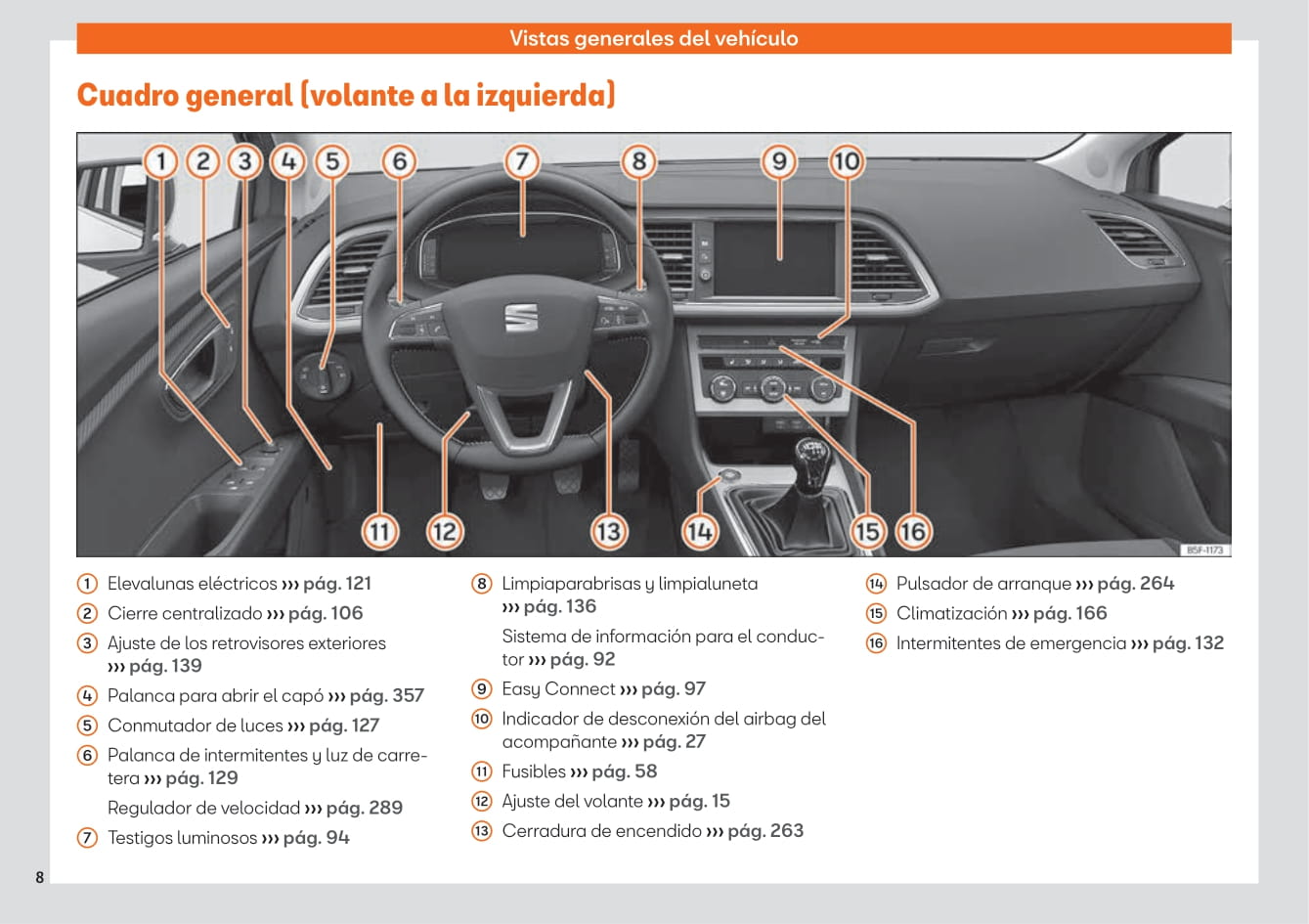 Vistas generales del vehículo

Cuadro general (volante a la izquierda)

1 2 3 4 5 6 7 8 9 10

11 12 13 14 15 16

B5F-1173

1 Elevalunas eléctricos ››› pág. 121
2 Cierre centralizado ››› pág. 106
3 Ajuste de los retrovisores exteriores ››› pág. 139
4 Palanca para abrir el capó ››› pág. 357
5 Conmutador de luces ››› pág. 127
6 Palanca de intermitentes y luz de carretera ››› pág. 129
Regulador de velocidad ››› pág. 289
7 Testigos luminosos ››› pág. 94

8 Limpiaparabrisas y limpialuneta ››› pág. 136
Sistema de información para el conductor ››› pág. 92
9 Easy Connect ››› pág. 97
10 Indicador de desconexión del airbag del acompañante ››› pág. 27
11 Fusibles ››› pág. 58
12 Ajuste del volante ››› pág. 15
13 Cerradura de encendido ››› pág. 263

14 Pulsador de arranque ››› pág. 264
15 Climatización ››› pág. 166
16 Intermitentes de emergencia ››› pág. 132

8