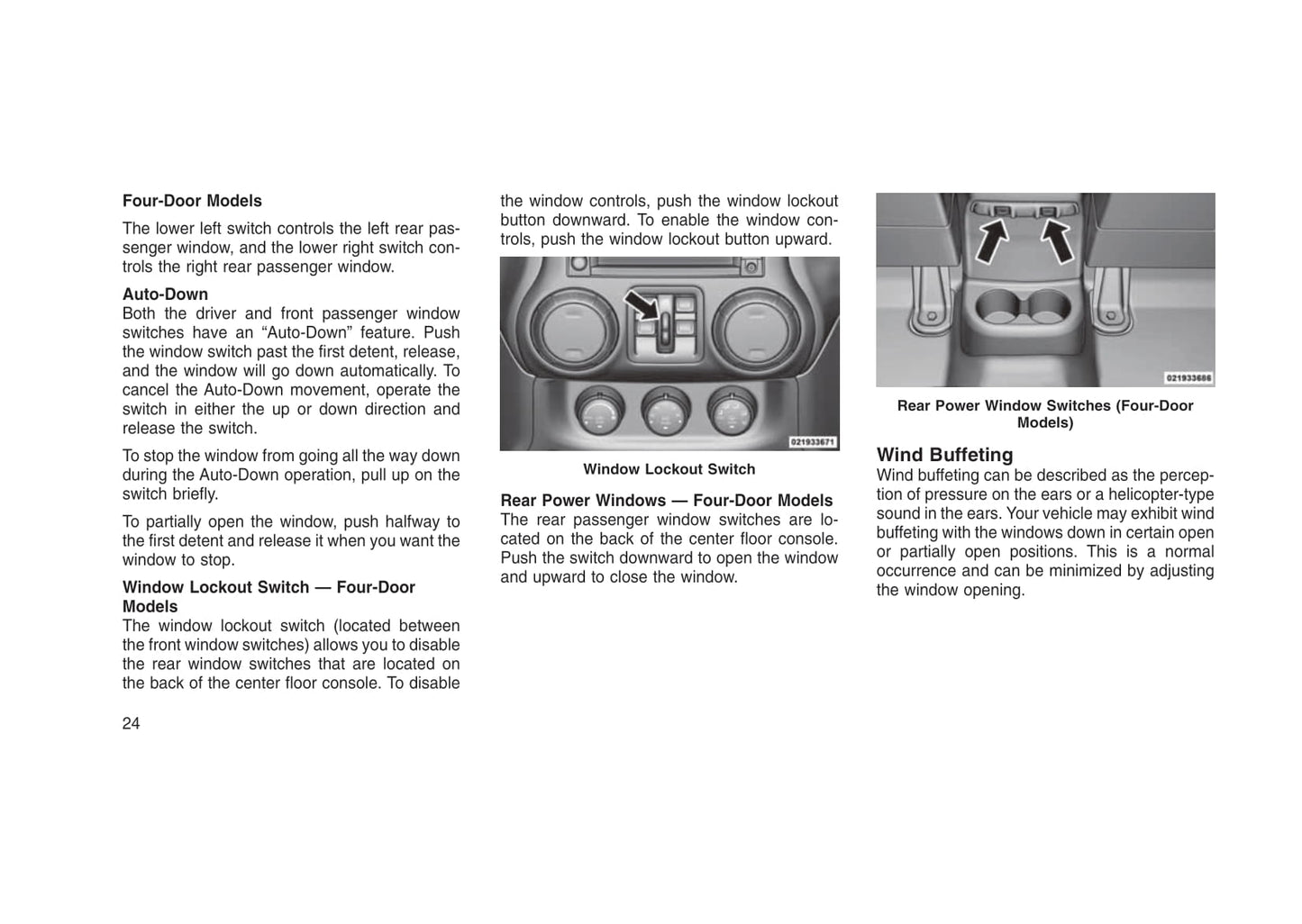 Four-Door Models

The lower left switch controls the left rear passenger window, and the lower right switch controls the right rear passenger window.

Auto-Down
Both the driver and front passenger window switches have an “Auto-Down” feature. Push the window switch past the first detent, release, and the window will go down automatically. To cancel the Auto-Down movement, operate the switch in either the up or down direction and release the switch.

To stop the window from going all the way down during the Auto-Down operation, pull up on the switch briefly.

To partially open the window, push halfway to the first detent and release it when you want the window to stop.

Window Lockout Switch — Four-Door Models
The window lockout switch (located between the front window switches) allows you to disable the rear window switches that are located on the back of the center floor console. To disable the window controls, push the window lockout button downward. To enable the window controls, push the window lockout button upward.

021933671

Window Lockout Switch

Rear Power Windows — Four-Door Models
The rear passenger window switches are located on the back of the center floor console. Push the switch downward to open the window and upward to close the window.

021933686

Rear Power Window Switches (Four-Door Models)

Wind Buffeting
Wind buffeting can be described as the perception of pressure on the ears or a helicopter-type sound in the ears. Your vehicle may exhibit wind buffeting with the windows down in certain open or partially open positions. This is a normal occurrence and can be minimized by adjusting the window opening.

24