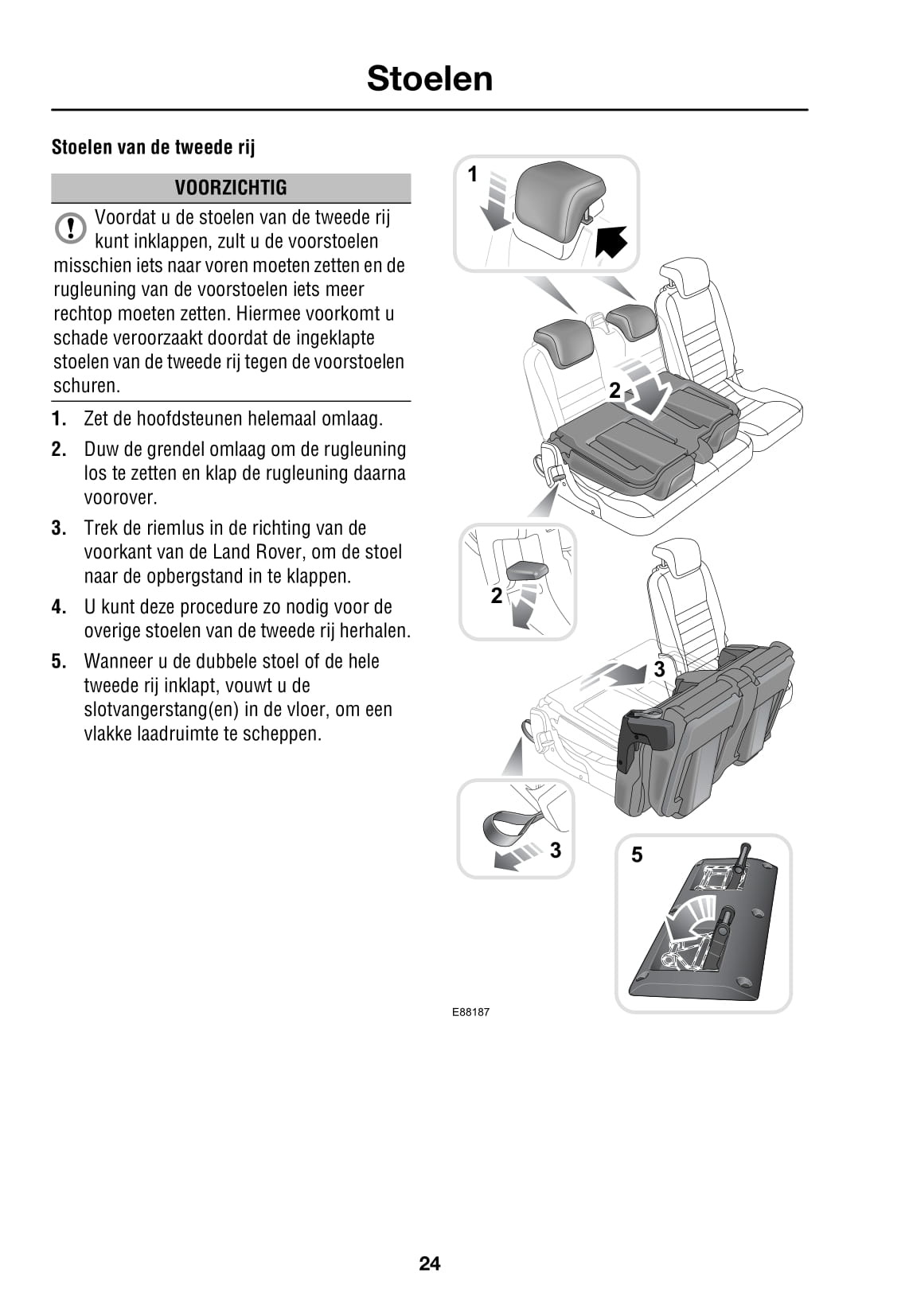 Stoelen

Stoelen van de tweede rij

VOORZICHTIG

Voordat u de stoelen van de tweede rij kunt inklappen, zult u de voorstoelen misschien iets naar voren moeten zetten en de rugleuning van de voorstoelen iets meer rechtop moeten zetten. Hiermee voorkomt u schade veroorzaakt doordat de ingeklapte stoelen van de tweede rij tegen de voorstoelen schuren.

1. Zet de hoofdsteunen helemaal omlaag.

2. Duw de grendel omlaag om de rugleuning los te zetten en klap de rugleuning daarna voorover.

3. Trek de riemlus in de richting van de voorkant van de Land Rover, om de stoel naar de opbergstand in te klappen.

4. U kunt deze procedure zo nodig voor de overige stoelen van de tweede rij herhalen.

5. Wanneer u de dubbele stoel of de hele tweede rij inklapt, vouwt u de slotvangerstang(en) in de vloer, om een vlakke laadruimte te scheppen.

1

2

2

3

3

5

E88187

24