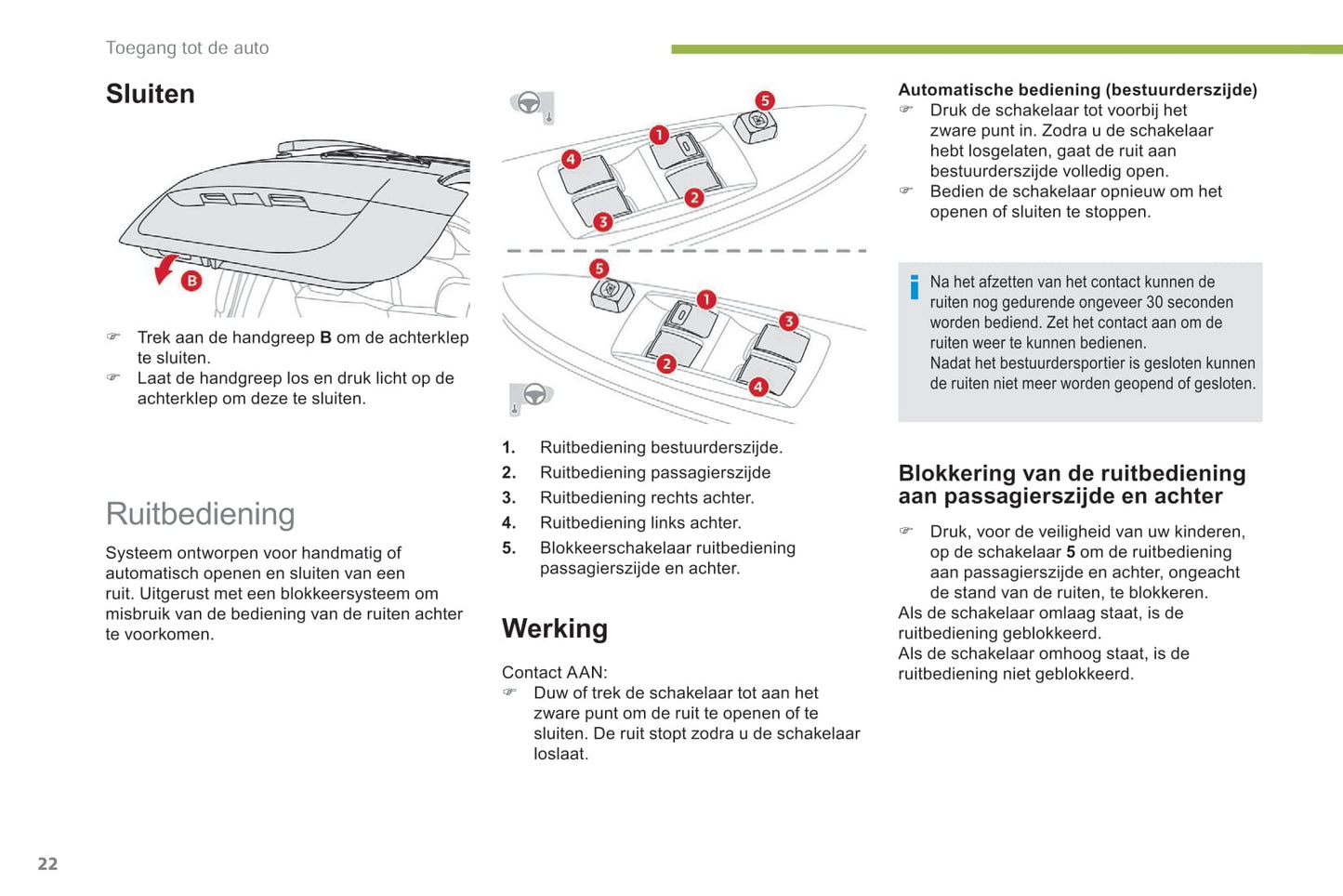 Toegang tot de auto

Sluiten

B

☞ Trek aan de handgreep **B** om de achterklep te sluiten.
☞ Laat de handgreep los en druk licht op de achterklep om deze te sluiten.

Ruitbediening

Systeem ontworpen voor handmatig of automatisch openen en sluiten van een ruit. Uitgerust met een blokkeersysteem om misbruik van de bediening van de ruiten achter te voorkomen.

5
1
4
2
3

5
1
3
2
4

1. Ruitbediening bestuurderszijde.
2. Ruitbediening passagierszijde
3. Ruitbediening rechts achter.
4. Ruitbediening links achter.
5. Blokkeerschakelaar ruitbediening passagierszijde en achter.

Werking

Contact AAN:
☞ Duw of trek de schakelaar tot aan het zware punt om de ruit te openen of te sluiten. De ruit stopt zodra u de schakelaar loslaat.

Automatische bediening (bestuurderszijde)
☞ Druk de schakelaar tot voorbij het zware punt in. Zodra u de schakelaar hebt losgelaten, gaat de ruit aan bestuurderszijde volledig open.
☞ Bedien de schakelaar opnieuw om het openen of sluiten te stoppen.

i Na het afzetten van het contact kunnen de ruiten nog gedurende ongeveer 30 seconden worden bediend. Zet het contact aan om de ruiten weer te kunnen bedienen.
Nadat het bestuurdersportier is gesloten kunnen de ruiten niet meer worden geopend of gesloten.

Blokkering van de ruitbediening aan passagierszijde en achter

☞ Druk, voor de veiligheid van uw kinderen, op de schakelaar **5** om de ruitbediening aan passagierszijde en achter, ongeacht de stand van de ruiten, te blokkeren.
Als de schakelaar omlaag staat, is de ruitbediening geblokkeerd.
Als de schakelaar omhoog staat, is de ruitbediening niet geblokkeerd.

22