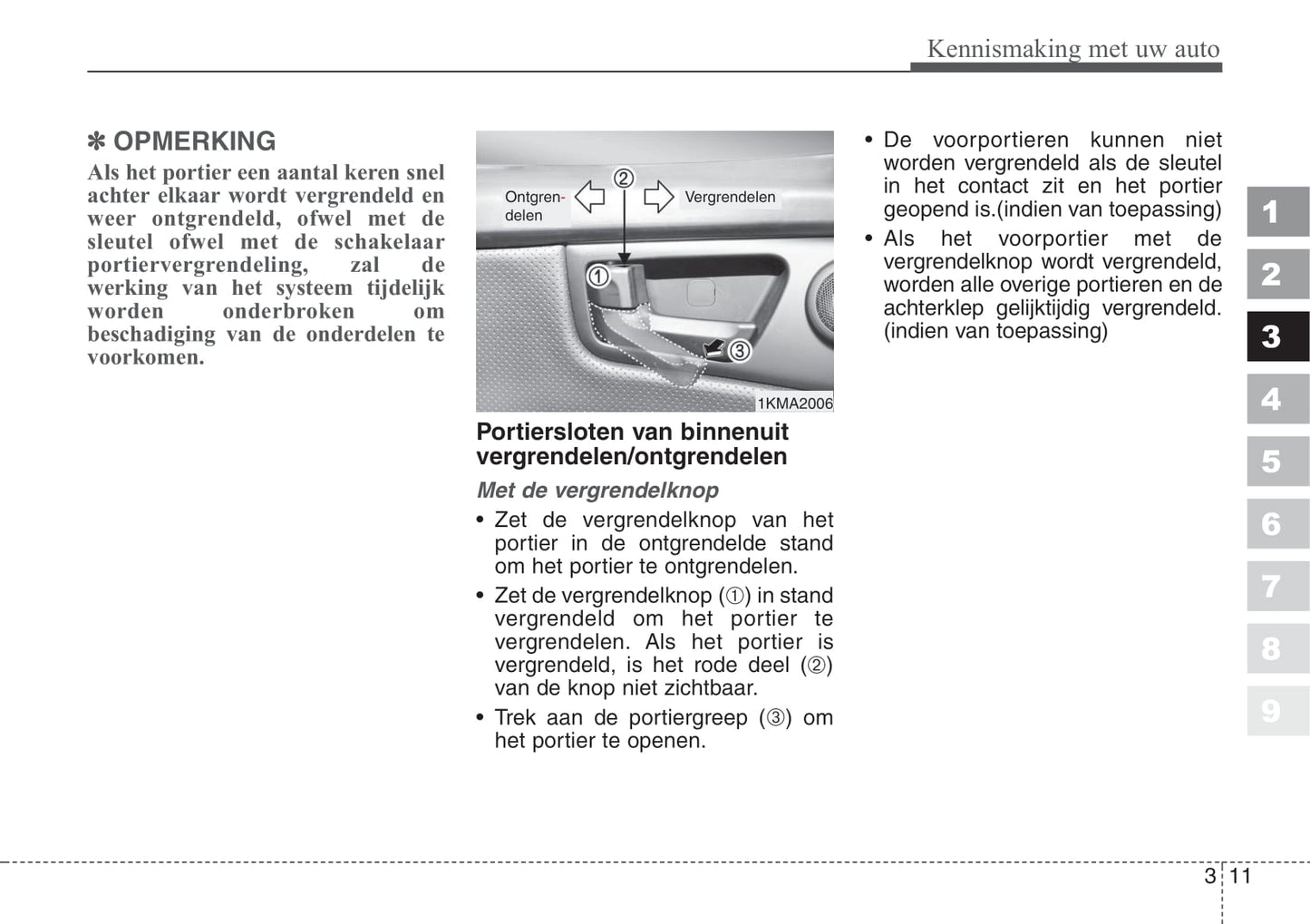 Kennismaking met uw auto

✽ OPMERKING
Als het portier een aantal keren snel achter elkaar wordt vergrendeld en weer ontgrendeld, ofwel met de sleutel ofwel met de schakelaar portiervergrendeling, zal de werking van het systeem tijdelijk worden onderbroken om beschadiging van de onderdelen te voorkomen.

Ontgrendelen
②
Vergrendelen
①
③
1KMA2006

Portiersloten van binnenuit vergrendelen/ontgrendelen

Met de vergrendelknop

• Zet de vergrendelknop van het portier in de ontgrendelde stand om het portier te ontgrendelen.
• Zet de vergrendelknop (①) in stand vergrendeld om het portier te vergrendelen. Als het portier is vergrendeld, is het rode deel (②) van de knop niet zichtbaar.
• Trek aan de portiergreep (③) om het portier te openen.

• De voorportieren kunnen niet worden vergrendeld als de sleutel in het contact zit en het portier geopend is.(indien van toepassing)
• Als het voorportier met de vergrendelknop wordt vergrendeld, worden alle overige portieren en de achterklep gelijktijdig vergrendeld. (indien van toepassing)

1
2
3
4
5
6
7
8
9

3 11