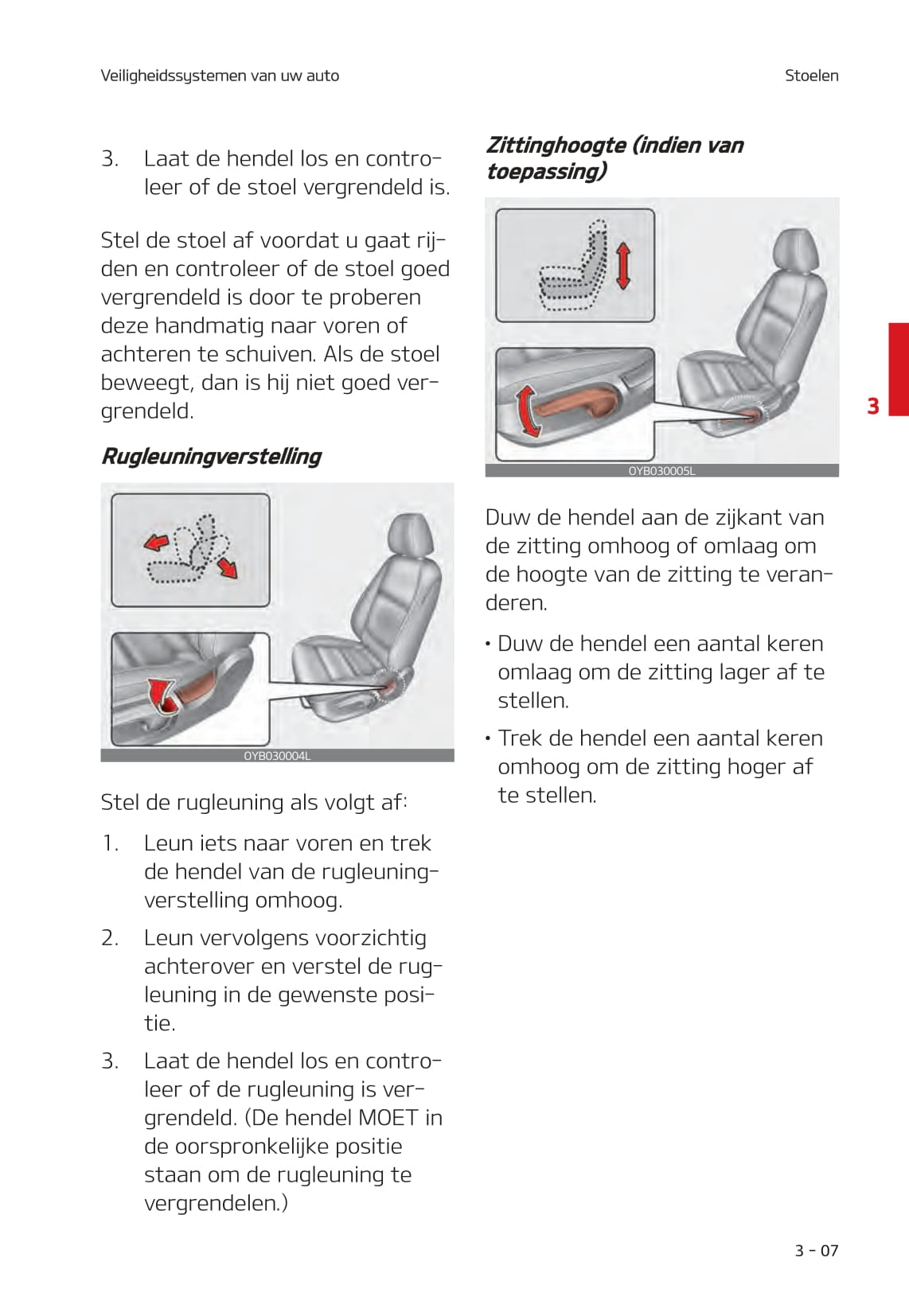 Veiligheidssystemen van uw auto

Stoelen

3. Laat de hendel los en controleer of de stoel vergrendeld is.

Stel de stoel af voordat u gaat rijden en controleer of de stoel goed vergrendeld is door te proberen deze handmatig naar voren of achteren te schuiven. Als de stoel beweegt, dan is hij niet goed vergrendeld.

Rugleuningverstelling

OYB030004L

Stel de rugleuning als volgt af:

1. Leun iets naar voren en trek de hendel van de rugleuningverstelling omhoog.

2. Leun vervolgens voorzichtig achterover en verstel de rugleuning in de gewenste positie.

3. Laat de hendel los en controleer of de rugleuning is vergrendeld. (De hendel MOET in de oorspronkelijke positie staan om de rugleuning te vergrendelen.)

Zittinghoogte (indien van toepassing)

OYB030005L

Duw de hendel aan de zijkant van de zitting omhoog of omlaag om de hoogte van de zitting te veranderen.

• Duw de hendel een aantal keren omlaag om de zitting lager af te stellen.

• Trek de hendel een aantal keren omhoog om de zitting hoger af te stellen.

3

3 - 07