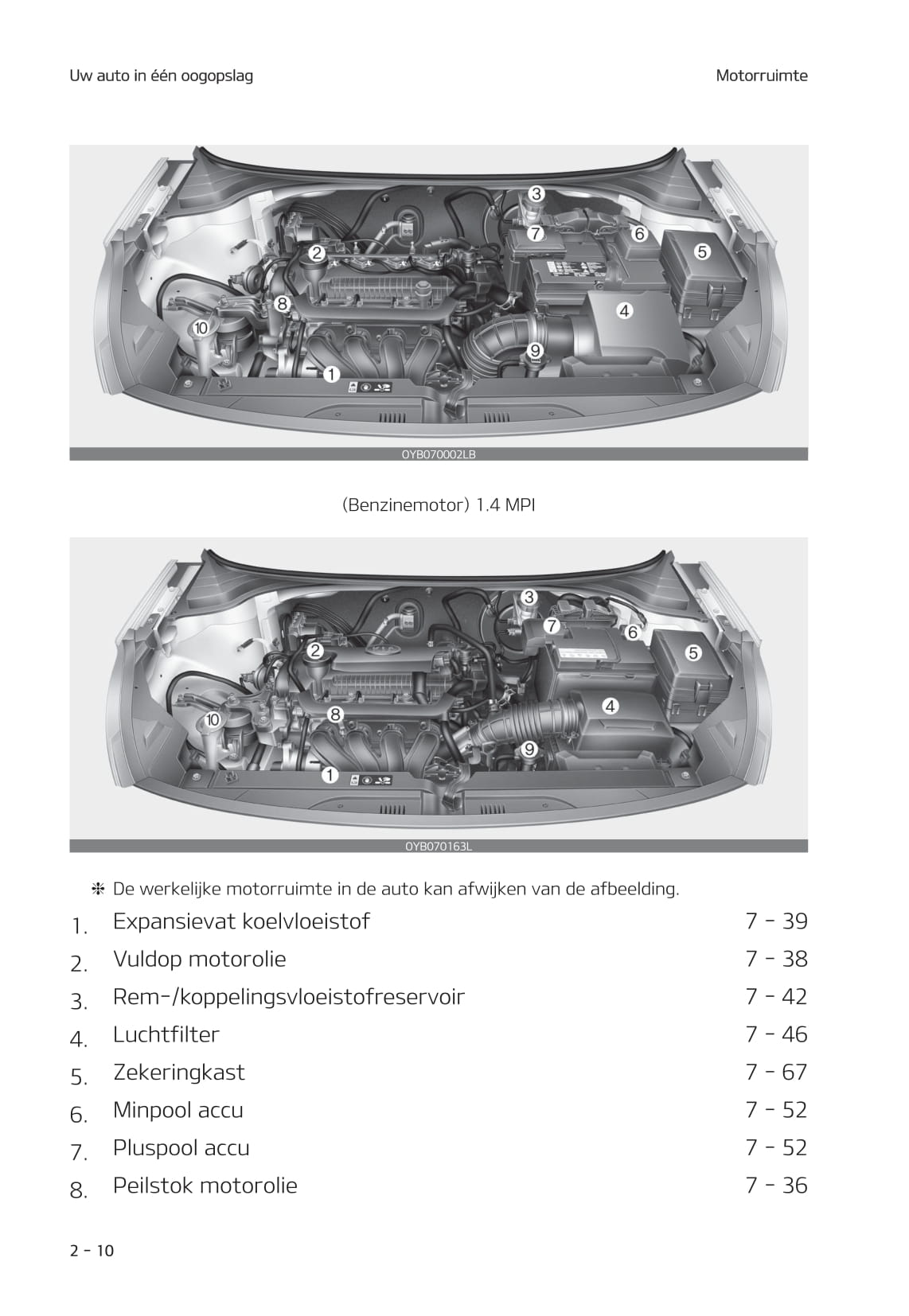 Uw auto in één oogopslag

Motorruimte

3
7
6
5
2
8
4
10
9
1

OYB070002LB

(Benzinemotor) 1.4 MPI

3
7
6
5
2
8
4
10
9
1

OYB070163L

❈ De werkelijke motorruimte in de auto kan afwijken van de afbeelding.

1. Expansievat koelvloeistof 7 - 39
2. Vuldop motorolie 7 - 38
3. Rem-/koppelingsvloeistofreservoir 7 - 42
4. Luchtfilter 7 - 46
5. Zekeringkast 7 - 67
6. Minpool accu 7 - 52
7. Pluspool accu 7 - 52
8. Peilstok motorolie 7 - 36

2 - 10