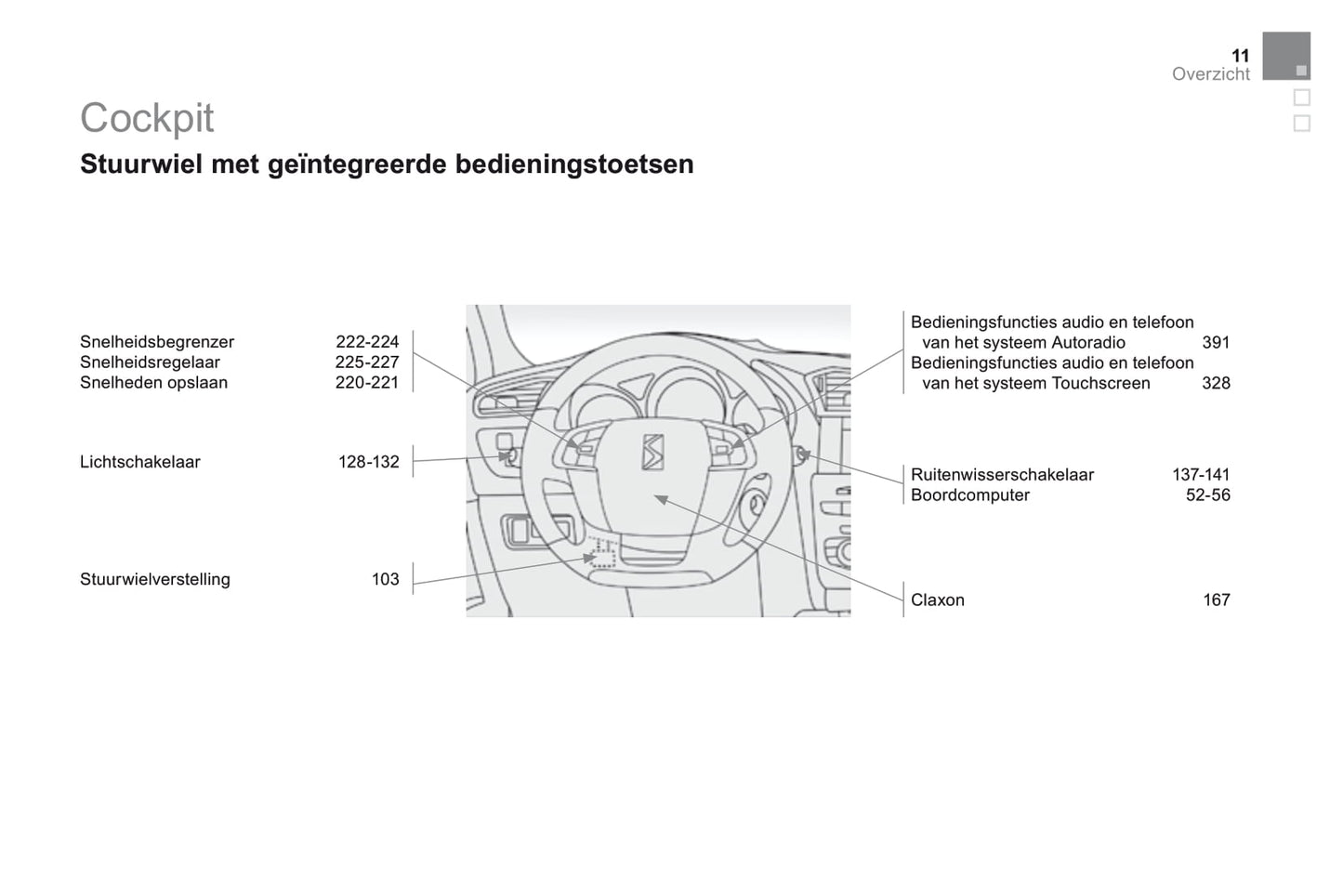 11
Overzicht

Cockpit

Stuurwiel met geïntegreerde bedieningstoetsen

Snelheidsbegrenzer 222-224
Snelheidsregelaar 225-227
Snelheden opslaan 220-221

Lichtschakelaar 128-132

Stuurwielverstelling 103

Bedieningsfuncties audio en telefoon van het systeem Autoradio 391
Bedieningsfuncties audio en telefoon van het systeem Touchscreen 328

Ruitenwisserschakelaar 137-141
Boordcomputer 52-56

Claxon 167