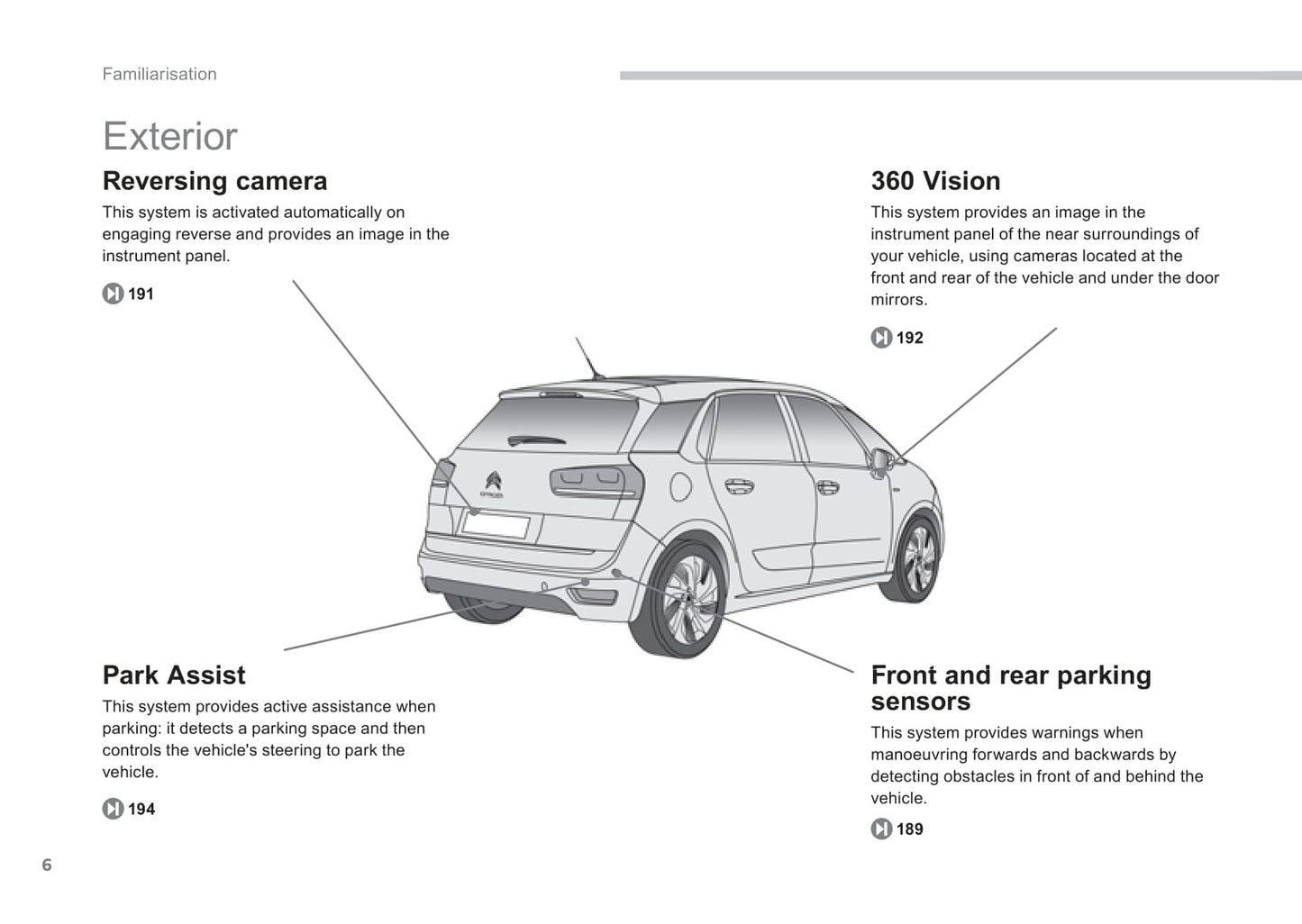 Familiarisation

Exterior

Reversing camera

This system is activated automatically on engaging reverse and provides an image in the instrument panel.

191

360 Vision

This system provides an image in the instrument panel of the near surroundings of your vehicle, using cameras located at the front and rear of the vehicle and under the door mirrors.

192

Park Assist

This system provides active assistance when parking: it detects a parking space and then controls the vehicle's steering to park the vehicle.

194

Front and rear parking sensors

This system provides warnings when manoeuvring forwards and backwards by detecting obstacles in front of and behind the vehicle.

189

6