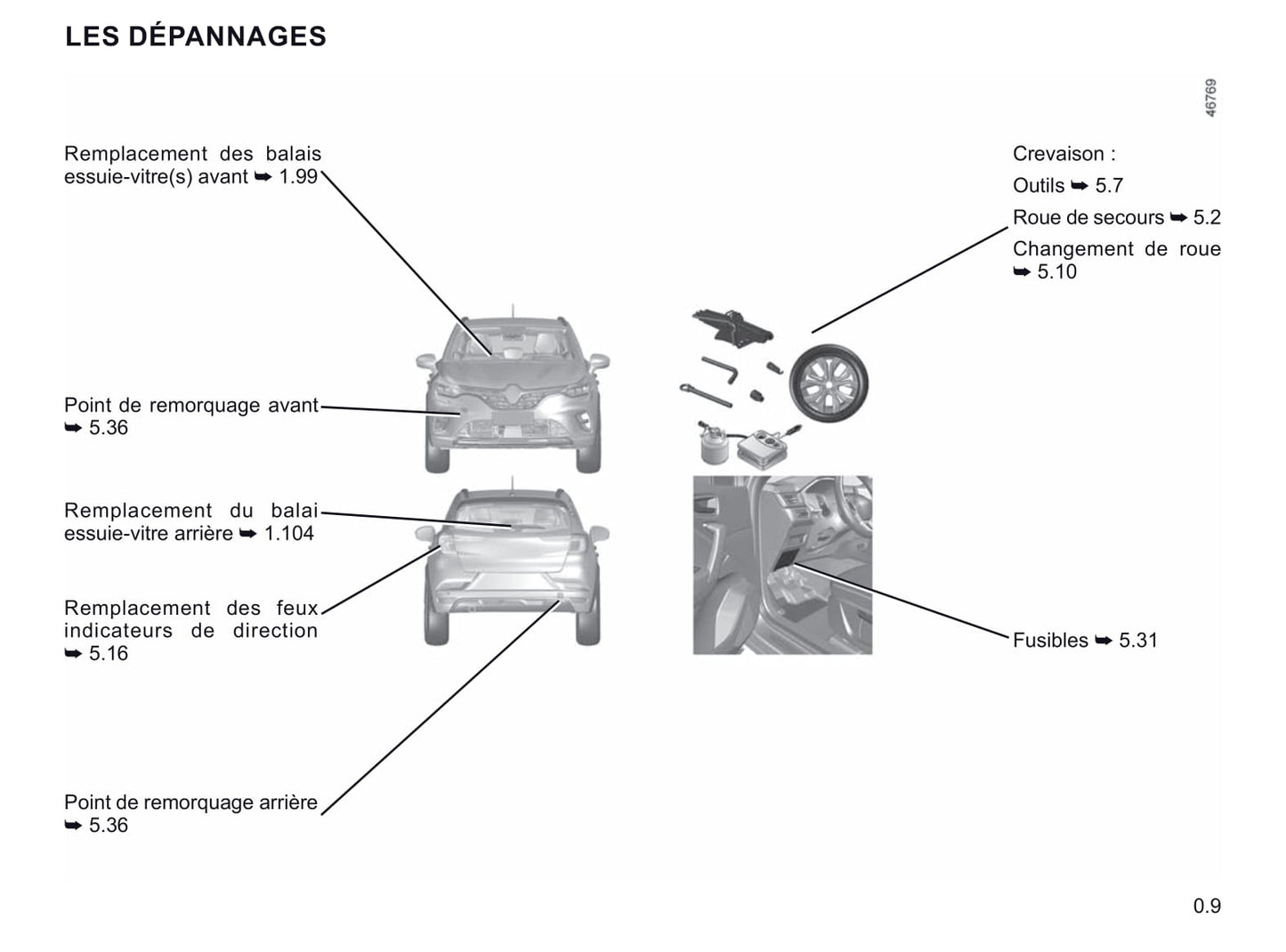 LES DÉPANNAGES

46769

Remplacement des balais essuie-vitre(s) avant ➥ 1.99

Point de remorquage avant ➥ 5.36

Remplacement du balai essuie-vitre arrière ➥ 1.104

Remplacement des feux indicateurs de direction ➥ 5.16

Point de remorquage arrière ➥ 5.36

Crevaison :

Outils ➥ 5.7

Roue de secours ➥ 5.2

Changement de roue ➥ 5.10

Fusibles ➥ 5.31

0.9