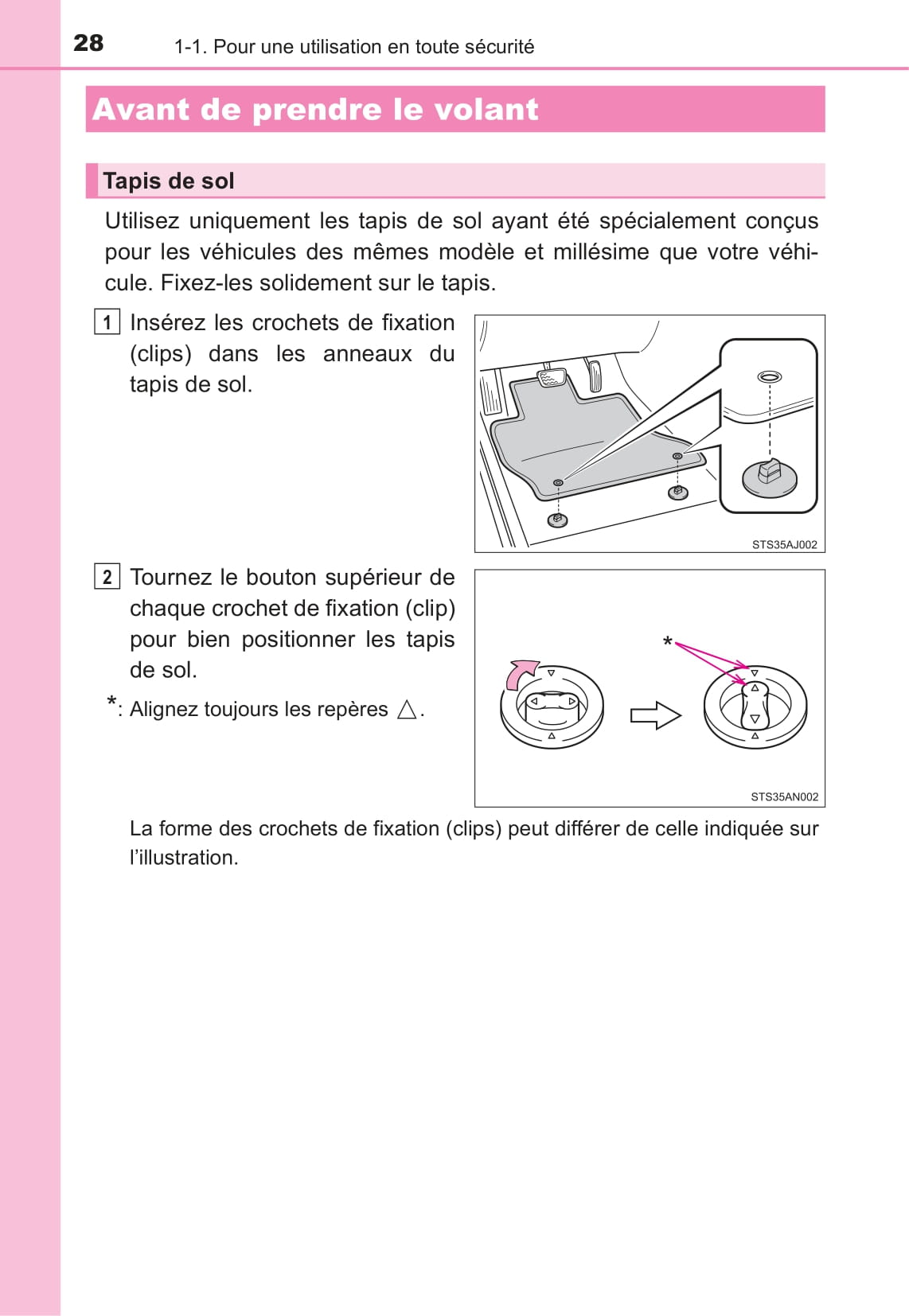 28 1-1. Pour une utilisation en toute sécurité

Avant de prendre le volant

Tapis de sol

Utilisez uniquement les tapis de sol ayant été spécialement conçus pour les véhicules des mêmes modèle et millésime que votre véhicule. Fixez-les solidement sur le tapis.

1 Insérez les crochets de fixation (clips) dans les anneaux du tapis de sol.

STS35AJ002

2 Tournez le bouton supérieur de chaque crochet de fixation (clip) pour bien positionner les tapis de sol.

*: Alignez toujours les repères △.

*

STS35AN002

La forme des crochets de fixation (clips) peut différer de celle indiquée sur l'illustration.