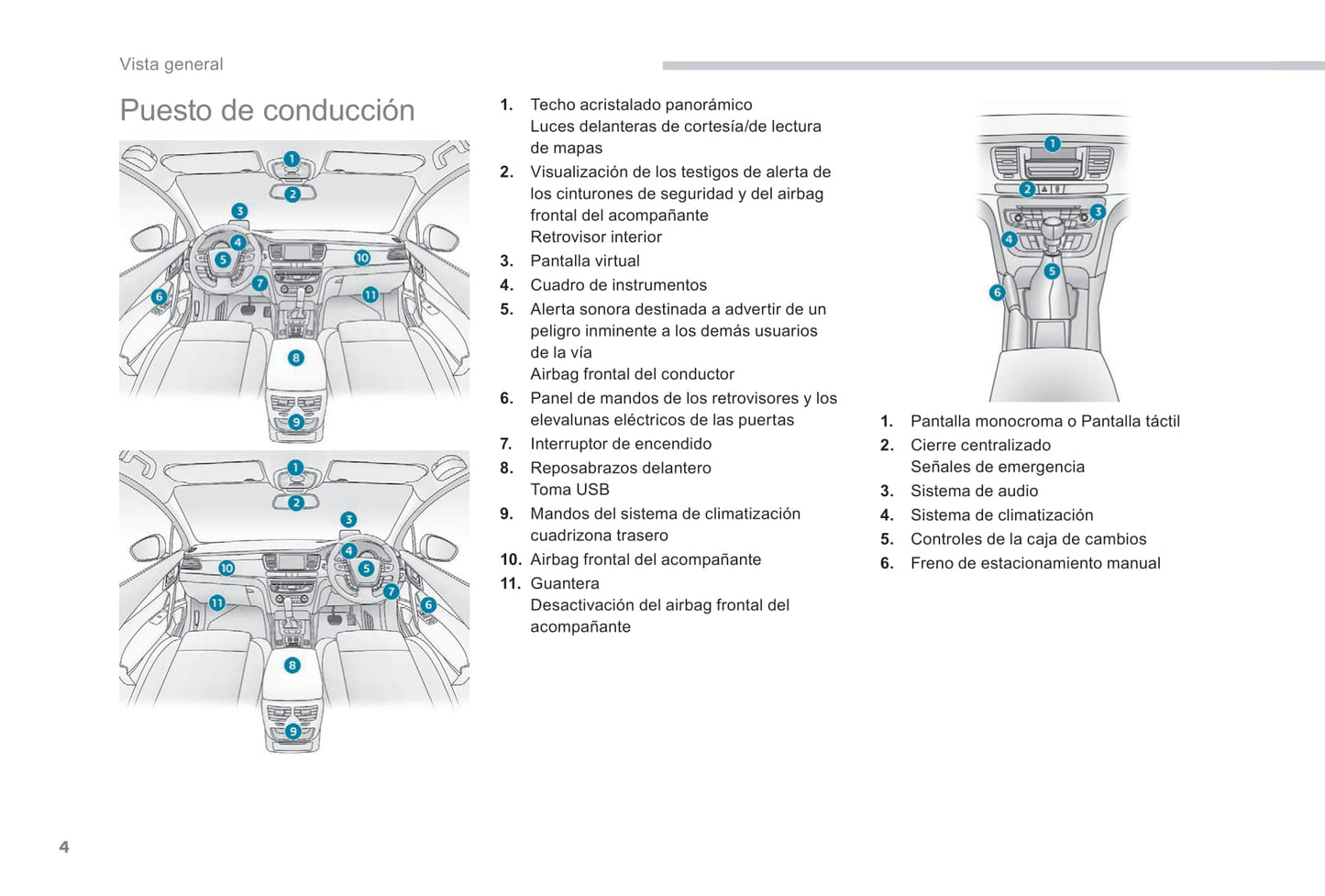 Vista general

Puesto de conducción

1 2 3 4 5 6 7 8 9 10 11

1 2 3 4 5 6 7 8 9 10 11

1. Techo acristalado panorámico
Luces delanteras de cortesía/de lectura de mapas
2. Visualización de los testigos de alerta de los cinturones de seguridad y del airbag frontal del acompañante
Retrovisor interior
3. Pantalla virtual
4. Cuadro de instrumentos
5. Alerta sonora destinada a advertir de un peligro inminente a los demás usuarios de la vía
Airbag frontal del conductor
6. Panel de mandos de los retrovisores y los elevalunas eléctricos de las puertas
7. Interruptor de encendido
8. Reposabrazos delantero
Toma USB
9. Mandos del sistema de climatización cuadrizona trasero
10. Airbag frontal del acompañante
11. Guantera
Desactivación del airbag frontal del acompañante

1 2 3 4 5 6

1. Pantalla monocroma o Pantalla táctil
2. Cierre centralizado
Señales de emergencia
3. Sistema de audio
4. Sistema de climatización
5. Controles de la caja de cambios
6. Freno de estacionamiento manual

4