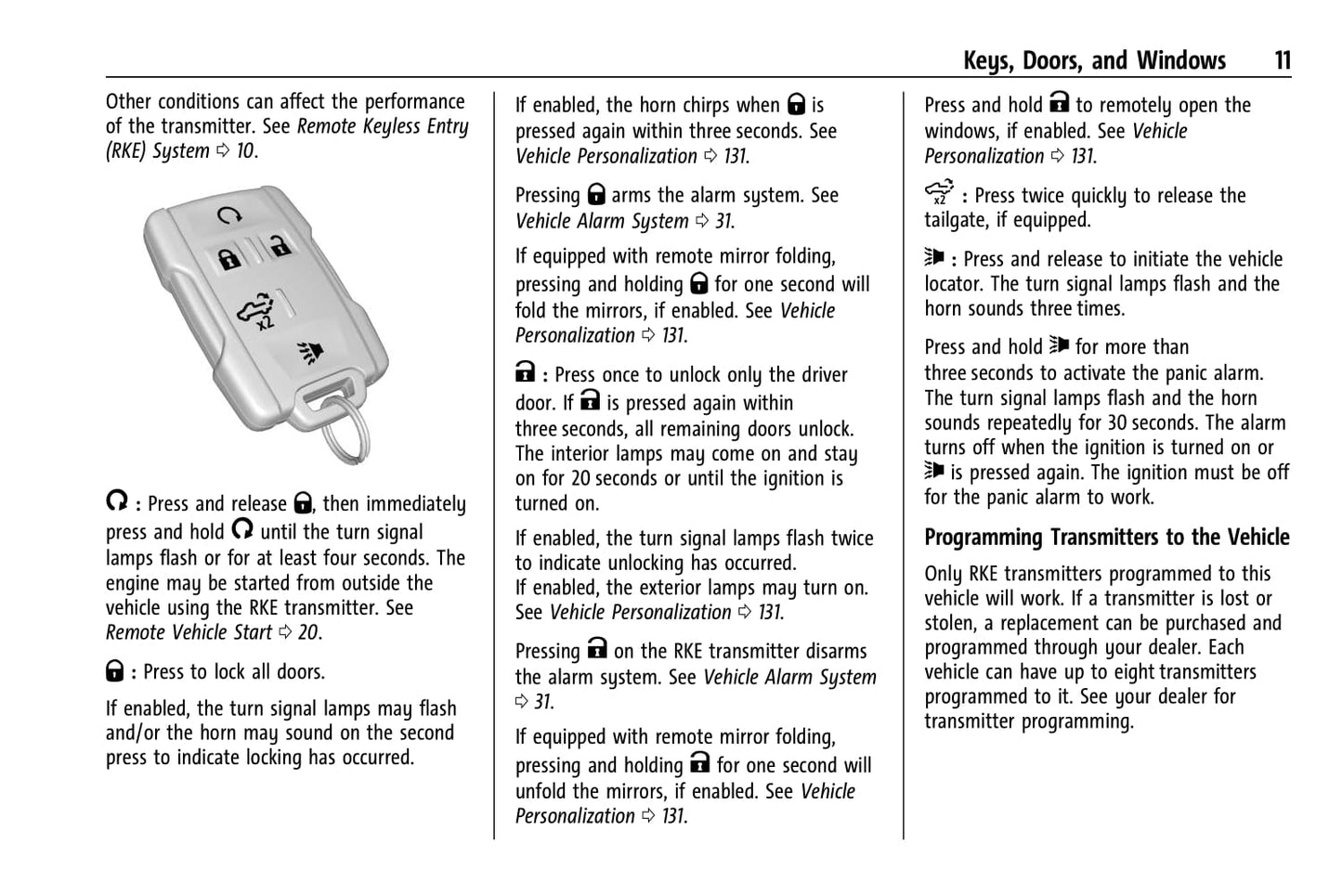 Keys, Doors, and Windows 11

Other conditions can affect the performance of the transmitter. See Remote Keyless Entry (RKE) System ⇨ 10.

x2

: Press and release , then immediately press and hold  until the turn signal lamps flash or for at least four seconds. The engine may be started from outside the vehicle using the RKE transmitter. See Remote Vehicle Start ⇨ 20.

: Press to lock all doors.

If enabled, the turn signal lamps may flash and/or the horn may sound on the second press to indicate locking has occurred.

If enabled, the horn chirps when  is pressed again within three seconds. See Vehicle Personalization ⇨ 131.

Pressing  arms the alarm system. See Vehicle Alarm System ⇨ 31.

If equipped with remote mirror folding, pressing and holding  for one second will fold the mirrors, if enabled. See Vehicle Personalization ⇨ 131.

: Press once to unlock only the driver door. If  is pressed again within three seconds, all remaining doors unlock. The interior lamps may come on and stay on for 20 seconds or until the ignition is turned on.

If enabled, the turn signal lamps flash twice to indicate unlocking has occurred.
If enabled, the exterior lamps may turn on. See Vehicle Personalization ⇨ 131.

Pressing  on the RKE transmitter disarms the alarm system. See Vehicle Alarm System ⇨ 31.

If equipped with remote mirror folding, pressing and holding  for one second will unfold the mirrors, if enabled. See Vehicle Personalization ⇨ 131.

Press and hold  to remotely open the windows, if enabled. See Vehicle Personalization ⇨ 131.

x2 : Press twice quickly to release the tailgate, if equipped.

: Press and release to initiate the vehicle locator. The turn signal lamps flash and the horn sounds three times.

Press and hold  for more than three seconds to activate the panic alarm. The turn signal lamps flash and the horn sounds repeatedly for 30 seconds. The alarm turns off when the ignition is turned on or  is pressed again. The ignition must be off for the panic alarm to work.

Programming Transmitters to the Vehicle

Only RKE transmitters programmed to this vehicle will work. If a transmitter is lost or stolen, a replacement can be purchased and programmed through your dealer. Each vehicle can have up to eight transmitters programmed to it. See your dealer for transmitter programming.