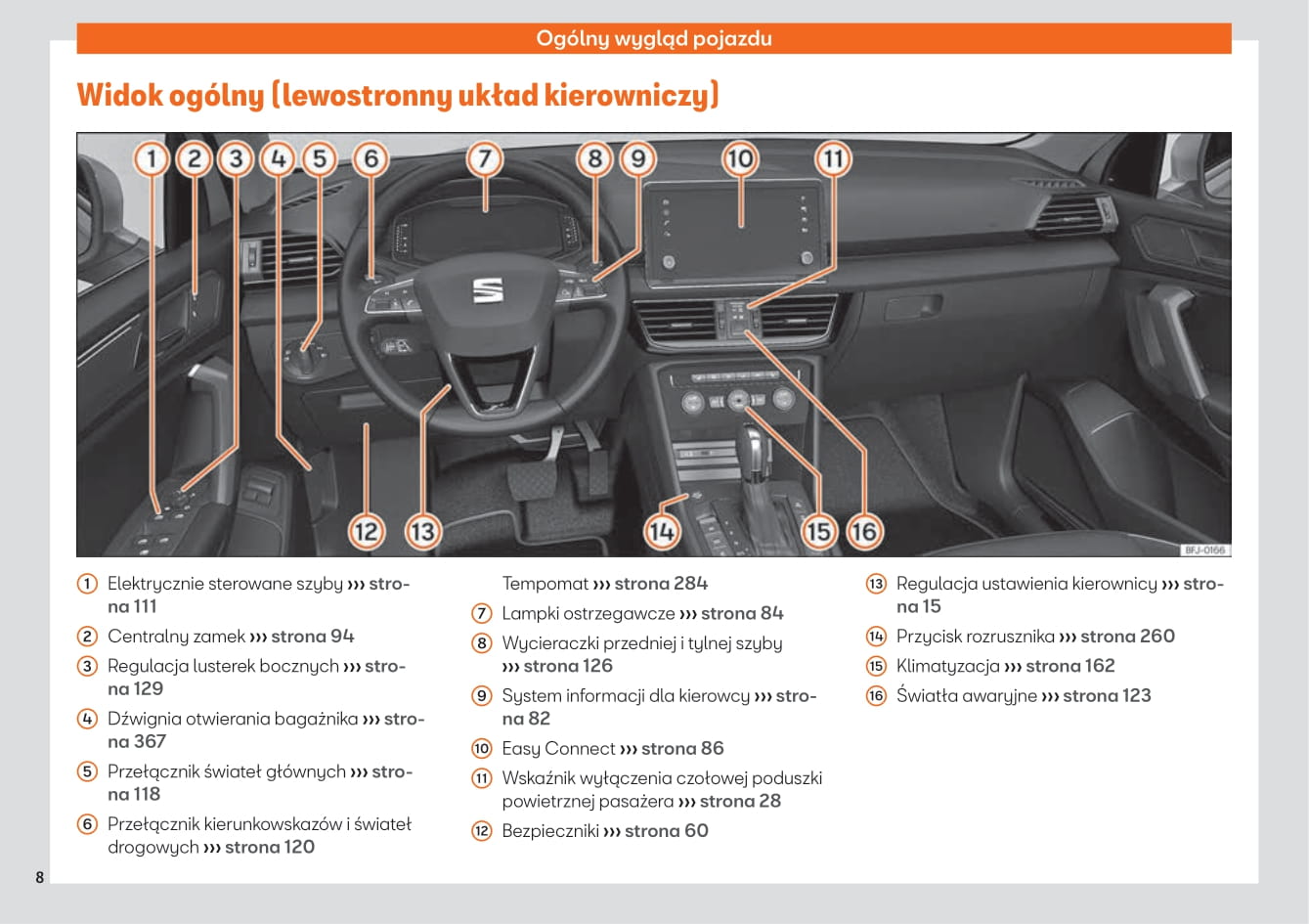 Ogólny wygląd pojazdu

Widok ogólny (lewostronny układ kierowniczy)

1 2 3 4 5 6 7 8 9 10 11

12 13 14 15 16

BFJ-0166

1 Elektrycznie sterowane szyby ››› strona 111

2 Centralny zamek ››› strona 94

3 Regulacja lusterek bocznych ››› strona 129

4 Dźwignia otwierania bagażnika ››› strona 367

5 Przełącznik świateł głównych ››› strona 118

6 Przełącznik kierunkowskazów i świateł drogowych ››› strona 120

Tempomat ››› strona 284

7 Lampki ostrzegawcze ››› strona 84

8 Wycieraczki przedniej i tylnej szyby ››› strona 126

9 System informacji dla kierowcy ››› strona 82

10 Easy Connect ››› strona 86

11 Wskaźnik wyłączenia czołowej poduszki powietrznej pasażera ››› strona 28

12 Bezpieczniki ››› strona 60

13 Regulacja ustawienia kierownicy ››› strona 15

14 Przycisk rozrusznika ››› strona 260

15 Klimatyzacja ››› strona 162

16 Światła awaryjne ››› strona 123

8